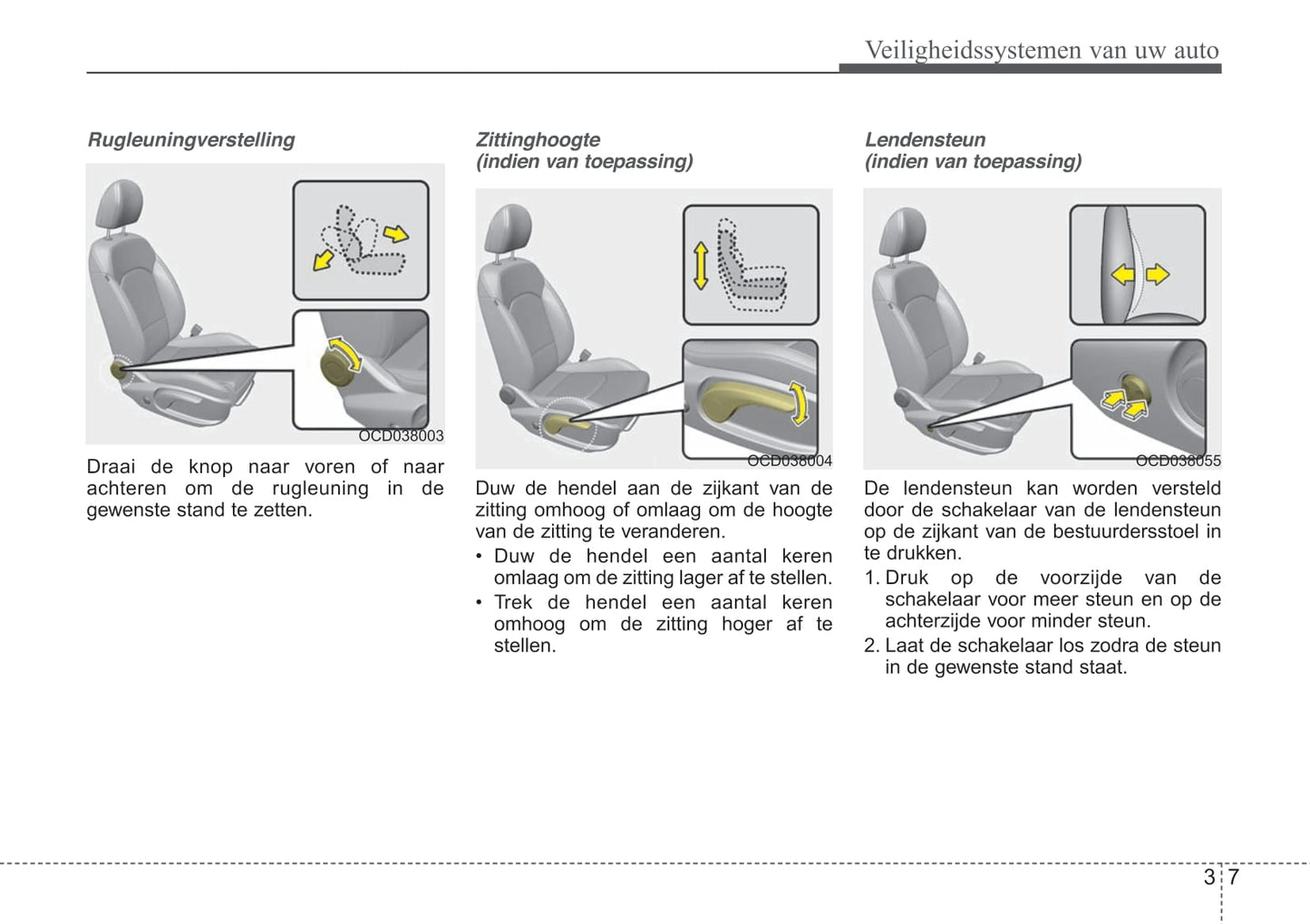 Veiligheidssystemen van uw auto

Rugleuningverstelling

OCD038003

Draai de knop naar voren of naar achteren om de rugleuning in de gewenste stand te zetten.

Zittinghoogte
(indien van toepassing)

OCD038004

Duw de hendel aan de zijkant van de zitting omhoog of omlaag om de hoogte van de zitting te veranderen.
• Duw de hendel een aantal keren omlaag om de zitting lager af te stellen.
• Trek de hendel een aantal keren omhoog om de zitting hoger af te stellen.

Lendensteun
(indien van toepassing)

OCD038055

De lendensteun kan worden versteld door de schakelaar van de lendensteun op de zijkant van de bestuurdersstoel in te drukken.
1. Druk op de voorzijde van de schakelaar voor meer steun en op de achterzijde voor minder steun.
2. Laat de schakelaar los zodra de steun in de gewenste stand staat.

3 7