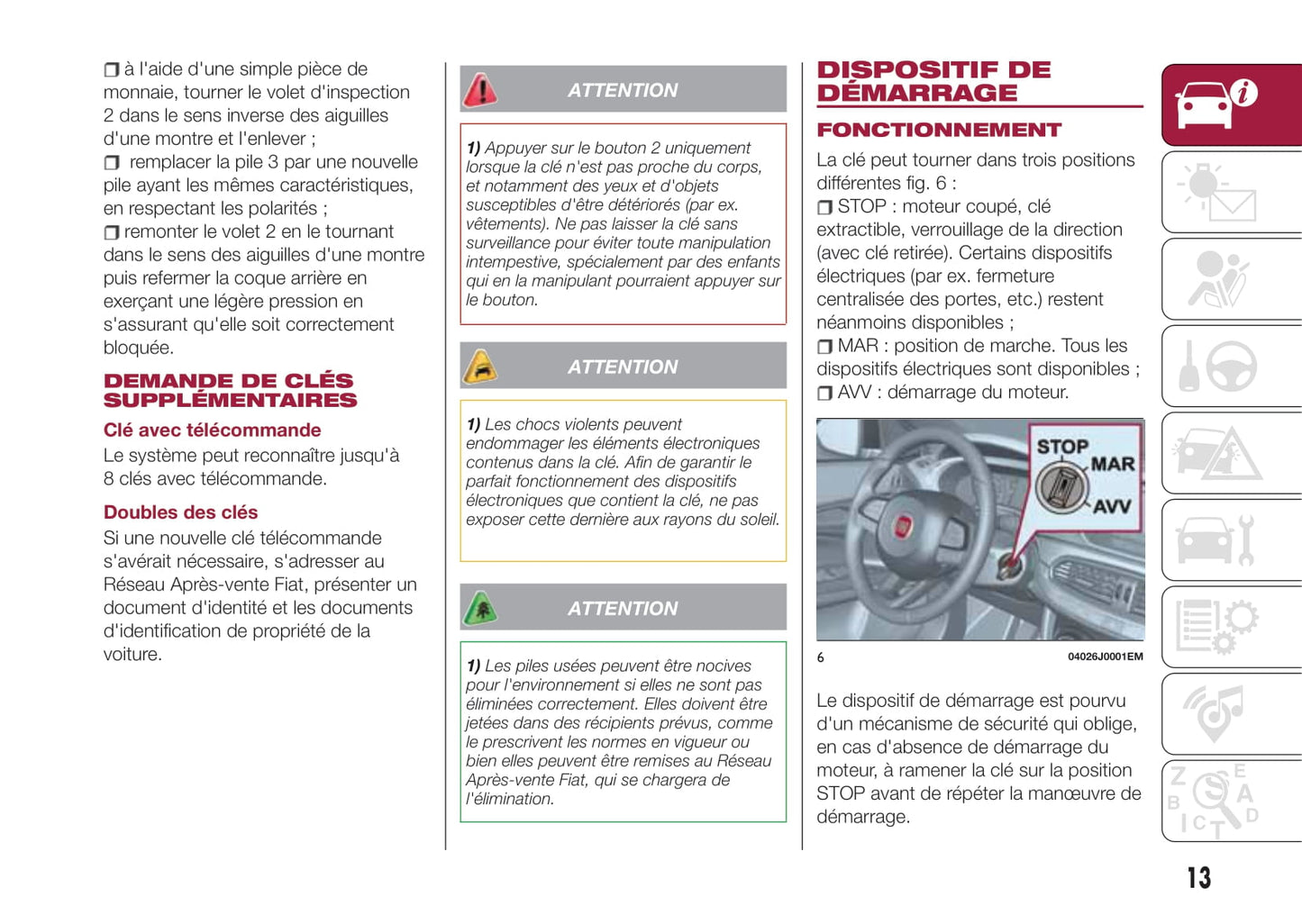 ❒ à l'aide d'une simple pièce de monnaie, tourner le volet d'inspection 2 dans le sens inverse des aiguilles d'une montre et l'enlever ;
❒ remplacer la pile 3 par une nouvelle pile ayant les mêmes caractéristiques, en respectant les polarités ;
❒ remonter le volet 2 en le tournant dans le sens des aiguilles d'une montre puis refermer la coque arrière en exerçant une légère pression en s'assurant qu'elle soit correctement bloquée.

DEMANDE DE CLÉS SUPPLÉMENTAIRES

Clé avec télécommande

Le système peut reconnaître jusqu'à 8 clés avec télécommande.

Doubles des clés

Si une nouvelle clé télécommande s'avérait nécessaire, s'adresser au Réseau Après-vente Fiat, présenter un document d'identité et les documents d'identification de propriété de la voiture.

ATTENTION

1) Appuyer sur le bouton 2 uniquement lorsque la clé n'est pas proche du corps, et notamment des yeux et d'objets susceptibles d'être détériorés (par ex. vêtements). Ne pas laisser la clé sans surveillance pour éviter toute manipulation intempestive, spécialement par des enfants qui en la manipulant pourraient appuyer sur le bouton.

ATTENTION

1) Les chocs violents peuvent endommager les éléments électroniques contenus dans la clé. Afin de garantir le parfait fonctionnement des dispositifs électroniques que contient la clé, ne pas exposer cette dernière aux rayons du soleil.

ATTENTION

1) Les piles usées peuvent être nocives pour l'environnement si elles ne sont pas éliminées correctement. Elles doivent être jetées dans des récipients prévus, comme le prescrivent les normes en vigueur ou bien elles peuvent être remises au Réseau Après-vente Fiat, qui se chargera de l'élimination.

DISPOSITIF DE DÉMARRAGE

FONCTIONNEMENT

La clé peut tourner dans trois positions différentes fig. 6 :
❒ STOP : moteur coupé, clé extractible, verrouillage de la direction (avec clé retirée). Certains dispositifs électriques (par ex. fermeture centralisée des portes, etc.) restent néanmoins disponibles ;
❒ MAR : position de marche. Tous les dispositifs électriques sont disponibles ;
❒ AVV : démarrage du moteur.

STOP
MAR
AVV

6 04026J0001EM

Le dispositif de démarrage est pourvu d'un mécanisme de sécurité qui oblige, en cas d'absence de démarrage du moteur, à ramener la clé sur la position STOP avant de répéter la manœuvre de démarrage.

13