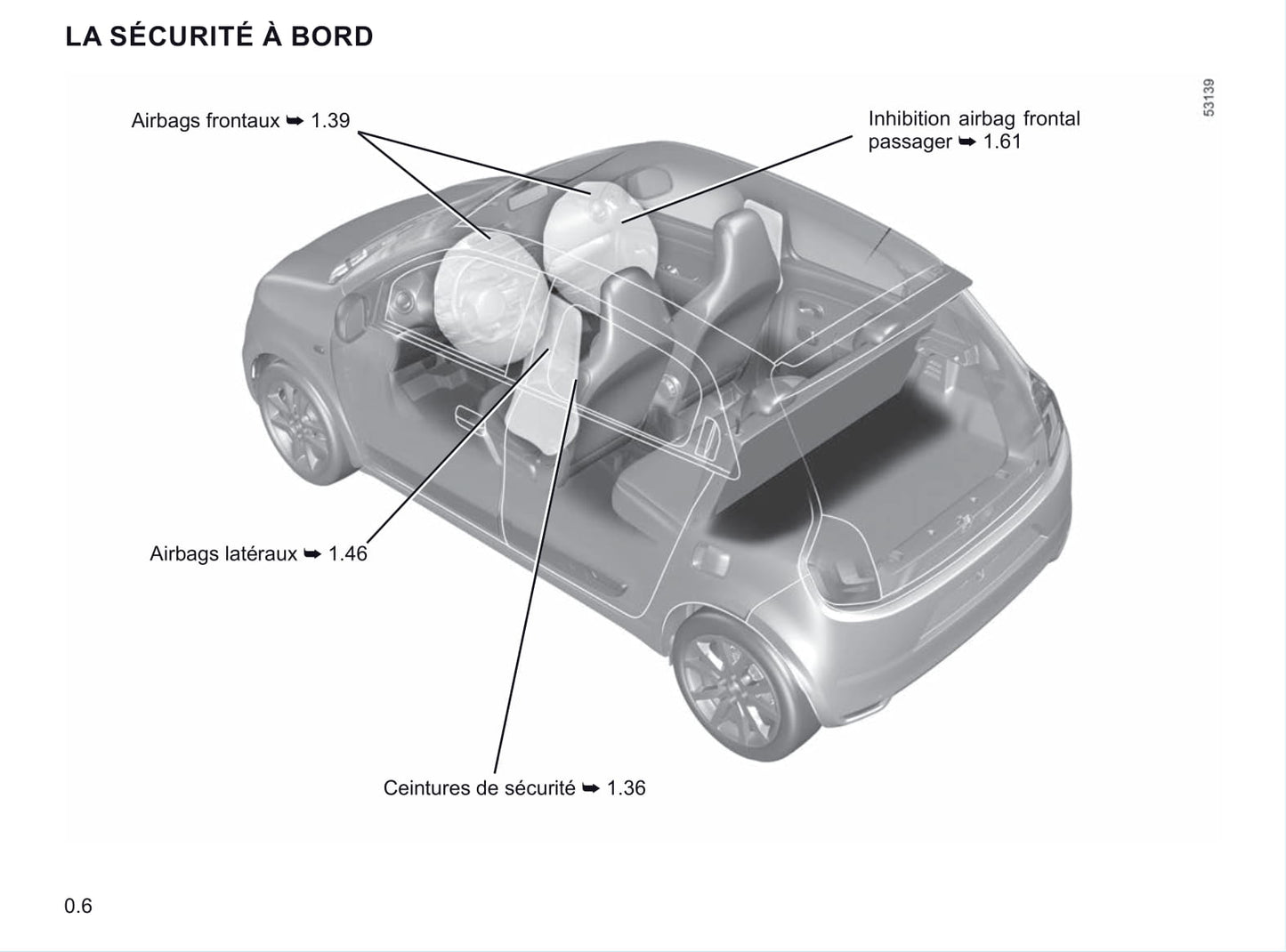 LA SÉCURITÉ À BORD

53139

Airbags frontaux ➥ 1.39

Inhibition airbag frontal passager ➥ 1.61

Airbags latéraux ➥ 1.46

Ceintures de sécurité ➥ 1.36

0.6