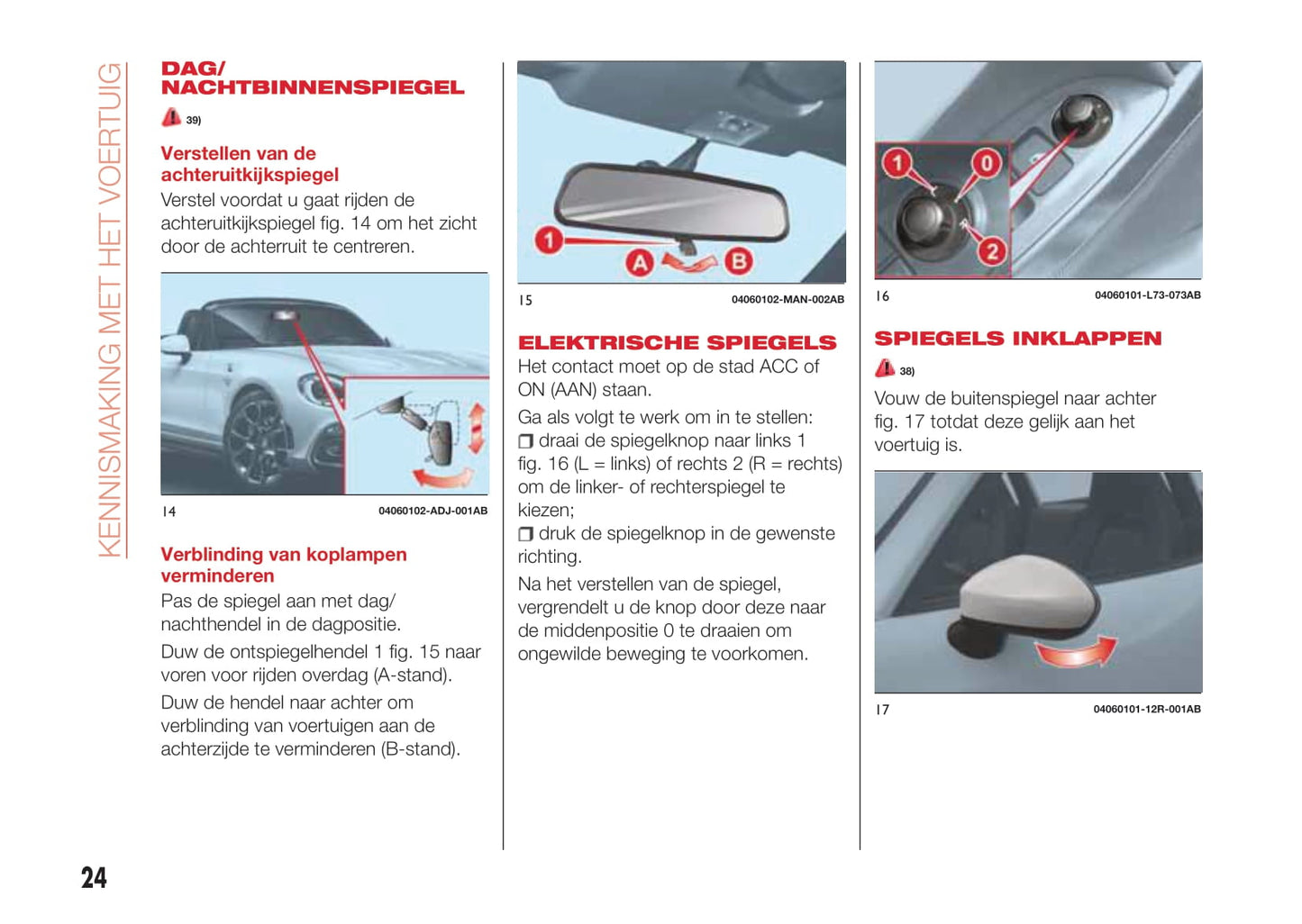 KENNISMAKING MET HET VOERTUIG

DAG/ NACHTBINNENSPIEGEL

39)

Verstellen van de achteruitkijkspiegel

Verstel voordat u gaat rijden de achteruitkijkspiegel fig. 14 om het zicht door de achterruit te centreren.

14 04060102-ADJ-001AB

Verblinding van koplampen verminderen

Pas de spiegel aan met dag/ nachthendel in de dagpositie.

Duw de ontspiegelhendel 1 fig. 15 naar voren voor rijden overdag (A-stand).

Duw de hendel naar achter om verblinding van voertuigen aan de achterzijde te verminderen (B-stand).

1 A B

15 04060102-MAN-002AB

ELEKTRISCHE SPIEGELS

Het contact moet op de stad ACC of ON (AAN) staan.

Ga als volgt te werk om in te stellen:

❒ draai de spiegelknop naar links 1 fig. 16 (L = links) of rechts 2 (R = rechts) om de linker- of rechterspiegel te kiezen;

❒ druk de spiegelknop in de gewenste richting.

Na het verstellen van de spiegel, vergrendelt u de knop door deze naar de middenpositie 0 te draaien om ongewilde beweging te voorkomen.

1 0 2

16 04060101-L73-073AB

SPIEGELS INKLAPPEN

38)

Vouw de buitenspiegel naar achter fig. 17 totdat deze gelijk aan het voertuig is.

17 04060101-12R-001AB

24