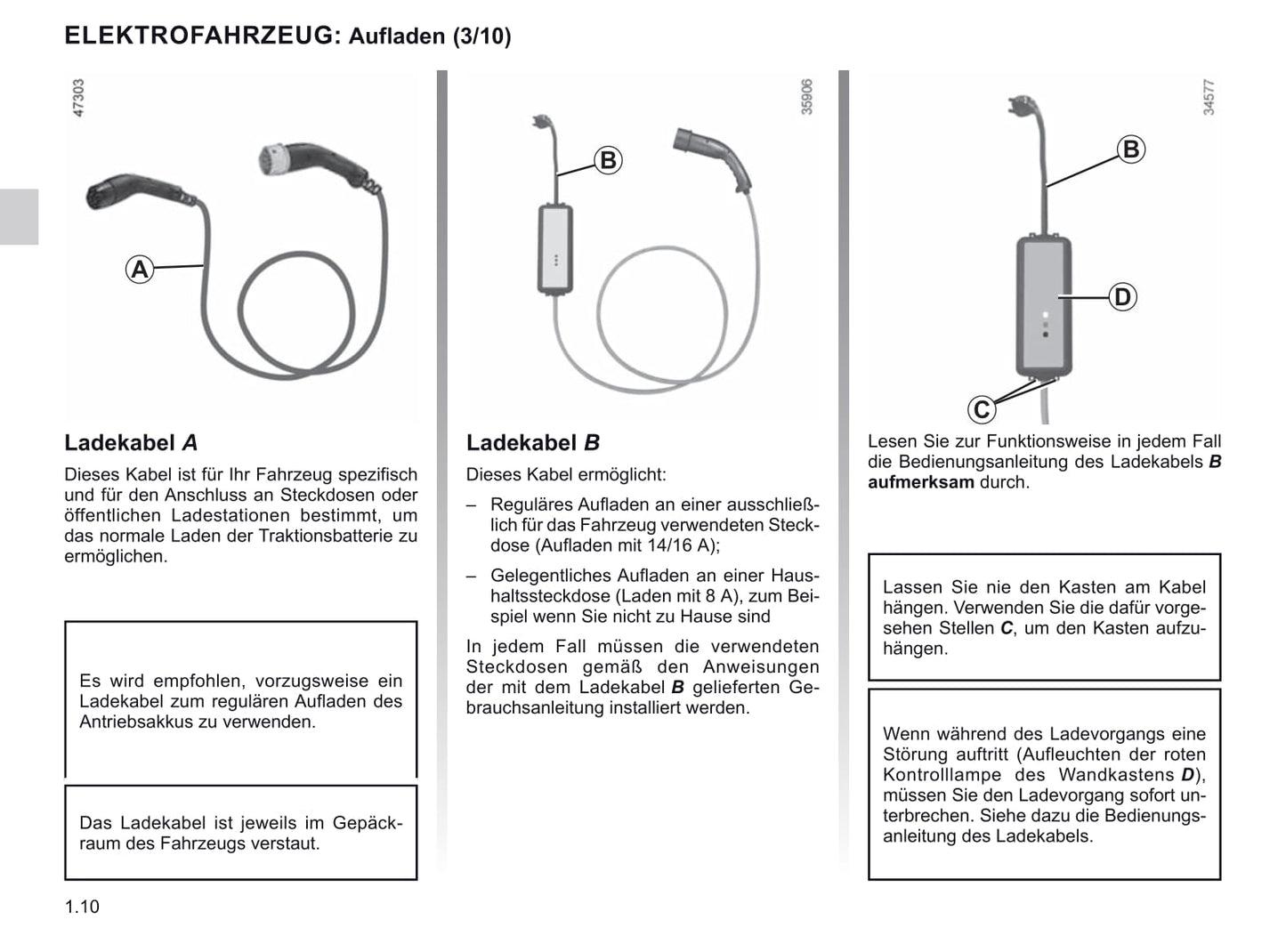 ELEKTROFAHRZEUG: Aufladen (3/10)

47303

A

Ladekabel A

Dieses Kabel ist für Ihr Fahrzeug spezifisch und für den Anschluss an Steckdosen oder öffentlichen Ladestationen bestimmt, um das normale Laden der Traktionsbatterie zu ermöglichen.

Es wird empfohlen, vorzugsweise ein Ladekabel zum regulären Aufladen des Antriebsakkus zu verwenden.

Das Ladekabel ist jeweils im Gepäckraum des Fahrzeugs verstaut.

35906

B

Ladekabel B

Dieses Kabel ermöglicht:

– Reguläres Aufladen an einer ausschließlich für das Fahrzeug verwendeten Steckdose (Aufladen mit 14/16 A);

– Gelegentliches Aufladen an einer Haushaltssteckdose (Laden mit 8 A), zum Beispiel wenn Sie nicht zu Hause sind

In jedem Fall müssen die verwendeten Steckdosen gemäß den Anweisungen der mit dem Ladekabel B gelieferten Gebrauchsanleitung installiert werden.

34577

B

D

C

Lesen Sie zur Funktionsweise in jedem Fall die Bedienungsanleitung des Ladekabels B aufmerksam durch.

Lassen Sie nie den Kasten am Kabel hängen. Verwenden Sie die dafür vorgesehen Stellen C, um den Kasten aufzuhängen.

Wenn während des Ladevorgangs eine Störung auftritt (Aufleuchten der roten Kontrolllampe des Wandkastens D), müssen Sie den Ladevorgang sofort unterbrechen. Siehe dazu die Bedienungsanleitung des Ladekabels.

1.10