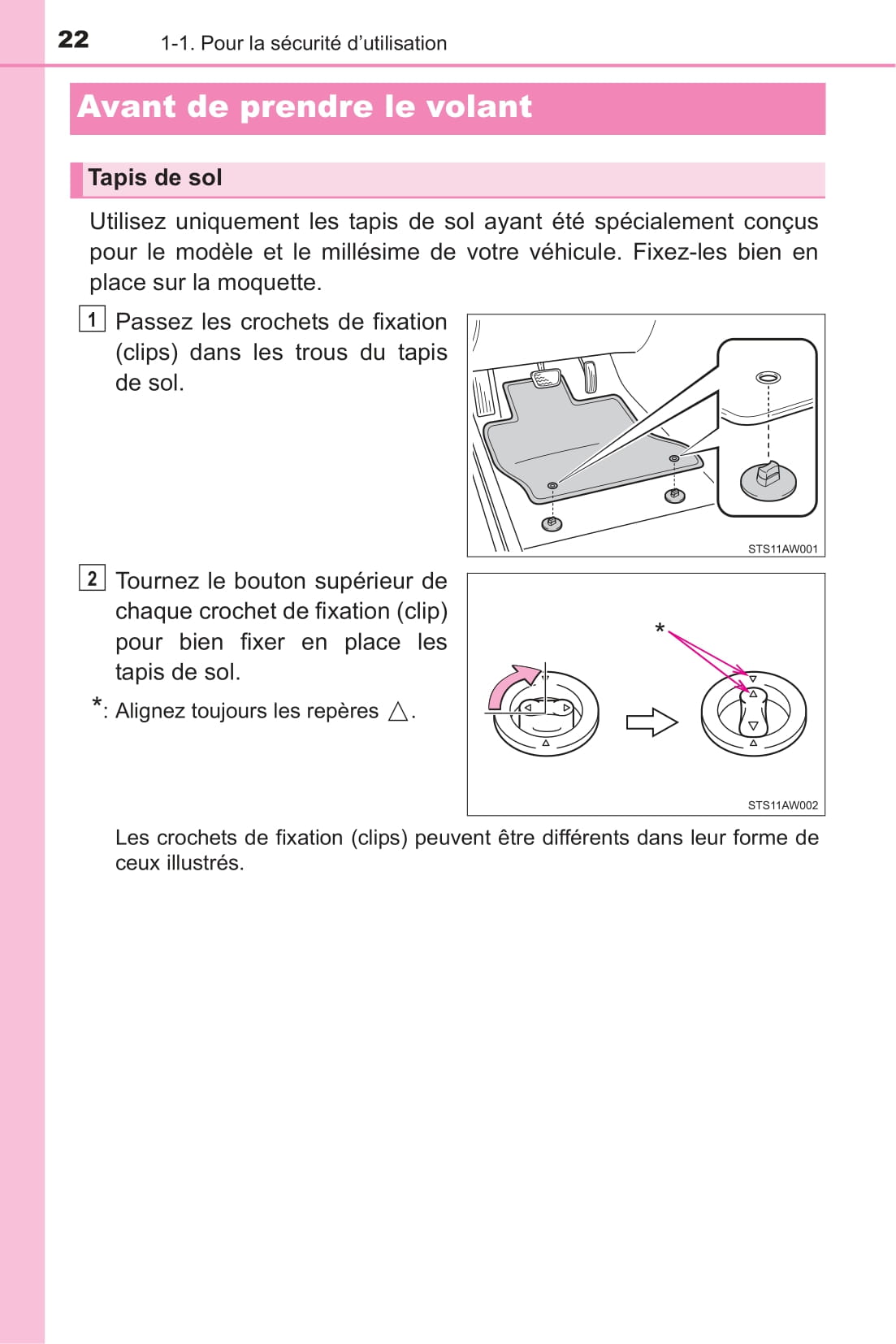 22 1-1. Pour la sécurité d'utilisation

Avant de prendre le volant

Tapis de sol

Utilisez uniquement les tapis de sol ayant été spécialement conçus pour le modèle et le millésime de votre véhicule. Fixez-les bien en place sur la moquette.

1 Passez les crochets de fixation (clips) dans les trous du tapis de sol.

STS11AW001

2 Tournez le bouton supérieur de chaque crochet de fixation (clip) pour bien fixer en place les tapis de sol.

*: Alignez toujours les repères △.

*

STS11AW002

Les crochets de fixation (clips) peuvent être différents dans leur forme de ceux illustrés.