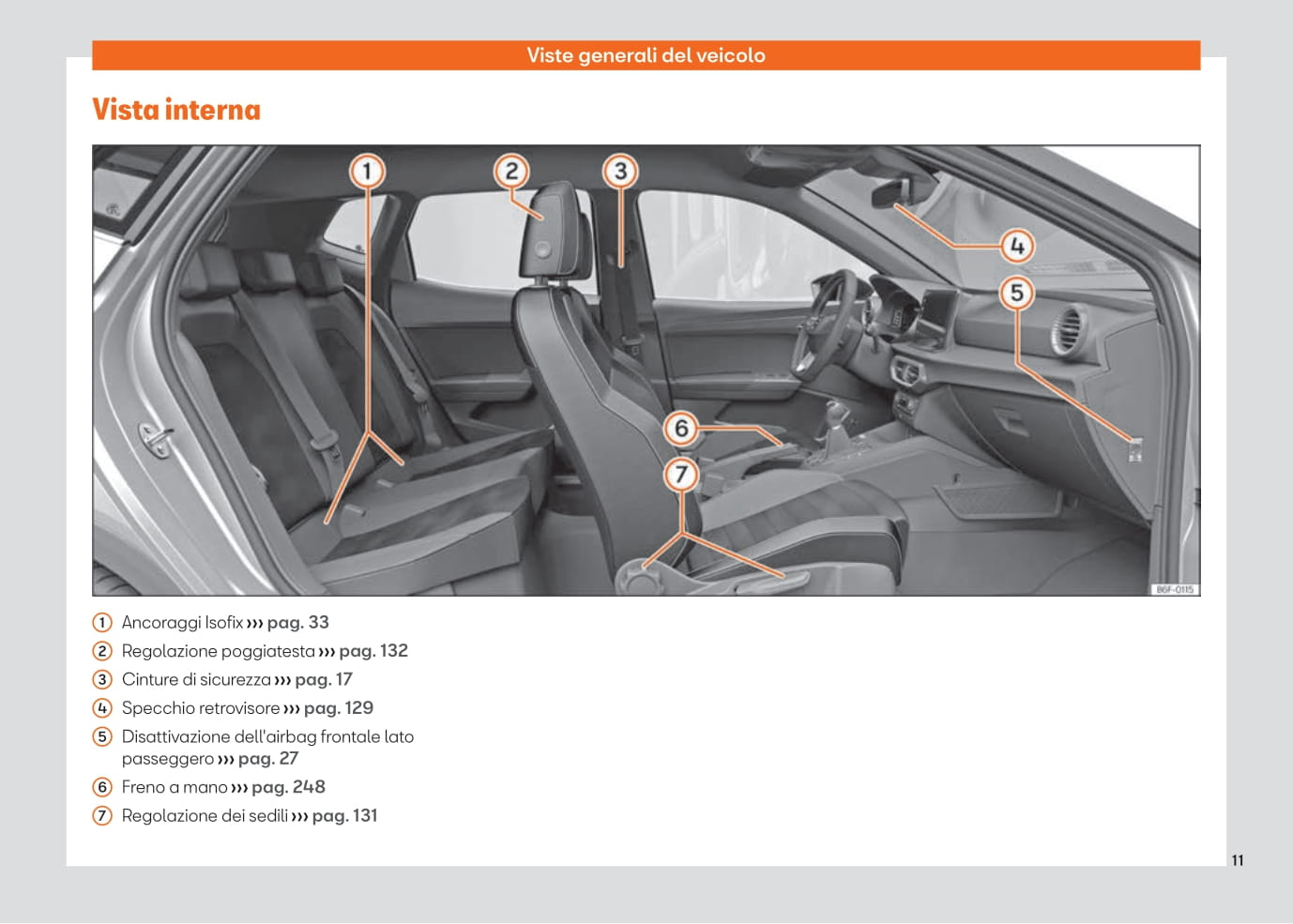 Viste generali del veicolo

Vista interna

1
2
3
4
5
6
7

B6F-0115

1 Ancoraggi Isofix ››› pag. 33
2 Regolazione poggiatesta ››› pag. 132
3 Cinture di sicurezza ››› pag. 17
4 Specchio retrovisore ››› pag. 129
5 Disattivazione dell'airbag frontale lato passeggero ››› pag. 27
6 Freno a mano ››› pag. 248
7 Regolazione dei sedili ››› pag. 131

11