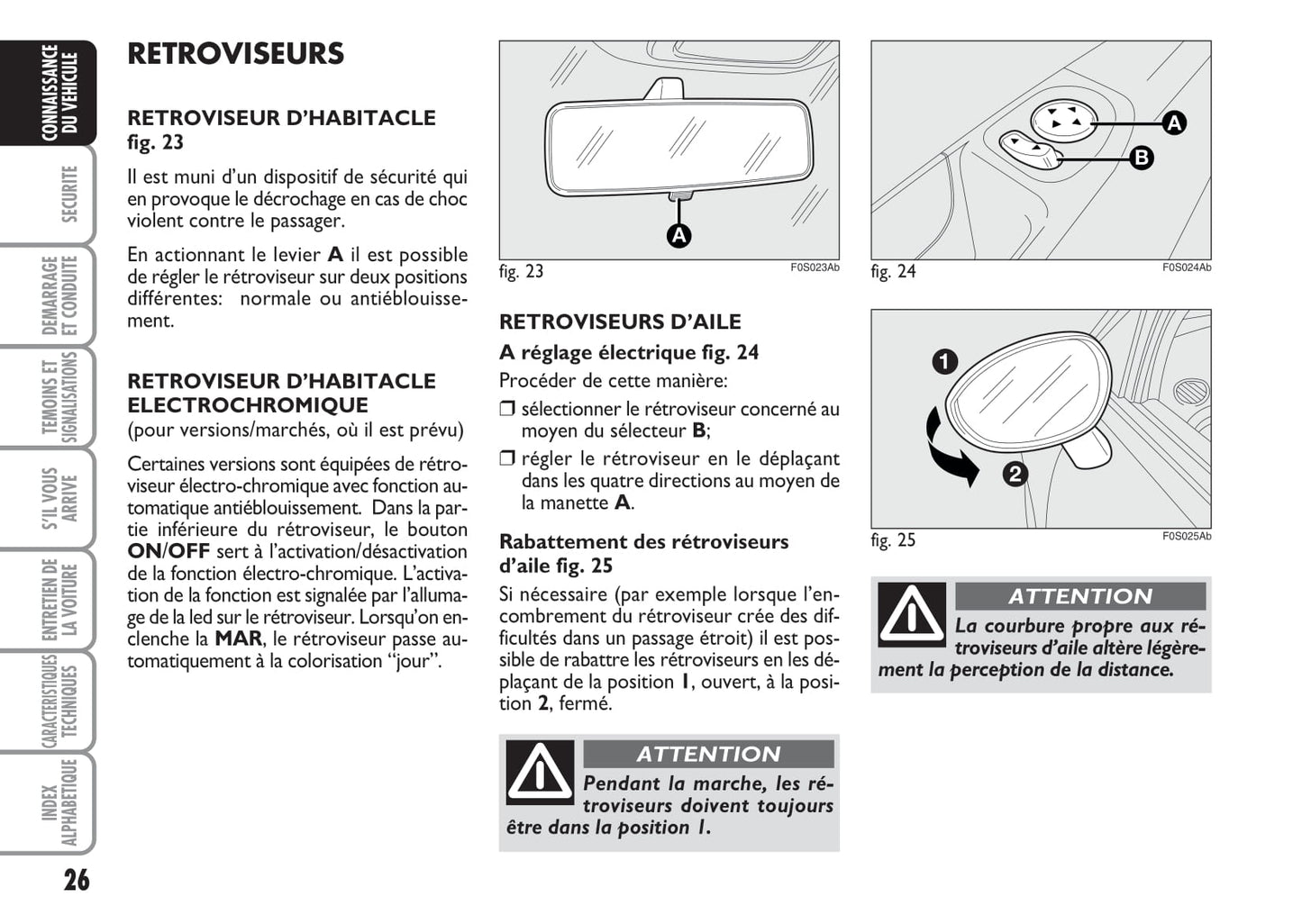 CONNAISSANCE DU VEHICULE

SECURITE

DEMARRAGE ET CONDUITE

TEMOINS ET SIGNALISATIONS

S'IL VOUS ARRIVE

ENTRETIEN DE LA VOITURE

CARACTERISTIQUES TECHNIQUES

INDEX ALPHABETIQUE

26

RETROVISEURS

RETROVISEUR D'HABITACLE fig. 23

Il est muni d'un dispositif de sécurité qui en provoque le décrochage en cas de choc violent contre le passager.

En actionnant le levier A il est possible de régler le rétroviseur sur deux positions différentes: normale ou antiéblouissement.

RETROVISEUR D'HABITACLE ELECTROCHROMIQUE
(pour versions/marchés, où il est prévu)

Certaines versions sont équipées de rétroviseur électro-chromique avec fonction automatique antiéblouissement. Dans la partie inférieure du rétroviseur, le bouton ON/OFF sert à l'activation/désactivation de la fonction électro-chromique. L'activation de la fonction est signalée par l'allumage de la led sur le rétroviseur. Lorsqu'on enclenche la MAR, le rétroviseur passe automatiquement à la colorisation "jour".

A

fig. 23 F0S023Ab

RETROVISEURS D'AILE

A réglage électrique fig. 24

Procéder de cette manière:

❒ sélectionner le rétroviseur concerné au moyen du sélecteur B;

❒ régler le rétroviseur en le déplaçant dans les quatre directions au moyen de la manette A.

Rabattement des rétroviseurs d'aile fig. 25

Si nécessaire (par exemple lorsque l'encombrement du rétroviseur crée des difficultés dans un passage étroit) il est possible de rabattre les rétroviseurs en les déplaçant de la position 1, ouvert, à la position 2, fermé.

ATTENTION

Pendant la marche, les rétroviseurs doivent toujours être dans la position 1.

A

B

fig. 24 F0S024Ab

1

2

fig. 25 F0S025Ab

ATTENTION

La courbure propre aux rétroviseurs d'aile altère légèrement la perception de la distance.