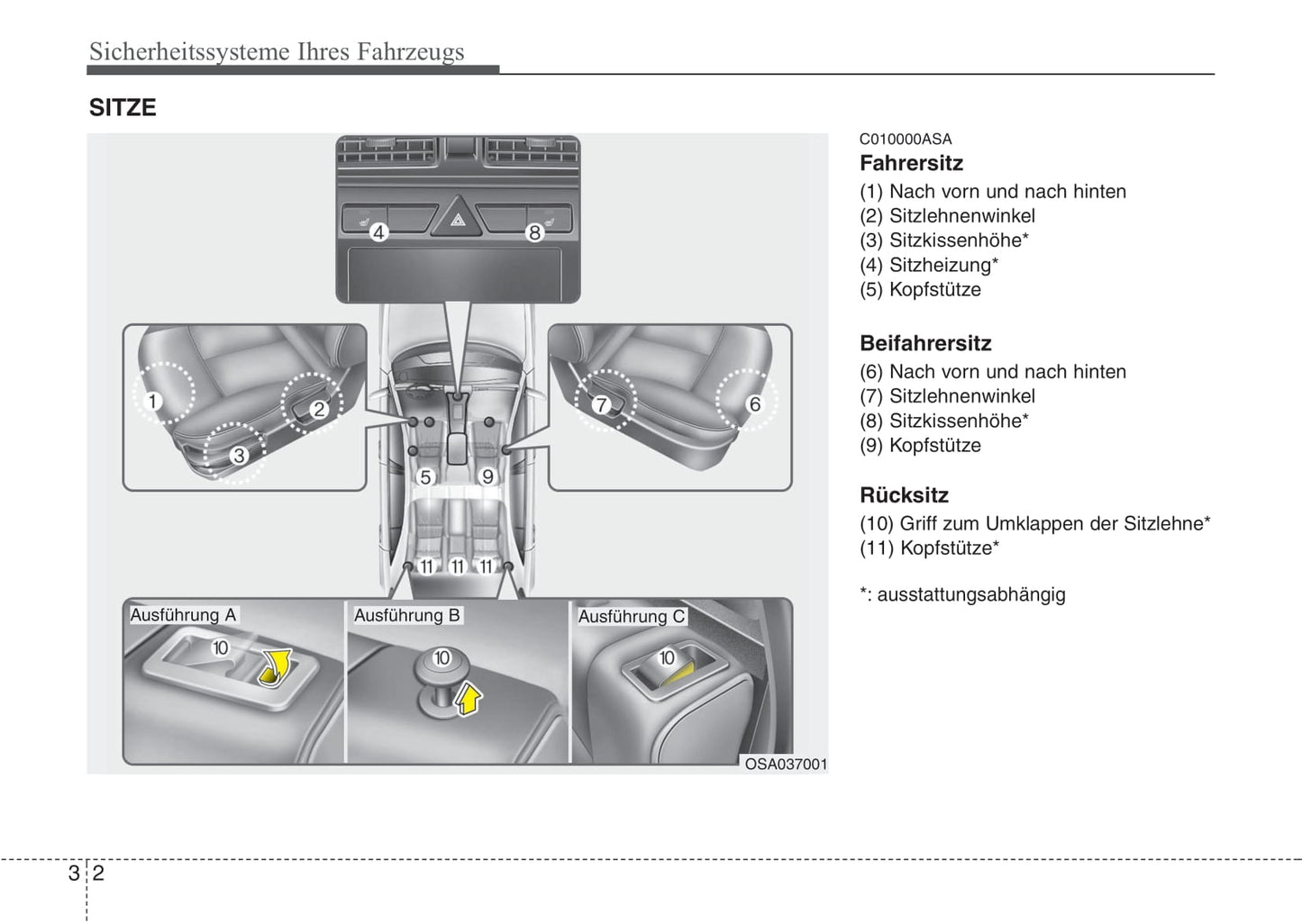 Sicherheitssysteme Ihres Fahrzeugs

SITZE

4 8

1 2 3

7 6

5 9

11 11 11

Ausführung A
10

Ausführung B
10

Ausführung C
10

OSA037001

C010000ASA

Fahrersitz
(1) Nach vorn und nach hinten
(2) Sitzlehnenwinkel
(3) Sitzkissenhöhe*
(4) Sitzheizung*
(5) Kopfstütze

Beifahrersitz
(6) Nach vorn und nach hinten
(7) Sitzlehnenwinkel
(8) Sitzkissenhöhe*
(9) Kopfstütze

Rücksitz
(10) Griff zum Umklappen der Sitzlehne*
(11) Kopfstütze*

*: ausstattungsabhängig

3 2