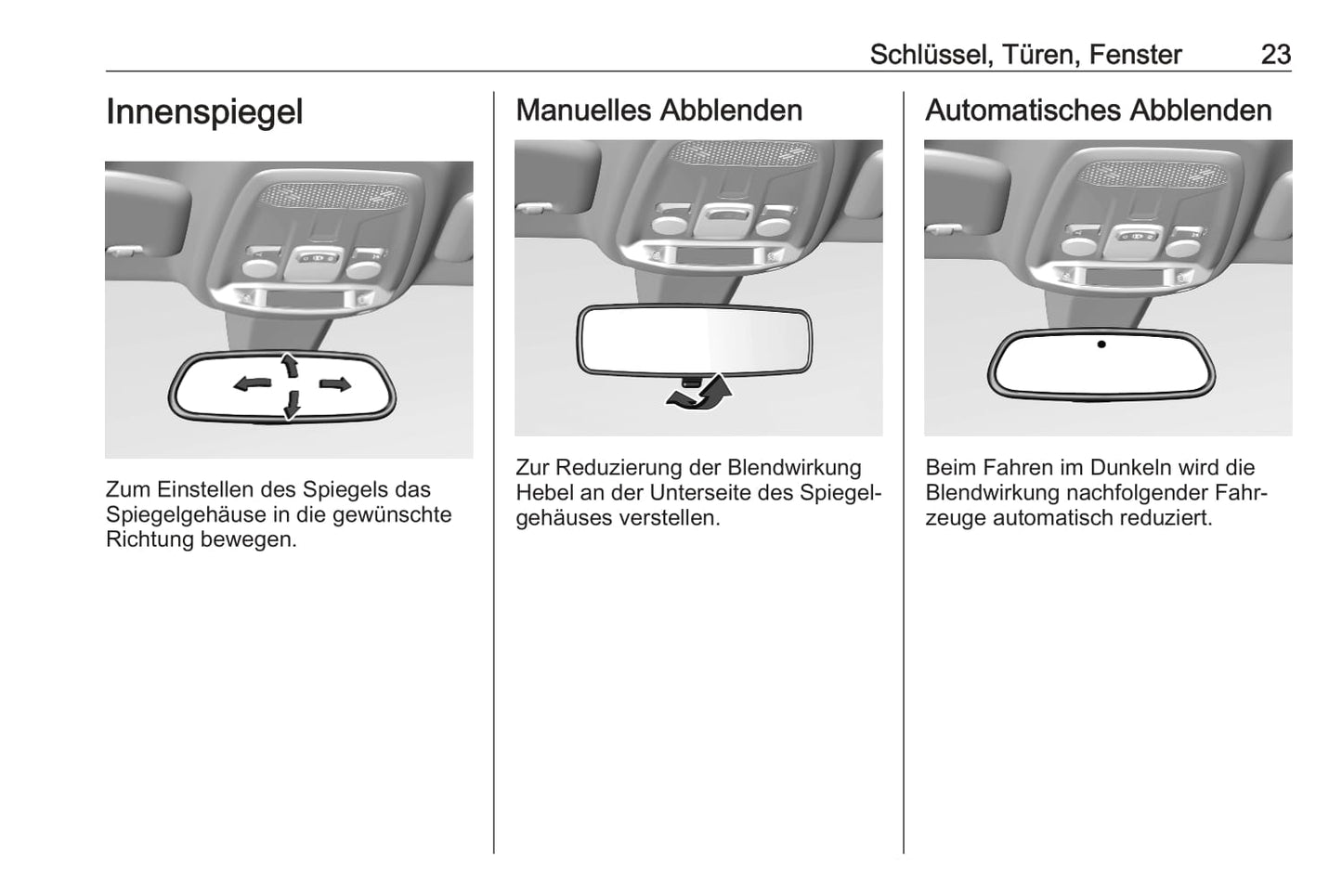 Schlüssel, Türen, Fenster 23

Innenspiegel

Zum Einstellen des Spiegels das Spiegelgehäuse in die gewünschte Richtung bewegen.

Manuelles Abblenden

Zur Reduzierung der Blendwirkung Hebel an der Unterseite des Spiegelgehäuses verstellen.

Automatisches Abblenden

Beim Fahren im Dunkeln wird die Blendwirkung nachfolgender Fahrzeuge automatisch reduziert.