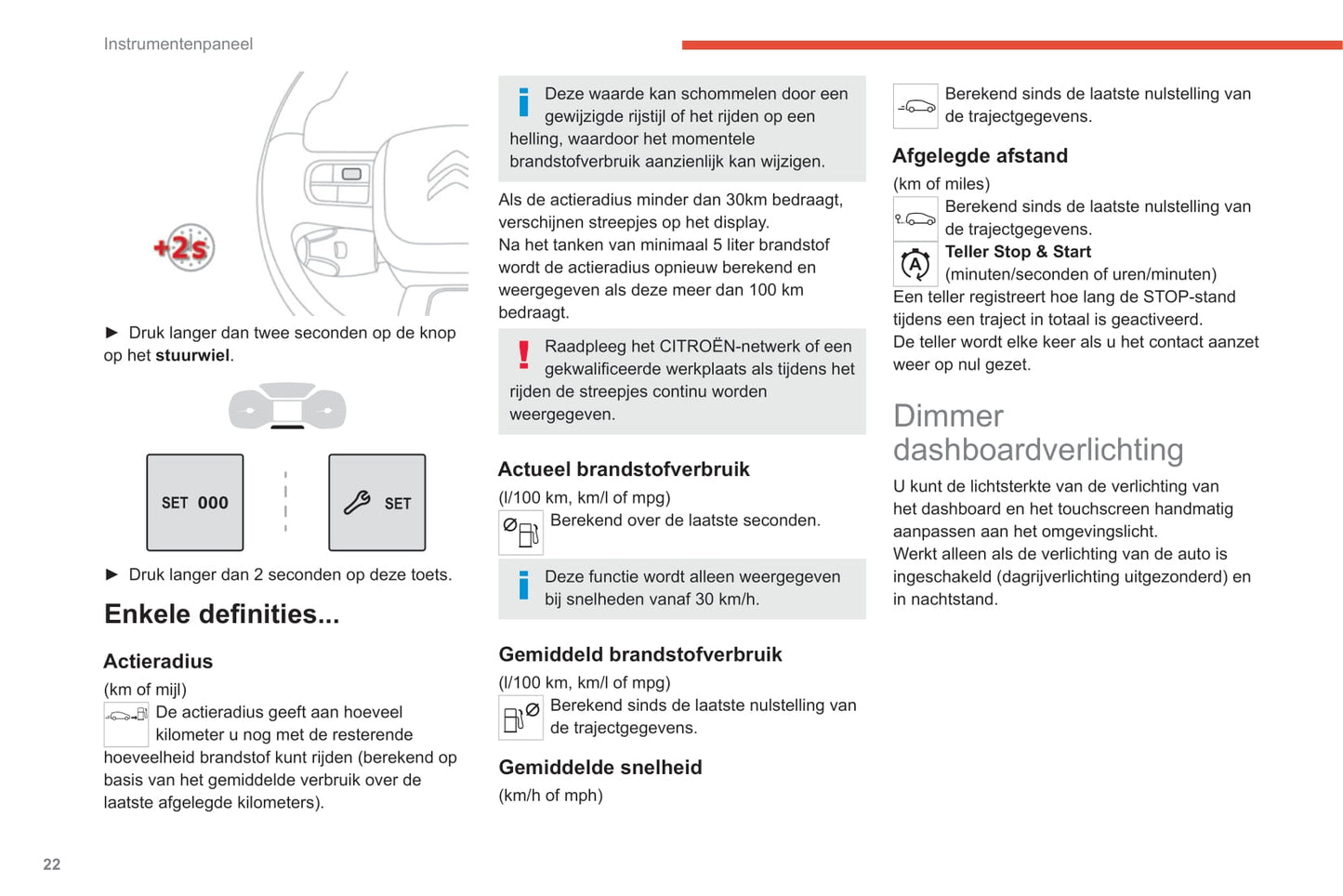 Instrumentenpaneel

+2s

► Druk langer dan twee seconden op de knop op het **stuurwiel**.

SET 000

SET

► Druk langer dan 2 seconden op deze toets.

Enkele definities...

Actieradius

(km of mijl)

De actieradius geeft aan hoeveel kilometer u nog met de resterende hoeveelheid brandstof kunt rijden (berekend op basis van het gemiddelde verbruik over de laatste afgelegde kilometers).

Deze waarde kan schommelen door een gewijzigde rijstijl of het rijden op een helling, waardoor het momentele brandstofverbruik aanzienlijk kan wijzigen.

Als de actieradius minder dan 30km bedraagt, verschijnen streepjes op het display.
Na het tanken van minimaal 5 liter brandstof wordt de actieradius opnieuw berekend en weergegeven als deze meer dan 100 km bedraagt.

Raadpleeg het CITROËN-netwerk of een gekwalificeerde werkplaats als tijdens het rijden de streepjes continu worden weergegeven.

Actueel brandstofverbruik

(l/100 km, km/l of mpg)

Berekend over de laatste seconden.

Deze functie wordt alleen weergegeven bij snelheden vanaf 30 km/h.

Gemiddeld brandstofverbruik

(l/100 km, km/l of mpg)

Berekend sinds de laatste nulstelling van de trajectgegevens.

Gemiddelde snelheid

(km/h of mph)

Berekend sinds de laatste nulstelling van de trajectgegevens.

Afgelegde afstand

(km of miles)

Berekend sinds de laatste nulstelling van de trajectgegevens.

**Teller Stop & Start**

(minuten/seconden of uren/minuten)

Een teller registreert hoe lang de STOP-stand tijdens een traject in totaal is geactiveerd.
De teller wordt elke keer als u het contact aanzet weer op nul gezet.

Dimmer dashboardverlichting

U kunt de lichtsterkte van de verlichting van het dashboard en het touchscreen handmatig aanpassen aan het omgevingslicht.
Werkt alleen als de verlichting van de auto is ingeschakeld (dagrijverlichting uitgezonderd) en in nachtstand.

22