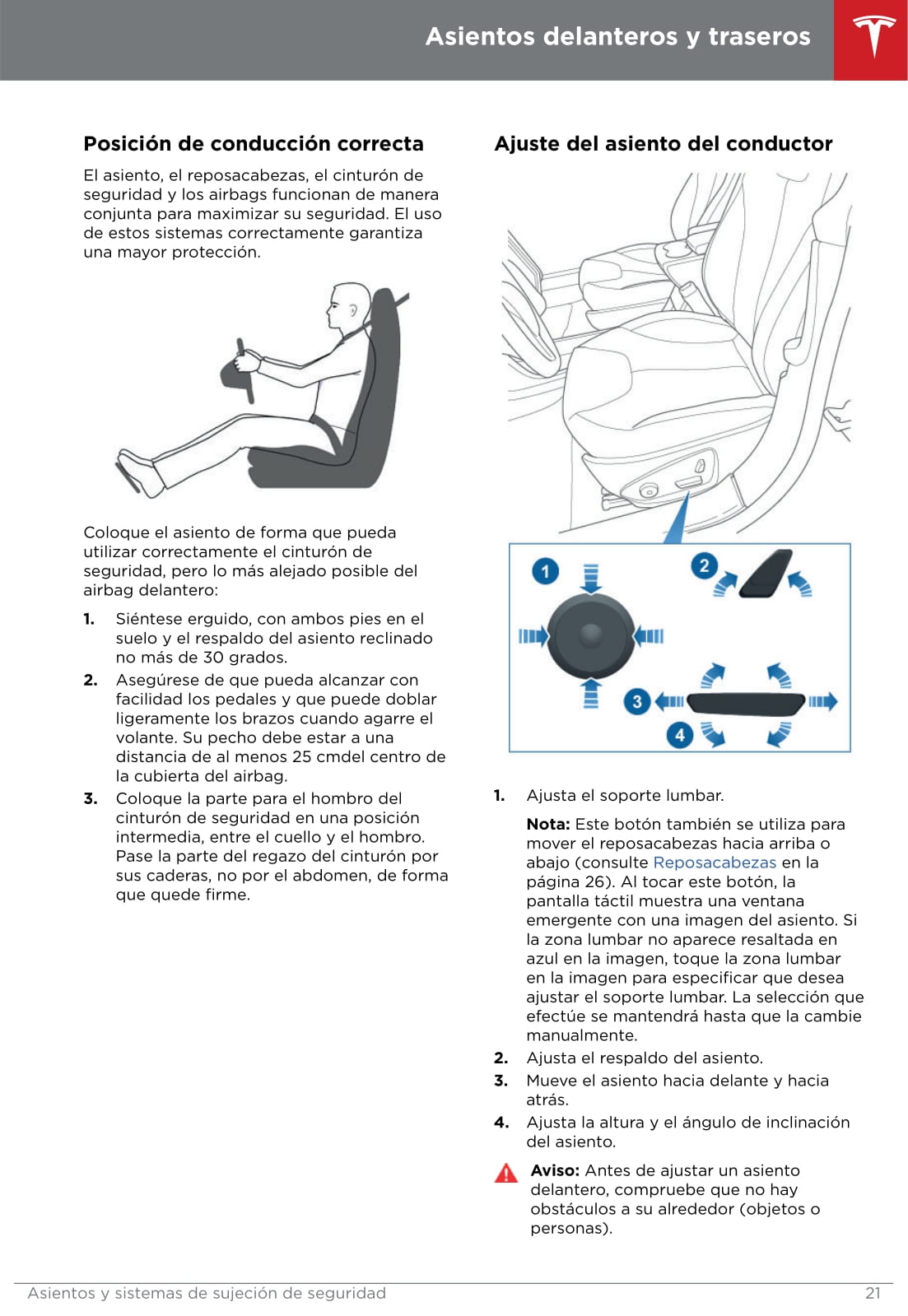 Asientos delanteros y traseros

Posición de conducción correcta

El asiento, el reposacabezas, el cinturón de seguridad y los airbags funcionan de manera conjunta para maximizar su seguridad. El uso de estos sistemas correctamente garantiza una mayor protección.

Coloque el asiento de forma que pueda utilizar correctamente el cinturón de seguridad, pero lo más alejado posible del airbag delantero:

1. Siéntese erguido, con ambos pies en el suelo y el respaldo del asiento reclinado no más de 30 grados.
2. Asegúrese de que pueda alcanzar con facilidad los pedales y que puede doblar ligeramente los brazos cuando agarre el volante. Su pecho debe estar a una distancia de al menos 25 cmdel centro de la cubierta del airbag.
3. Coloque la parte para el hombro del cinturón de seguridad en una posición intermedia, entre el cuello y el hombro. Pase la parte del regazo del cinturón por sus caderas, no por el abdomen, de forma que quede firme.

Ajuste del asiento del conductor

1
2
3
4

1. Ajusta el soporte lumbar.

Nota: Este botón también se utiliza para mover el reposacabezas hacia arriba o abajo (consulte Reposacabezas en la página 26). Al tocar este botón, la pantalla táctil muestra una ventana emergente con una imagen del asiento. Si la zona lumbar no aparece resaltada en azul en la imagen, toque la zona lumbar en la imagen para especificar que desea ajustar el soporte lumbar. La selección que efectúe se mantendrá hasta que la cambie manualmente.
2. Ajusta el respaldo del asiento.
3. Mueve el asiento hacia delante y hacia atrás.
4. Ajusta la altura y el ángulo de inclinación del asiento.

Aviso: Antes de ajustar un asiento delantero, compruebe que no hay obstáculos a su alrededor (objetos o personas).

Asientos y sistemas de sujeción de seguridad 21