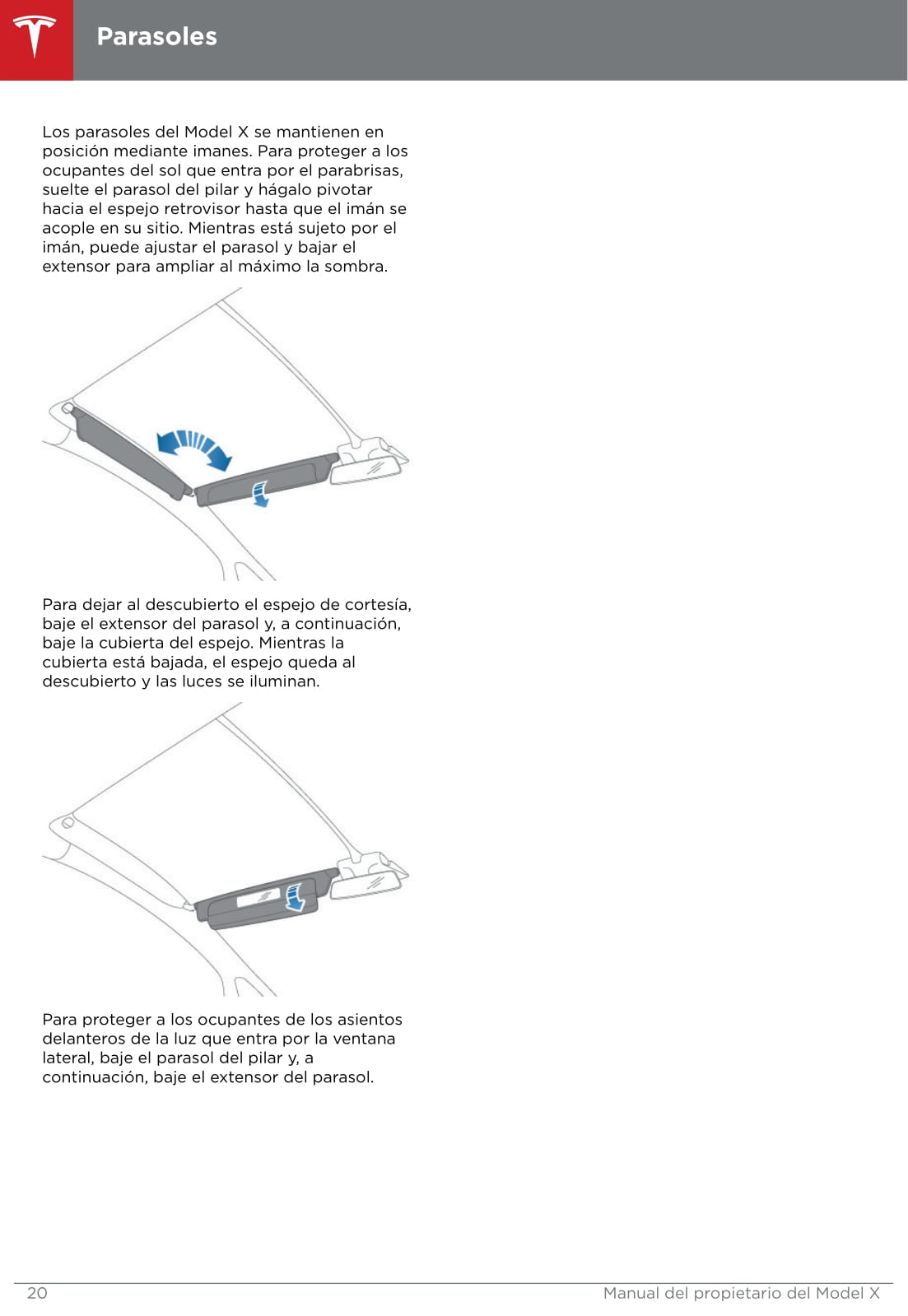 Parasoles

Los parasoles del Model X se mantienen en posición mediante imanes. Para proteger a los ocupantes del sol que entra por el parabrisas, suelte el parasol del pilar y hágalo pivotar hacia el espejo retrovisor hasta que el imán se acople en su sitio. Mientras está sujeto por el imán, puede ajustar el parasol y bajar el extensor para ampliar al máximo la sombra.

Para dejar al descubierto el espejo de cortesía, baje el extensor del parasol y, a continuación, baje la cubierta del espejo. Mientras la cubierta está bajada, el espejo queda al descubierto y las luces se iluminan.

Para proteger a los ocupantes de los asientos delanteros de la luz que entra por la ventana lateral, baje el parasol del pilar y, a continuación, baje el extensor del parasol.

20

Manual del propietario del Model X