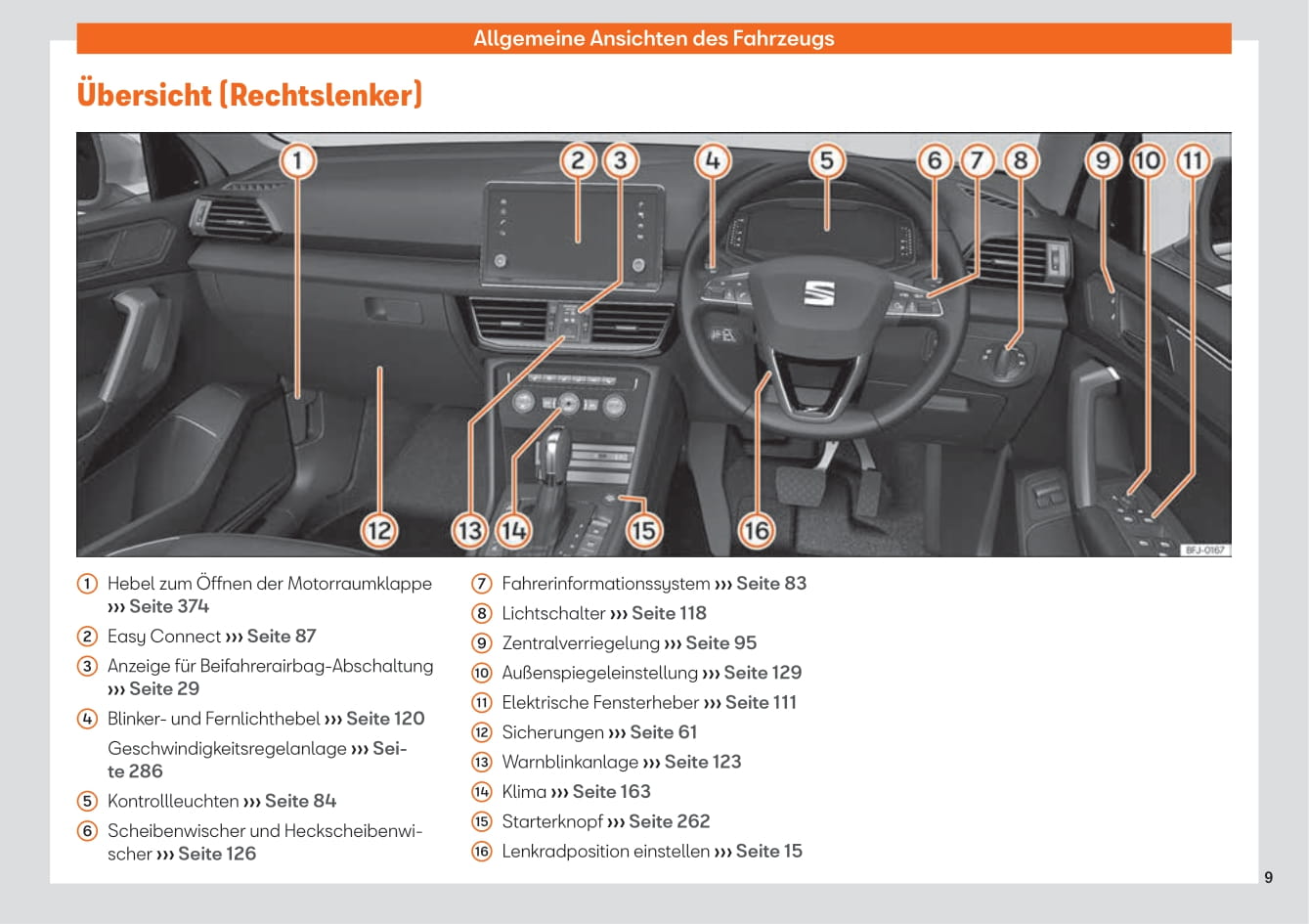 Allgemeine Ansichten des Fahrzeugs

Übersicht (Rechtslenker)

1 2 3 4 5 6 7 8 9 10 11

12 13 14 15 16

BFJ-0167

1 Hebel zum Öffnen der Motorraumklappe ››› Seite 374

2 Easy Connect ››› Seite 87

3 Anzeige für Beifahrerairbag-Abschaltung ››› Seite 29

4 Blinker- und Fernlichthebel ››› Seite 120

Geschwindigkeitsregelanlage ››› Seite 286

5 Kontrollleuchten ››› Seite 84

6 Scheibenwischer und Heckscheibenwischer ››› Seite 126

7 Fahrerinformationssystem ››› Seite 83

8 Lichtschalter ››› Seite 118

9 Zentralverriegelung ››› Seite 95

10 Außenspiegeleinstellung ››› Seite 129

11 Elektrische Fensterheber ››› Seite 111

12 Sicherungen ››› Seite 61

13 Warnblinkanlage ››› Seite 123

14 Klima ››› Seite 163

15 Starterknopf ››› Seite 262

16 Lenkradposition einstellen ››› Seite 15

9