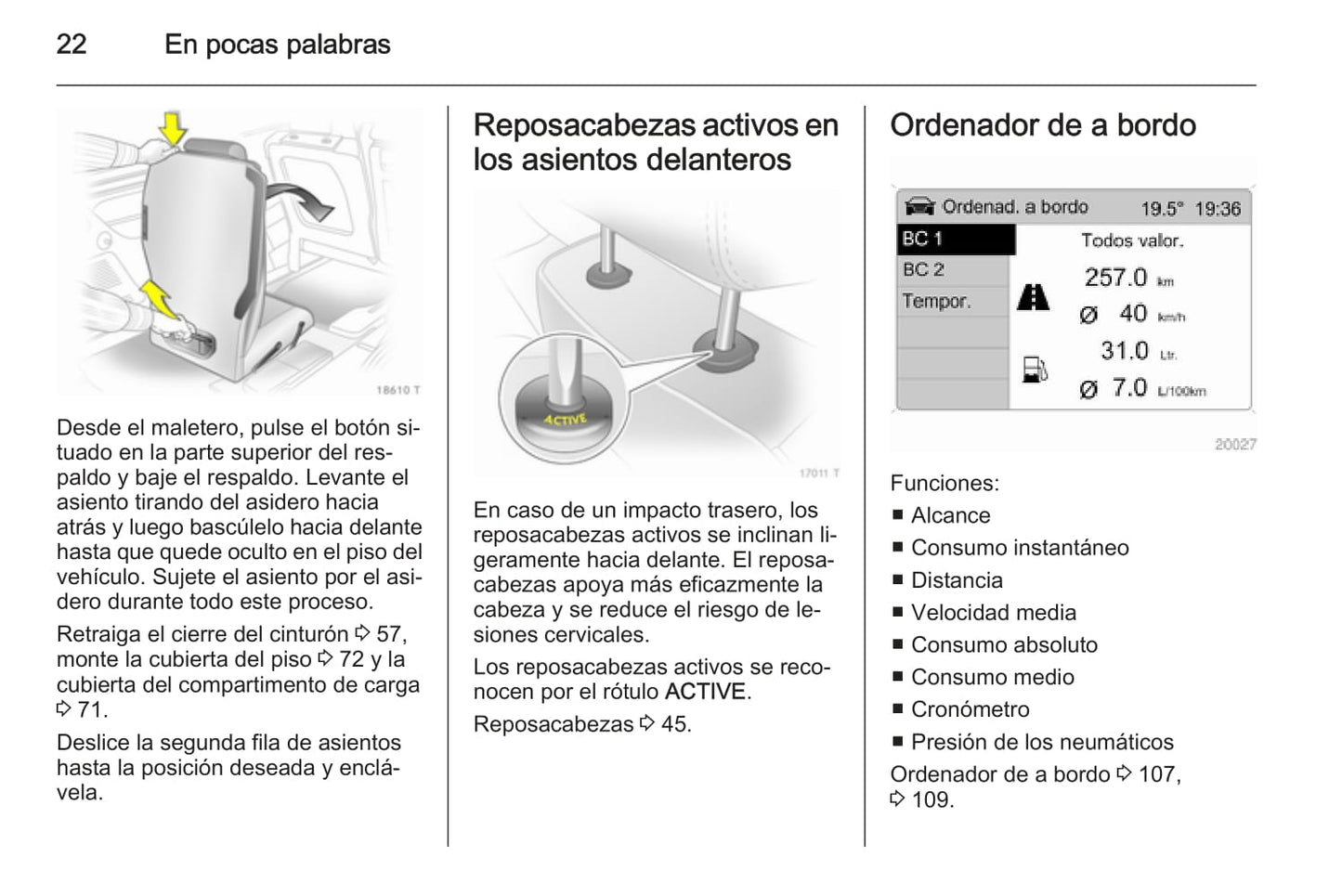 22 En pocas palabras

18610 T

Desde el maletero, pulse el botón situado en la parte superior del respaldo y baje el respaldo. Levante el asiento tirando del asidero hacia atrás y luego bascúlelo hacia delante hasta que quede oculto en el piso del vehículo. Sujete el asiento por el asidero durante todo este proceso.

Retraiga el cierre del cinturón ⇨ 57, monte la cubierta del piso ⇨ 72 y la cubierta del compartimento de carga ⇨ 71.

Deslice la segunda fila de asientos hasta la posición deseada y enclávela.

Reposacabezas activos en los asientos delanteros

ACTIVE

17011 T

En caso de un impacto trasero, los reposacabezas activos se inclinan ligeramente hacia delante. El reposacabezas apoya más eficazmente la cabeza y se reduce el riesgo de lesiones cervicales.

Los reposacabezas activos se reconocen por el rótulo ACTIVE.

Reposacabezas ⇨ 45.

Ordenador de a bordo

Ordenad. a bordo 19.5° 19:36
BC 1
BC 2
Tempor.
Todos valor.
257.0 km
Ø 40 km/h
31.0 Ltr.
Ø 7.0 L/100km

20027

Funciones:
■ Alcance
■ Consumo instantáneo
■ Distancia
■ Velocidad media
■ Consumo absoluto
■ Consumo medio
■ Cronómetro
■ Presión de los neumáticos

Ordenador de a bordo ⇨ 107, ⇨ 109.