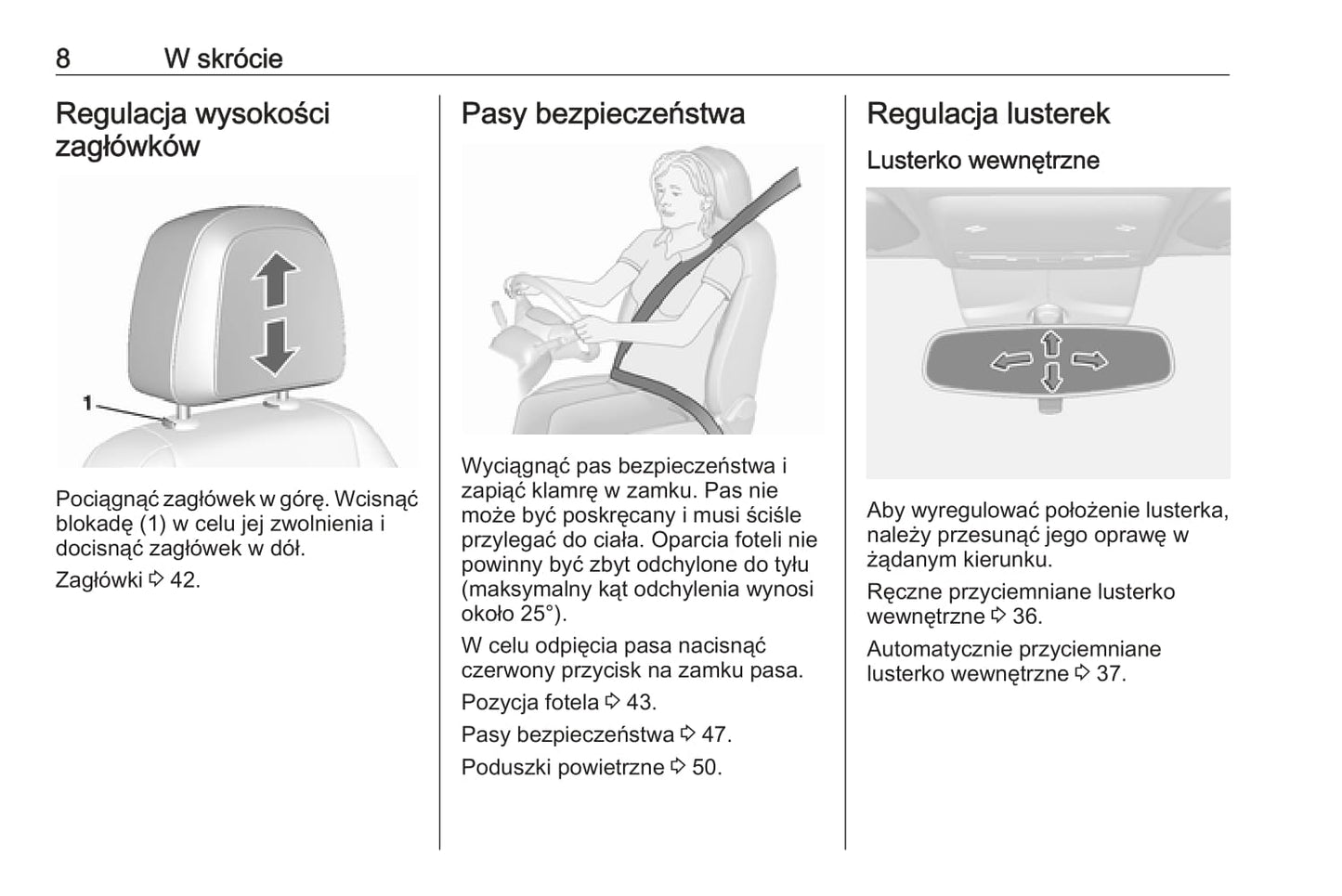 8 W skrócie

Regulacja wysokości zagłówków

1

Pociągnąć zagłówek w górę. Wcisnąć blokadę (1) w celu jej zwolnienia i docisnąć zagłówek w dół.

Zagłówki ⇨ 42.

Pasy bezpieczeństwa

Wyciągnąć pas bezpieczeństwa i zapiąć klamrę w zamku. Pas nie może być poskręcany i musi ściśle przylegać do ciała. Oparcia foteli nie powinny być zbyt odchylone do tyłu (maksymalny kąt odchylenia wynosi około 25°).

W celu odpięcia pasa nacisnąć czerwony przycisk na zamku pasa.

Pozycja fotela ⇨ 43.

Pasy bezpieczeństwa ⇨ 47.

Poduszki powietrzne ⇨ 50.

Regulacja lusterek

Lusterko wewnętrzne

Aby wyregulować położenie lusterka, należy przesunąć jego oprawę w żądanym kierunku.

Ręczne przyciemniane lusterko wewnętrzne ⇨ 36.

Automatycznie przyciemniane lusterko wewnętrzne ⇨ 37.