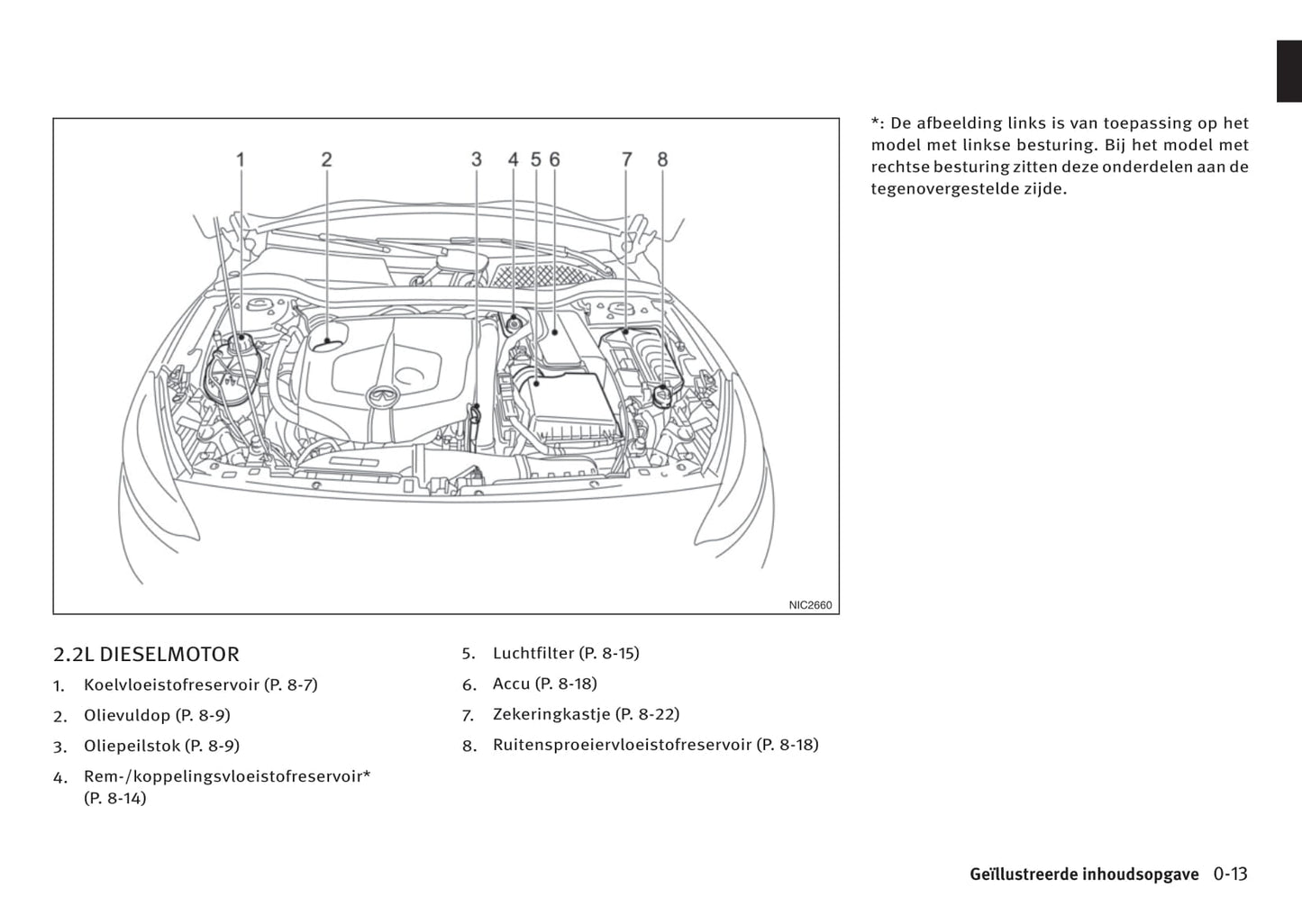 1 2 3 4 5 6 7 8

NIC2660

2.2L DIESELMOTOR

1. Koelvloeistofreservoir (P. 8-7)
2. Olievuldop (P. 8-9)
3. Oliepeilstok (P. 8-9)
4. Rem-/koppelingsvloeistofreservoir* (P. 8-14)
5. Luchtfilter (P. 8-15)
6. Accu (P. 8-18)
7. Zekeringkastje (P. 8-22)
8. Ruitensproeiervloeistofreservoir (P. 8-18)

*: De afbeelding links is van toepassing op het model met linkse besturing. Bij het model met rechtse besturing zitten deze onderdelen aan de tegenovergestelde zijde.

Geïllustreerde inhoudsopgave 0-13