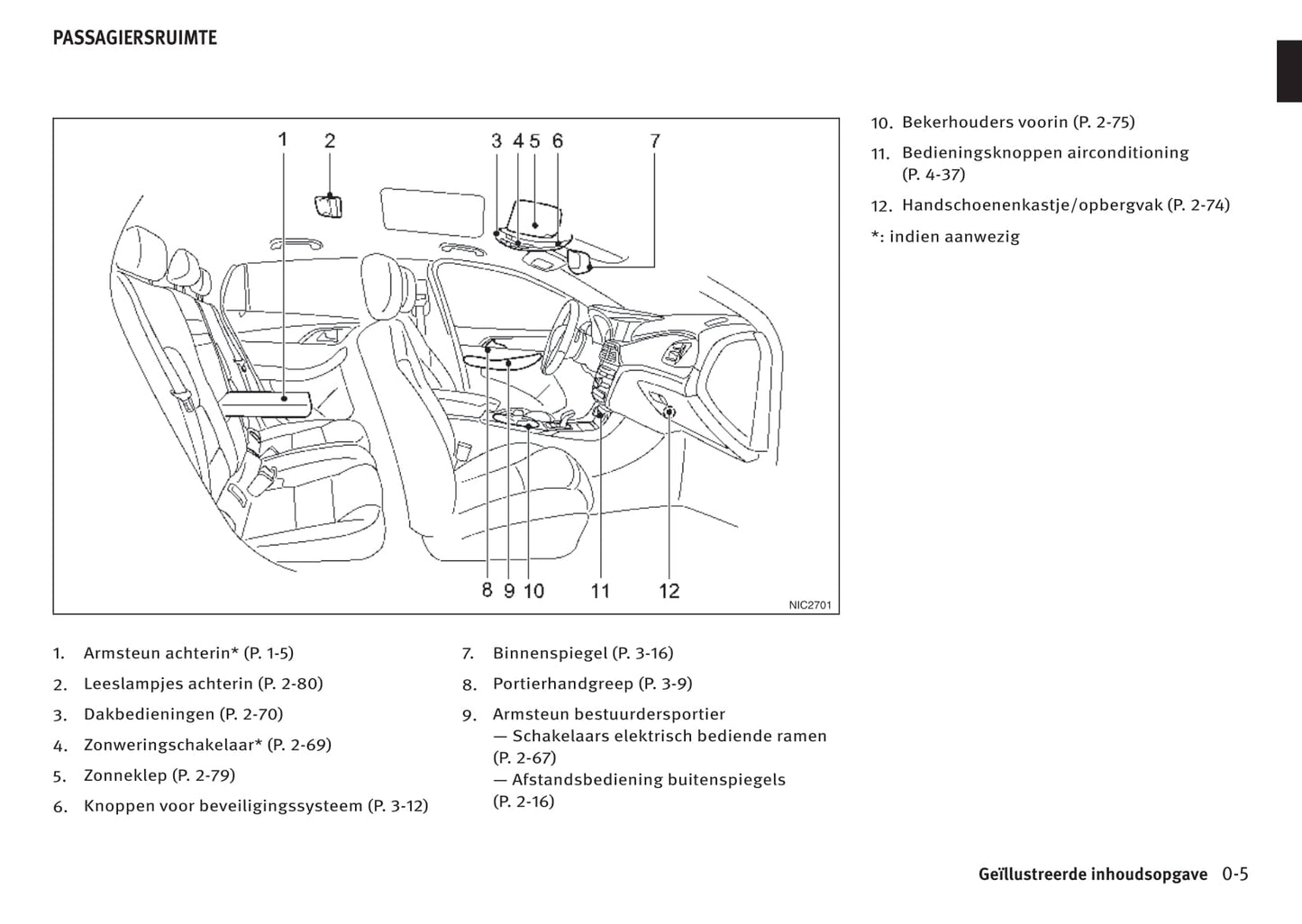 PASSAGIERSRUIMTE

1 2 3 4 5 6 7

8 9 10 11 12

NIC2701

1. Armsteun achterin* (P. 1-5)
2. Leeslampjes achterin (P. 2-80)
3. Dakbedieningen (P. 2-70)
4. Zonweringschakelaar* (P. 2-69)
5. Zonneklep (P. 2-79)
6. Knoppen voor beveiligingssysteem (P. 3-12)

7. Binnenspiegel (P. 3-16)
8. Portierhandgreep (P. 3-9)
9. Armsteun bestuurdersportier
— Schakelaars elektrisch bediende ramen (P. 2-67)
— Afstandsbediening buitenspiegels (P. 2-16)

10. Bekerhouders voorin (P. 2-75)
11. Bedieningsknoppen airconditioning (P. 4-37)
12. Handschoenenkastje/opbergvak (P. 2-74)
*: indien aanwezig

Geïllustreerde inhoudsopgave 0-5