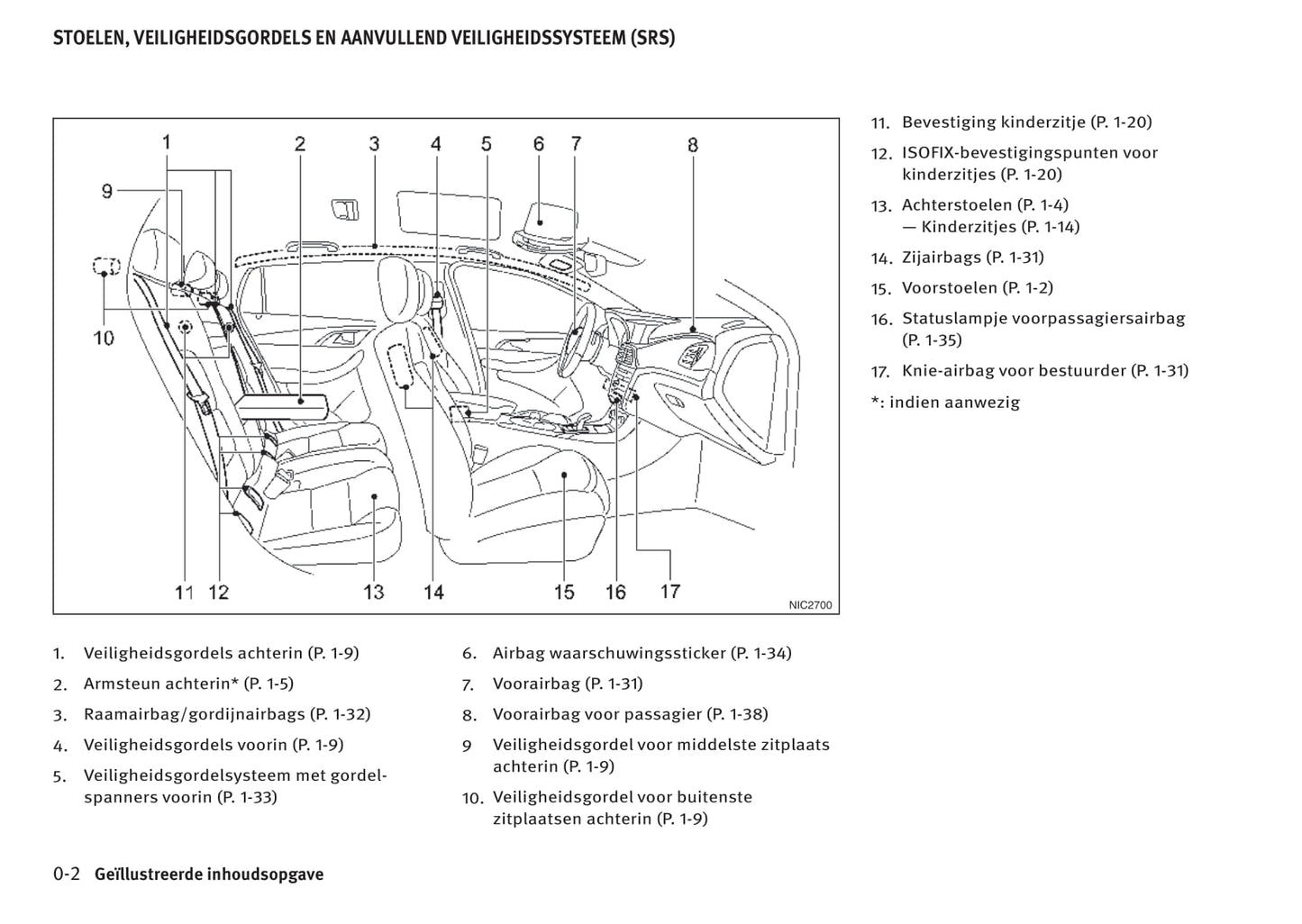 STOELEN, VEILIGHEIDSGORDELS EN AANVULLEND VEILIGHEIDSSYSTEEM (SRS)

1 2 3 4 5 6 7 8
9
10
11 12 13 14 15 16 17
NIC2700

1. Veiligheidsgordels achterin (P. 1-9)
2. Armsteun achterin* (P. 1-5)
3. Raamairbag/gordijnairbags (P. 1-32)
4. Veiligheidsgordels voorin (P. 1-9)
5. Veiligheidsgordelsysteem met gordelspanners voorin (P. 1-33)

6. Airbag waarschuwingssticker (P. 1-34)
7. Voorairbag (P. 1-31)
8. Voorairbag voor passagier (P. 1-38)
9 Veiligheidsgordel voor middelste zitplaats achterin (P. 1-9)
10. Veiligheidsgordel voor buitenste zitplaatsen achterin (P. 1-9)

11. Bevestiging kinderzitje (P. 1-20)
12. ISOFIX-bevestigingspunten voor kinderzitjes (P. 1-20)
13. Achterstoelen (P. 1-4)
— Kinderzitjes (P. 1-14)
14. Zijairbags (P. 1-31)
15. Voorstoelen (P. 1-2)
16. Statuslampje voorpassagiersairbag (P. 1-35)
17. Knie-airbag voor bestuurder (P. 1-31)
*: indien aanwezig

0-2 Geïllustreerde inhoudsopgave