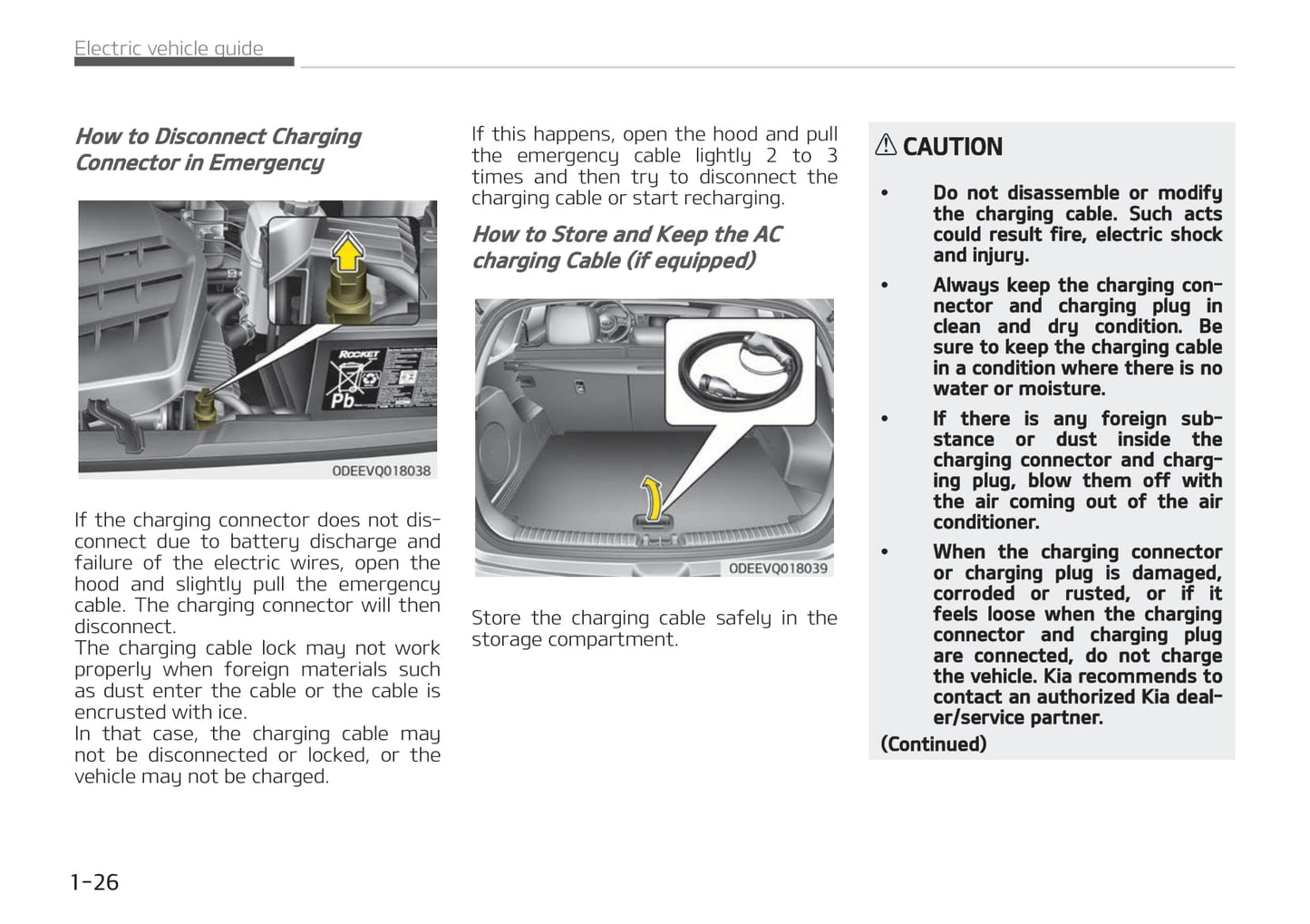 Electric vehicle guide

How to Disconnect Charging Connector in Emergency

ROCKET

Pb

ODEEVQ018038

If the charging connector does not disconnect due to battery discharge and failure of the electric wires, open the hood and slightly pull the emergency cable. The charging connector will then disconnect.
The charging cable lock may not work properly when foreign materials such as dust enter the cable or the cable is encrusted with ice.
In that case, the charging cable may not be disconnected or locked, or the vehicle may not be charged.

If this happens, open the hood and pull the emergency cable lightly 2 to 3 times and then try to disconnect the charging cable or start recharging.

How to Store and Keep the AC charging Cable (if equipped)

ODEEVQ018039

Store the charging cable safely in the storage compartment.

CAUTION

• Do not disassemble or modify the charging cable. Such acts could result fire, electric shock and injury.

• Always keep the charging connector and charging plug in clean and dry condition. Be sure to keep the charging cable in a condition where there is no water or moisture.

• If there is any foreign substance or dust inside the charging connector and charging plug, blow them off with the air coming out of the air conditioner.

• When the charging connector or charging plug is damaged, corroded or rusted, or if it feels loose when the charging connector and charging plug are connected, do not charge the vehicle. Kia recommends to contact an authorized Kia dealer/service partner.

(Continued)

1-26