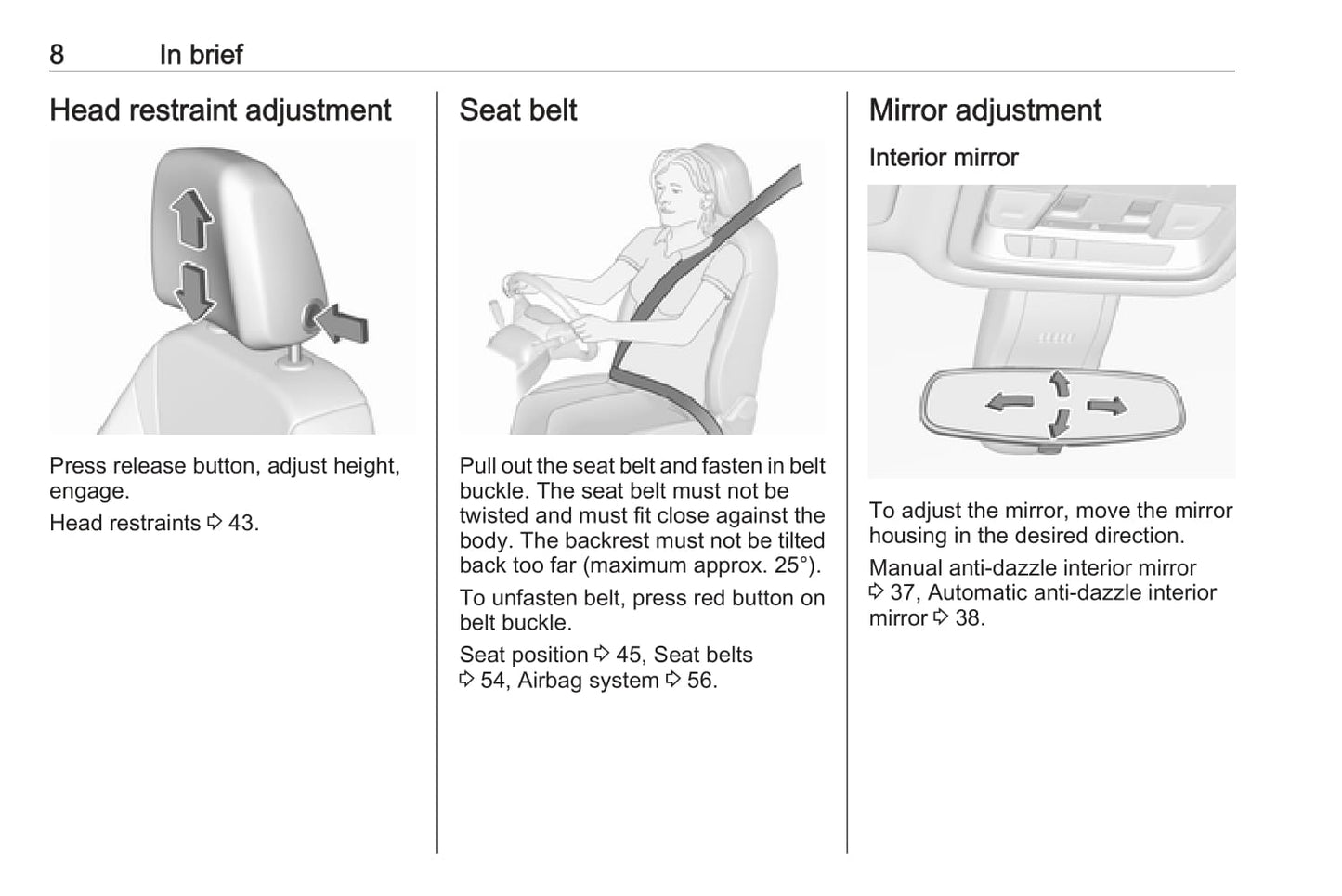 8 In brief

Head restraint adjustment

Press release button, adjust height, engage.

Head restraints ⇨ 43.

Seat belt

Pull out the seat belt and fasten in belt buckle. The seat belt must not be twisted and must fit close against the body. The backrest must not be tilted back too far (maximum approx. 25°).

To unfasten belt, press red button on belt buckle.

Seat position ⇨ 45, Seat belts ⇨ 54, Airbag system ⇨ 56.

Mirror adjustment

Interior mirror

To adjust the mirror, move the mirror housing in the desired direction.

Manual anti-dazzle interior mirror ⇨ 37, Automatic anti-dazzle interior mirror ⇨ 38.