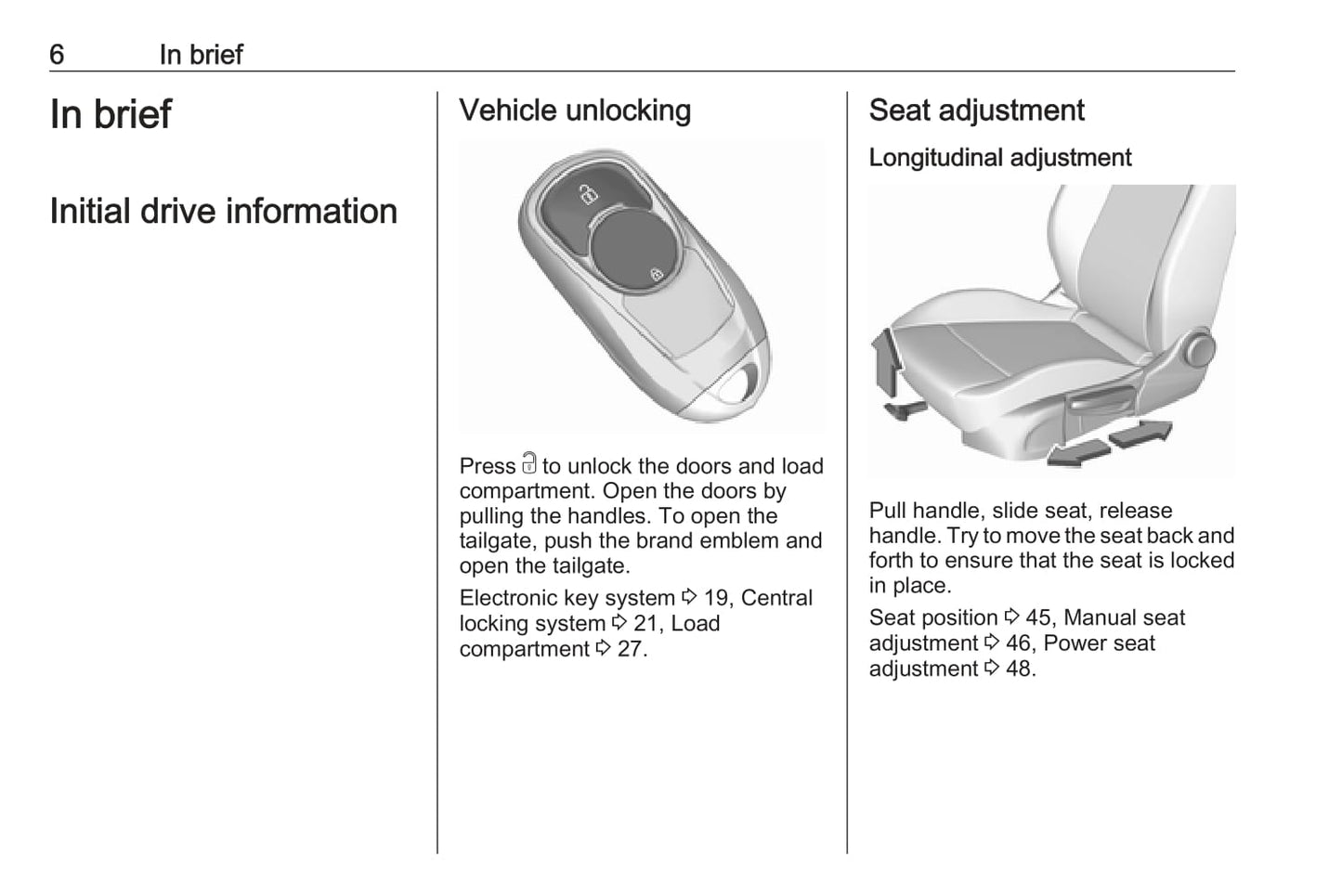 6 In brief

In brief

Initial drive information

Vehicle unlocking

Press 🔓 to unlock the doors and load compartment. Open the doors by pulling the handles. To open the tailgate, push the brand emblem and open the tailgate.

Electronic key system ⇨ 19, Central locking system ⇨ 21, Load compartment ⇨ 27.

Seat adjustment

Longitudinal adjustment

Pull handle, slide seat, release handle. Try to move the seat back and forth to ensure that the seat is locked in place.

Seat position ⇨ 45, Manual seat adjustment ⇨ 46, Power seat adjustment ⇨ 48.