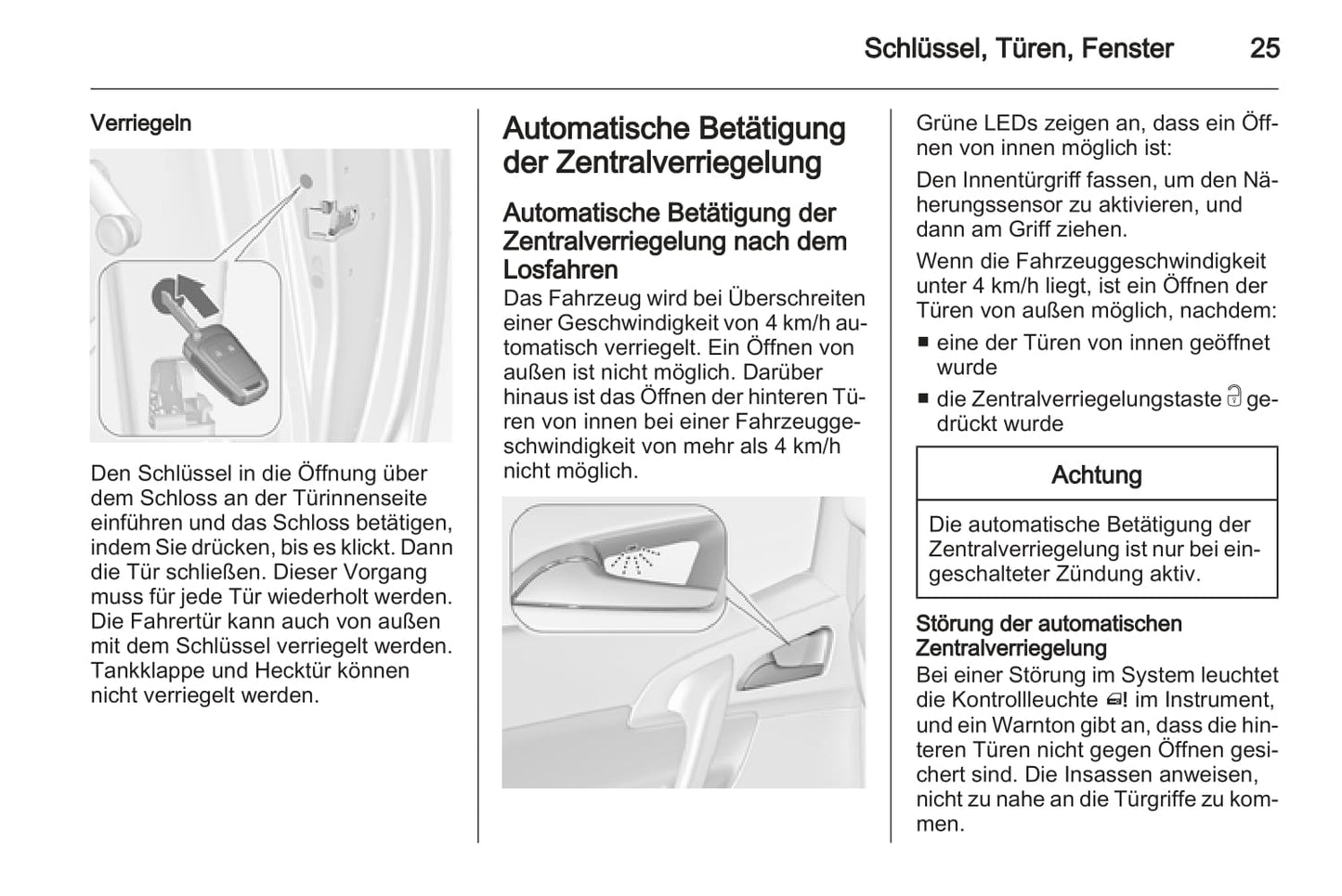 Schlüssel, Türen, Fenster 25

Verriegeln

Den Schlüssel in die Öffnung über dem Schloss an der Türinnenseite einführen und das Schloss betätigen, indem Sie drücken, bis es klickt. Dann die Tür schließen. Dieser Vorgang muss für jede Tür wiederholt werden. Die Fahrertür kann auch von außen mit dem Schlüssel verriegelt werden. Tankklappe und Hecktür können nicht verriegelt werden.

Automatische Betätigung der Zentralverriegelung

Automatische Betätigung der Zentralverriegelung nach dem Losfahren

Das Fahrzeug wird bei Überschreiten einer Geschwindigkeit von 4 km/h automatisch verriegelt. Ein Öffnen von außen ist nicht möglich. Darüber hinaus ist das Öffnen der hinteren Türen von innen bei einer Fahrzeuggeschwindigkeit von mehr als 4 km/h nicht möglich.

Grüne LEDs zeigen an, dass ein Öffnen von innen möglich ist:

Den Innentürgriff fassen, um den Näherungssensor zu aktivieren, und dann am Griff ziehen.

Wenn die Fahrzeuggeschwindigkeit unter 4 km/h liegt, ist ein Öffnen der Türen von außen möglich, nachdem:

■ eine der Türen von innen geöffnet wurde
■ die Zentralverriegelungstaste gedrückt wurde

Achtung

Die automatische Betätigung der Zentralverriegelung ist nur bei eingeschalteter Zündung aktiv.

Störung der automatischen Zentralverriegelung

Bei einer Störung im System leuchtet die Kontrollleuchte ! im Instrument, und ein Warnton gibt an, dass die hinteren Türen nicht gegen Öffnen gesichert sind. Die Insassen anweisen, nicht zu nahe an die Türgriffe zu kommen.