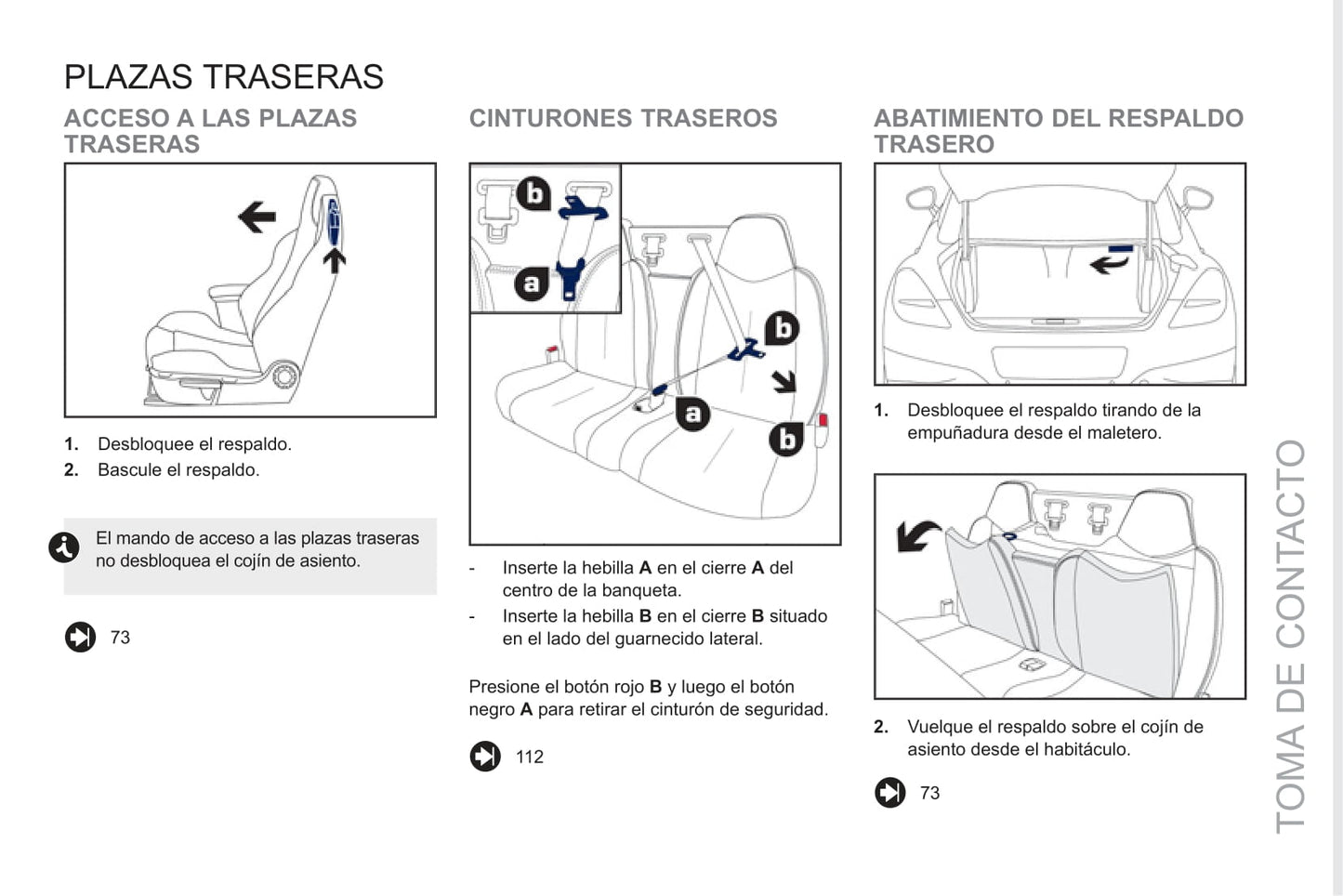 PLAZAS TRASERAS

ACCESO A LAS PLAZAS TRASERAS

1. Desbloquee el respaldo.
2. Bascule el respaldo.

El mando de acceso a las plazas traseras no desbloquea el cojín de asiento.

73

CINTURONES TRASEROS

b
a
b
a
b

- Inserte la hebilla **A** en el cierre **A** del centro de la banqueta.
- Inserte la hebilla **B** en el cierre **B** situado en el lado del guarnecido lateral.

Presione el botón rojo **B** y luego el botón negro **A** para retirar el cinturón de seguridad.

112

ABATIMIENTO DEL RESPALDO TRASERO

1. Desbloquee el respaldo tirando de la empuñadura desde el maletero.

2. Vuelque el respaldo sobre el cojín de asiento desde el habitáculo.

73

TOMA DE CONTACTO