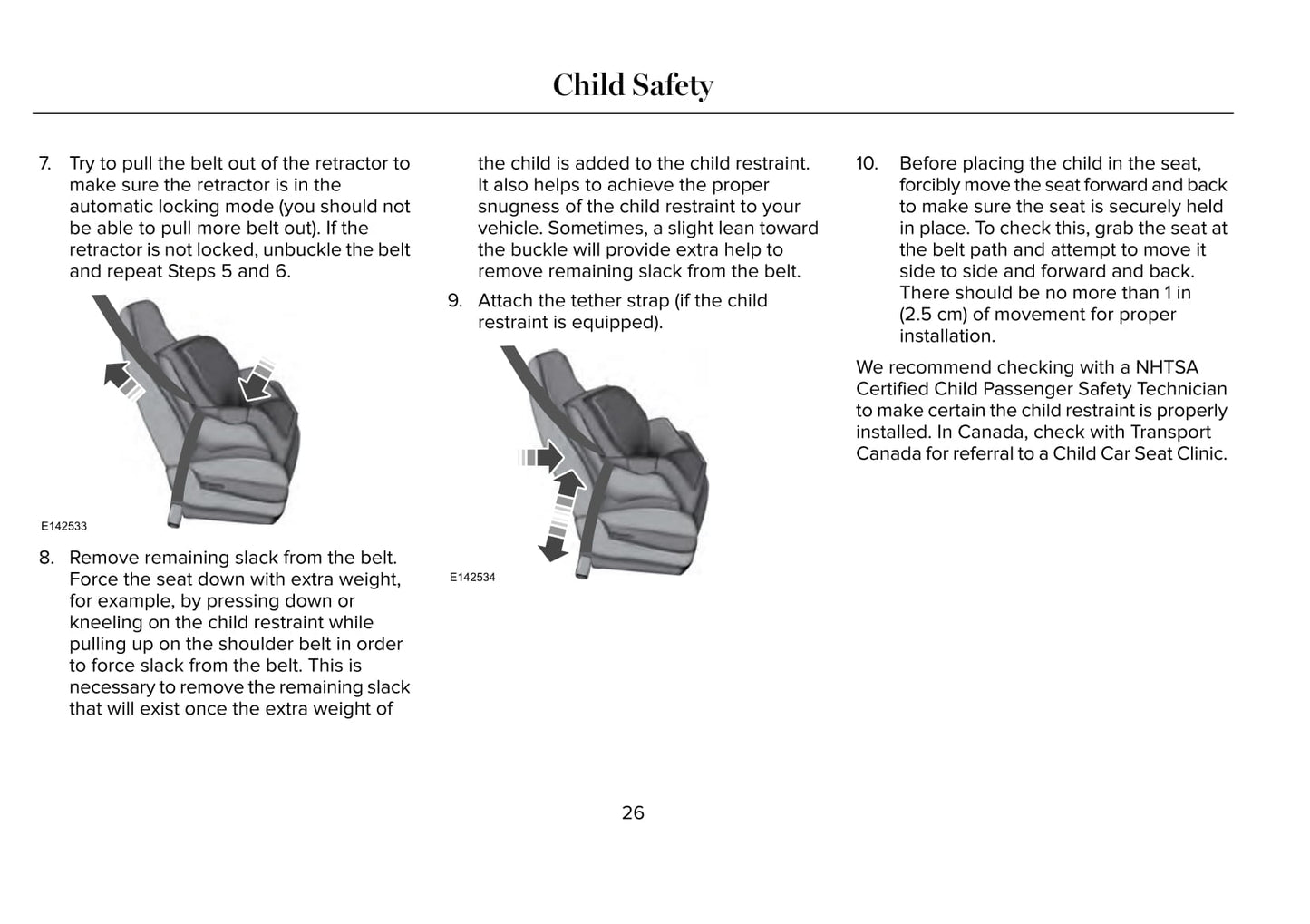 Child Safety

7. Try to pull the belt out of the retractor to make sure the retractor is in the automatic locking mode (you should not be able to pull more belt out). If the retractor is not locked, unbuckle the belt and repeat Steps 5 and 6.

E142533

8. Remove remaining slack from the belt. Force the seat down with extra weight, for example, by pressing down or kneeling on the child restraint while pulling up on the shoulder belt in order to force slack from the belt. This is necessary to remove the remaining slack that will exist once the extra weight of the child is added to the child restraint. It also helps to achieve the proper snugness of the child restraint to your vehicle. Sometimes, a slight lean toward the buckle will provide extra help to remove remaining slack from the belt.

9. Attach the tether strap (if the child restraint is equipped).

E142534

10. Before placing the child in the seat, forcibly move the seat forward and back to make sure the seat is securely held in place. To check this, grab the seat at the belt path and attempt to move it side to side and forward and back. There should be no more than 1 in (2.5 cm) of movement for proper installation.

We recommend checking with a NHTSA Certified Child Passenger Safety Technician to make certain the child restraint is properly installed. In Canada, check with Transport Canada for referral to a Child Car Seat Clinic.

26