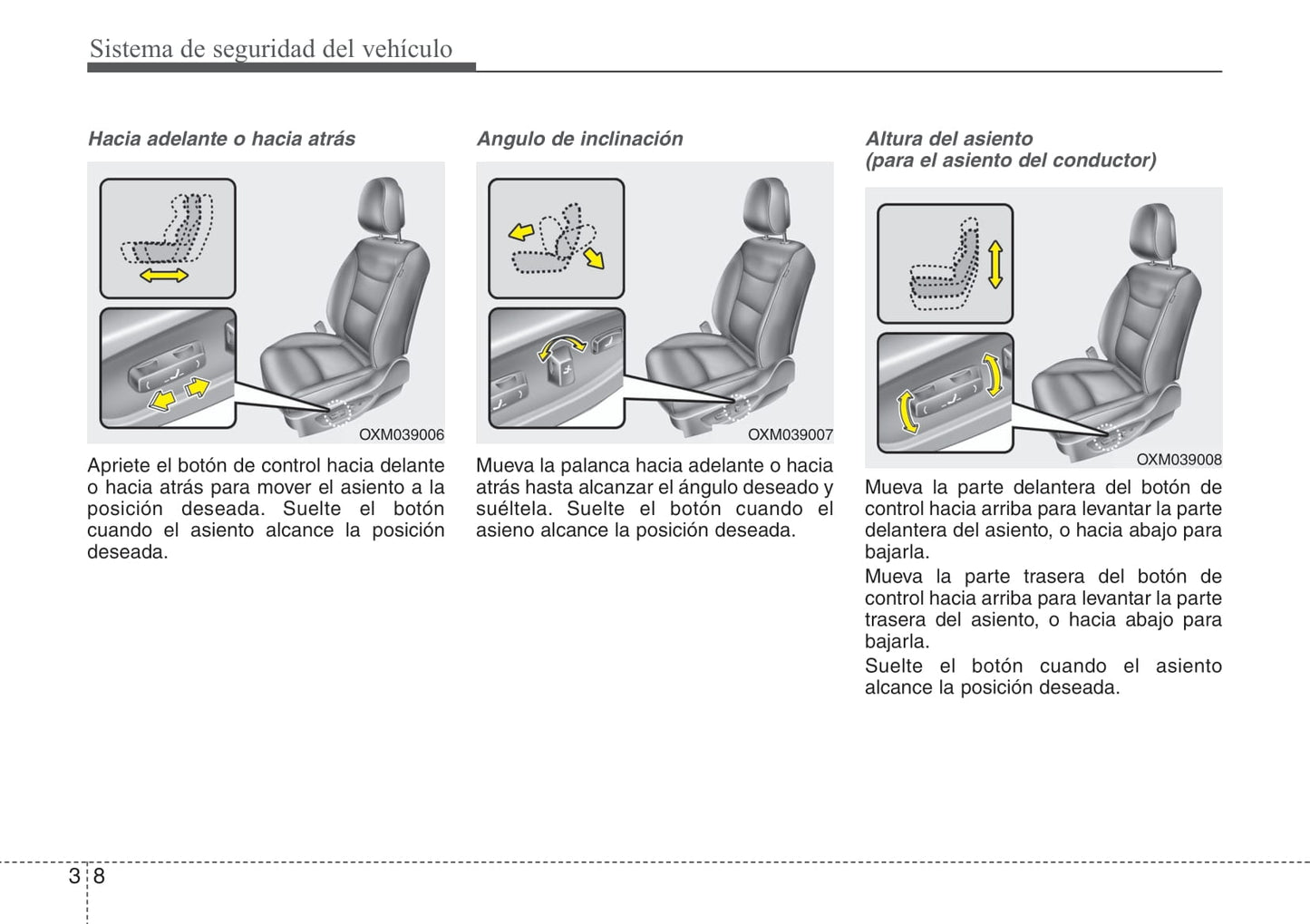 Sistema de seguridad del vehículo

Hacia adelante o hacia atrás

OXM039006

Apriete el botón de control hacia delante o hacia atrás para mover el asiento a la posición deseada. Suelte el botón cuando el asiento alcance la posición deseada.

Angulo de inclinación

OXM039007

Mueva la palanca hacia adelante o hacia atrás hasta alcanzar el ángulo deseado y suéltela. Suelte el botón cuando el asieno alcance la posición deseada.

Altura del asiento
(para el asiento del conductor)

OXM039008

Mueva la parte delantera del botón de control hacia arriba para levantar la parte delantera del asiento, o hacia abajo para bajarla.

Mueva la parte trasera del botón de control hacia arriba para levantar la parte trasera del asiento, o hacia abajo para bajarla.

Suelte el botón cuando el asiento alcance la posición deseada.

3 8