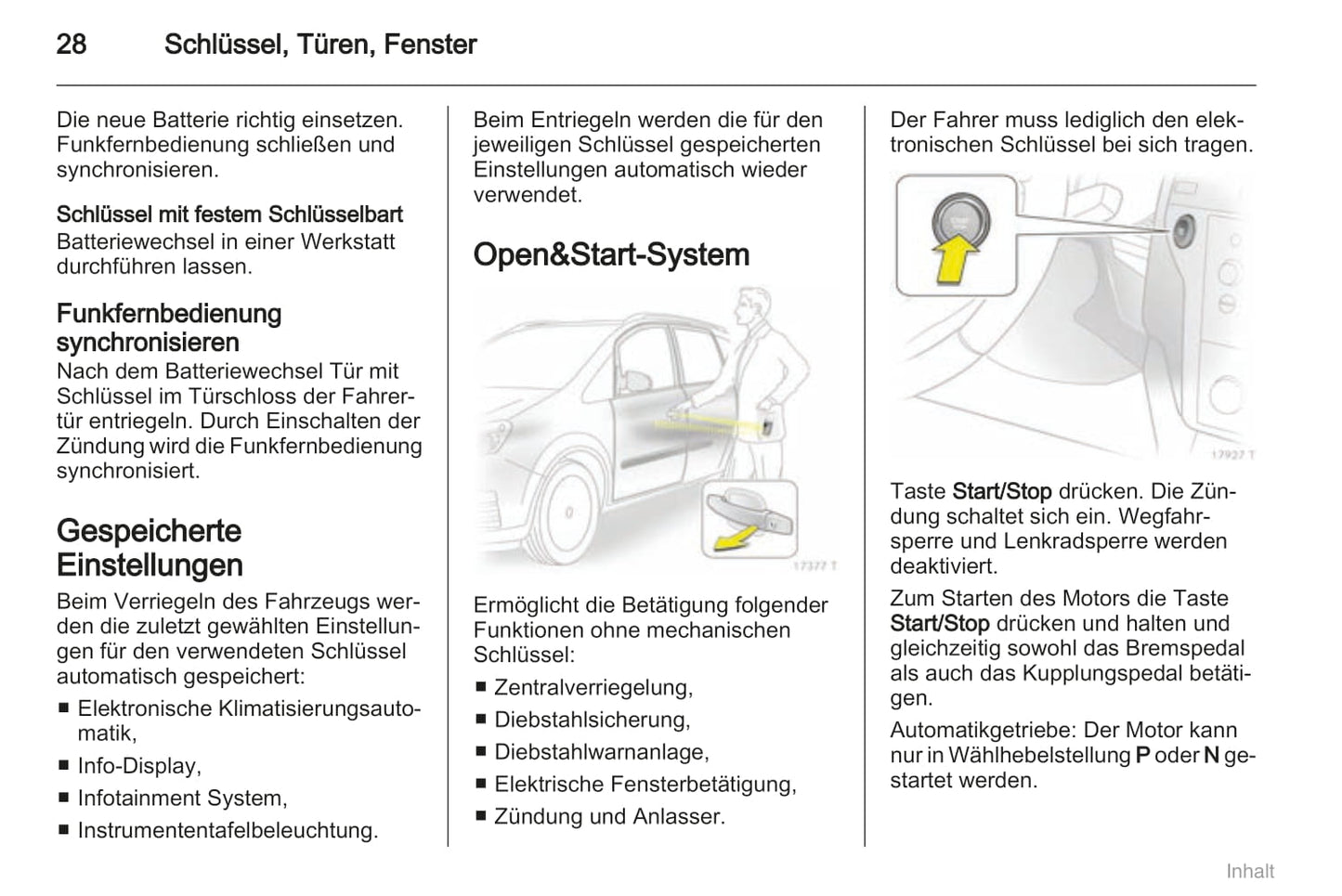 28 Schlüssel, Türen, Fenster

Die neue Batterie richtig einsetzen. Funkfernbedienung schließen und synchronisieren.

Schlüssel mit festem Schlüsselbart
Batteriewechsel in einer Werkstatt durchführen lassen.

Funkfernbedienung synchronisieren
Nach dem Batteriewechsel Tür mit Schlüssel im Türschloss der Fahrertür entriegeln. Durch Einschalten der Zündung wird die Funkfernbedienung synchronisiert.

Gespeicherte Einstellungen
Beim Verriegeln des Fahrzeugs werden die zuletzt gewählten Einstellungen für den verwendeten Schlüssel automatisch gespeichert:
■ Elektronische Klimatisierungsautomatik,
■ Info-Display,
■ Infotainment System,
■ Instrumententafelbeleuchtung.

Beim Entriegeln werden die für den jeweiligen Schlüssel gespeicherten Einstellungen automatisch wieder verwendet.

Open&Start-System

17377 T

Ermöglicht die Betätigung folgender Funktionen ohne mechanischen Schlüssel:
■ Zentralverriegelung,
■ Diebstahlsicherung,
■ Diebstahlwarnanlage,
■ Elektrische Fensterbetätigung,
■ Zündung und Anlasser.

Der Fahrer muss lediglich den elektronischen Schlüssel bei sich tragen.

17927 T

Taste Start/Stop drücken. Die Zündung schaltet sich ein. Wegfahrsperre und Lenkradsperre werden deaktiviert.

Zum Starten des Motors die Taste Start/Stop drücken und halten und gleichzeitig sowohl das Bremspedal als auch das Kupplungspedal betätigen.

Automatikgetriebe: Der Motor kann nur in Wählhebelstellung P oder N gestartet werden.

Inhalt