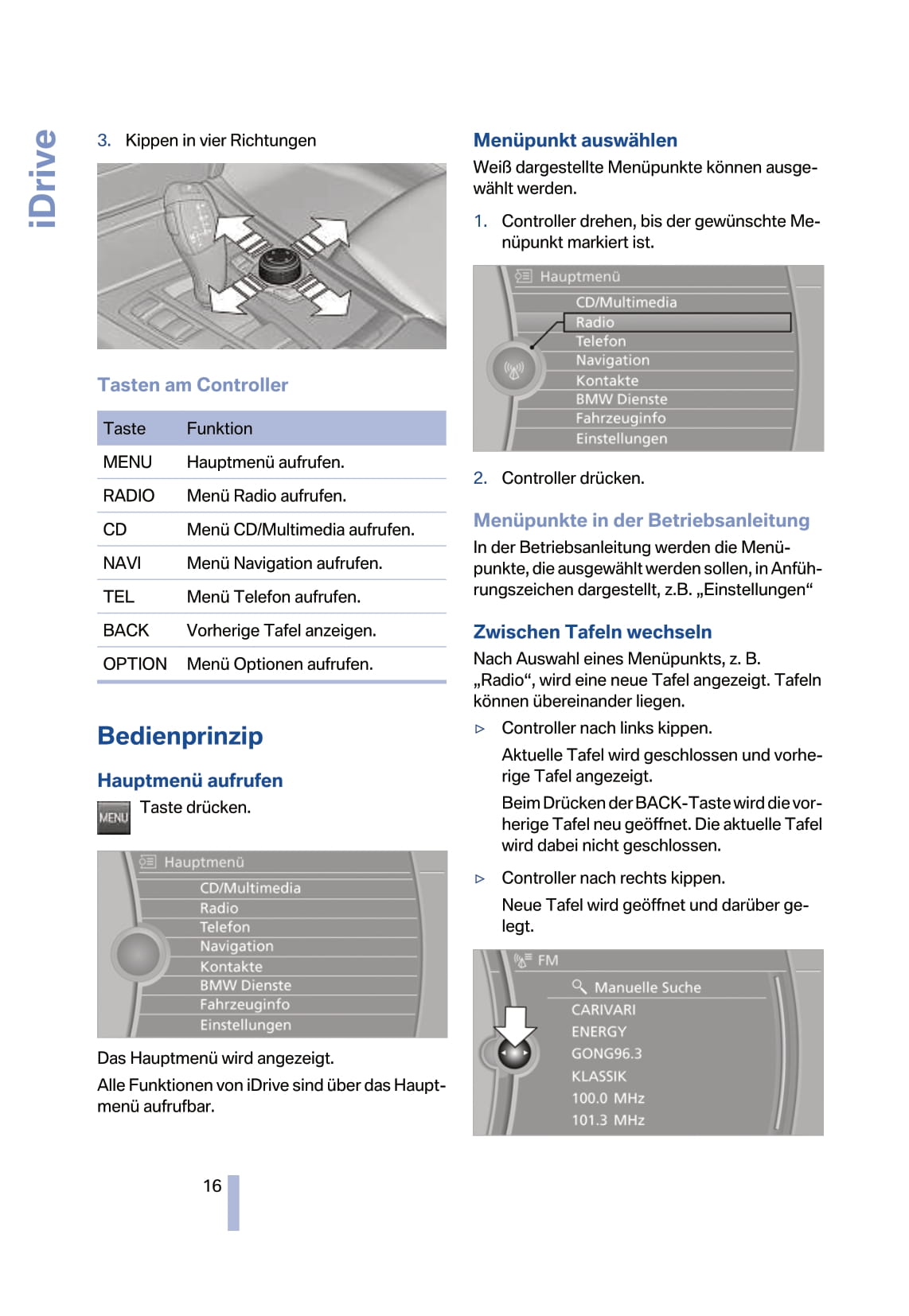 iDrive

3. Kippen in vier Richtungen

Tasten am Controller

| Taste | Funktion |
|---|---|
| MENU | Hauptmenü aufrufen. |
| RADIO | Menü Radio aufrufen. |
| CD | Menü CD/Multimedia aufrufen. |
| NAVI | Menü Navigation aufrufen. |
| TEL | Menü Telefon aufrufen. |
| BACK | Vorherige Tafel anzeigen. |
| OPTION | Menü Optionen aufrufen. |

Bedienprinzip

Hauptmenü aufrufen

MENU Taste drücken.

Hauptmenü
CD/Multimedia
Radio
Telefon
Navigation
Kontakte
BMW Dienste
Fahrzeuginfo
Einstellungen

Das Hauptmenü wird angezeigt.

Alle Funktionen von iDrive sind über das Hauptmenü aufrufbar.

Menüpunkt auswählen

Weiß dargestellte Menüpunkte können ausgewählt werden.

1. Controller drehen, bis der gewünschte Menüpunkt markiert ist.

Hauptmenü
CD/Multimedia
Radio
Telefon
Navigation
Kontakte
BMW Dienste
Fahrzeuginfo
Einstellungen

2. Controller drücken.

Menüpunkte in der Betriebsanleitung

In der Betriebsanleitung werden die Menüpunkte, die ausgewählt werden sollen, in Anführungszeichen dargestellt, z.B. „Einstellungen“

Zwischen Tafeln wechseln

Nach Auswahl eines Menüpunkts, z. B. „Radio“, wird eine neue Tafel angezeigt. Tafeln können übereinander liegen.

▷ Controller nach links kippen.

Aktuelle Tafel wird geschlossen und vorherige Tafel angezeigt.

Beim Drücken der BACK-Taste wird die vorherige Tafel neu geöffnet. Die aktuelle Tafel wird dabei nicht geschlossen.

▷ Controller nach rechts kippen.

Neue Tafel wird geöffnet und darüber gelegt.

FM
Manuelle Suche
CARIVARI
ENERGY
GONG96.3
KLASSIK
100.0 MHz
101.3 MHz

16