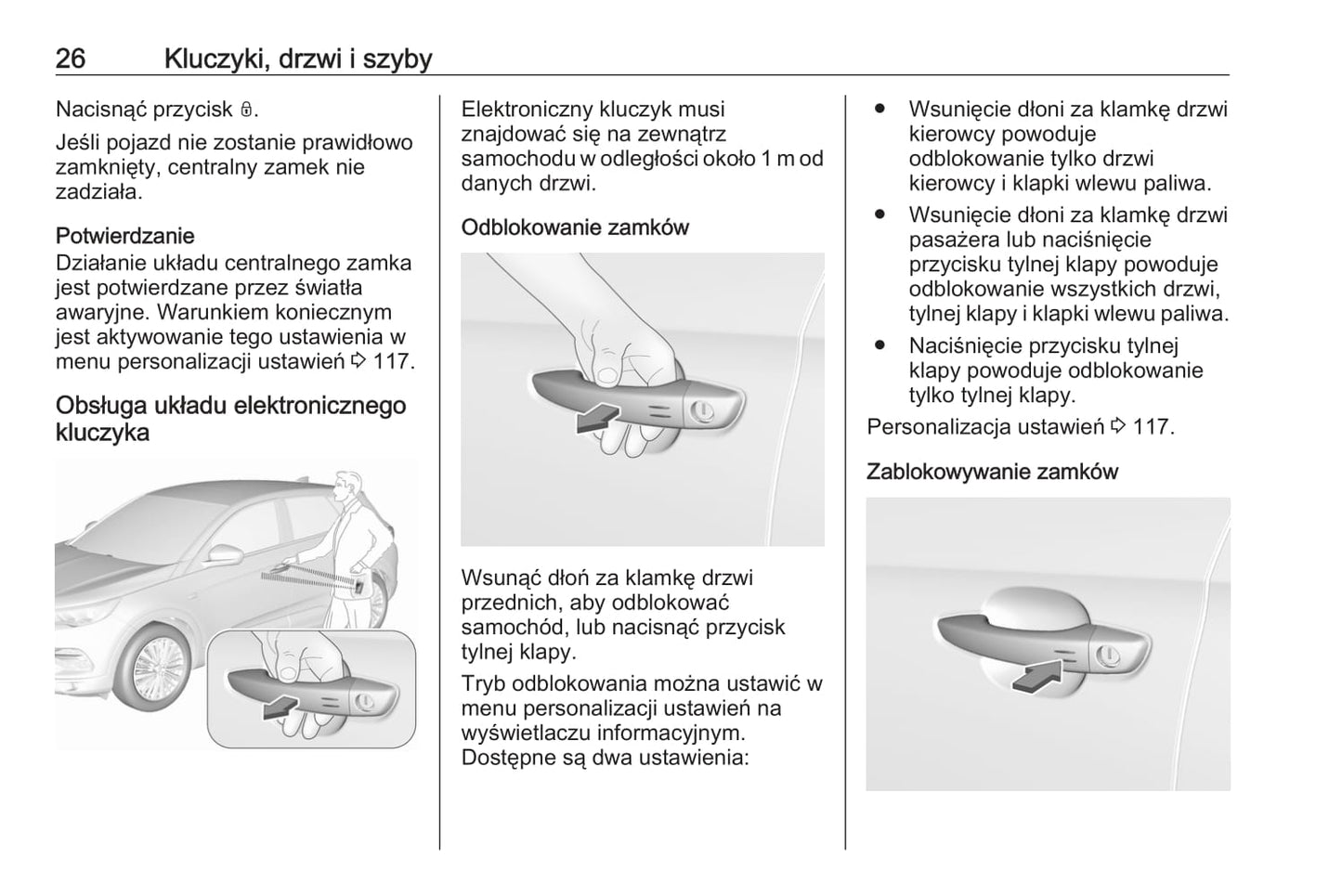 26 Kluczyki, drzwi i szyby

Nacisnąć przycisk 🔒.

Jeśli pojazd nie zostanie prawidłowo zamknięty, centralny zamek nie zadziała.

Potwierdzanie
Działanie układu centralnego zamka jest potwierdzane przez światła awaryjne. Warunkiem koniecznym jest aktywowanie tego ustawienia w menu personalizacji ustawień ⇨ 117.

Obsługa układu elektronicznego kluczyka

Elektroniczny kluczyk musi znajdować się na zewnątrz samochodu w odległości około 1 m od danych drzwi.

Odblokowanie zamków

Wsunąć dłoń za klamkę drzwi przednich, aby odblokować samochód, lub nacisnąć przycisk tylnej klapy.

Tryb odblokowania można ustawić w menu personalizacji ustawień na wyświetlaczu informacyjnym. Dostępne są dwa ustawienia:

● Wsunięcie dłoni za klamkę drzwi kierowcy powoduje odblokowanie tylko drzwi kierowcy i klapki wlewu paliwa.
● Wsunięcie dłoni za klamkę drzwi pasażera lub naciśnięcie przycisku tylnej klapy powoduje odblokowanie wszystkich drzwi, tylnej klapy i klapki wlewu paliwa.
● Naciśnięcie przycisku tylnej klapy powoduje odblokowanie tylko tylnej klapy.

Personalizacja ustawień ⇨ 117.

Zablokowywanie zamków