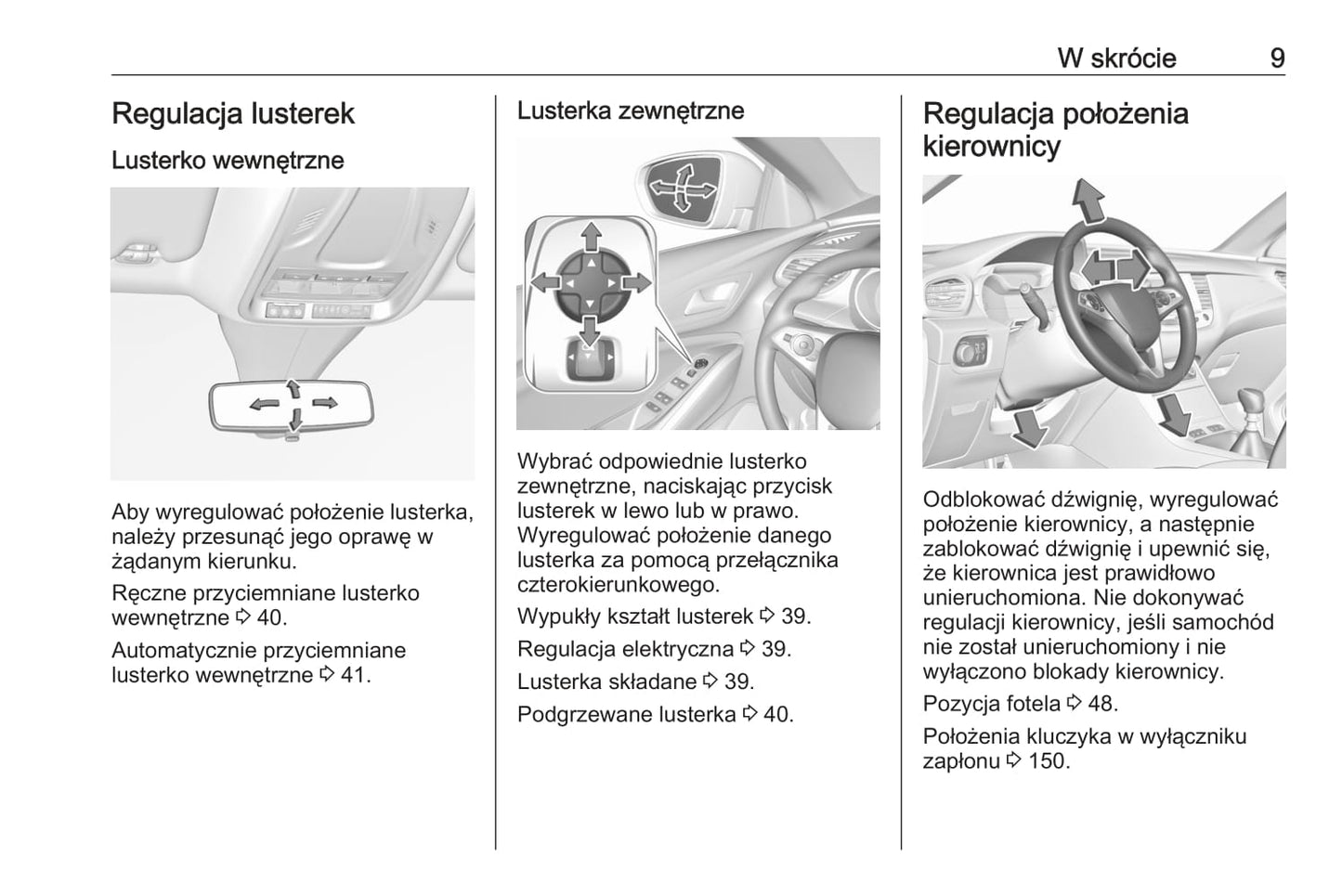 W skrócie 9

Regulacja lusterek

Lusterko wewnętrzne

Aby wyregulować położenie lusterka, należy przesunąć jego oprawę w żądanym kierunku.

Ręczne przyciemniane lusterko wewnętrzne ⇨ 40.

Automatycznie przyciemniane lusterko wewnętrzne ⇨ 41.

Lusterka zewnętrzne

Wybrać odpowiednie lusterko zewnętrzne, naciskając przycisk lusterek w lewo lub w prawo. Wyregulować położenie danego lusterka za pomocą przełącznika czterokierunkowego.

Wypukły kształt lusterek ⇨ 39.

Regulacja elektryczna ⇨ 39.

Lusterka składane ⇨ 39.

Podgrzewane lusterka ⇨ 40.

Regulacja położenia kierownicy

Odblokować dźwignię, wyregulować położenie kierownicy, a następnie zablokować dźwignię i upewnić się, że kierownica jest prawidłowo unieruchomiona. Nie dokonywać regulacji kierownicy, jeśli samochód nie został unieruchomiony i nie wyłączono blokady kierownicy.

Pozycja fotela ⇨ 48.

Położenia kluczyka w wyłączniku zapłonu ⇨ 150.