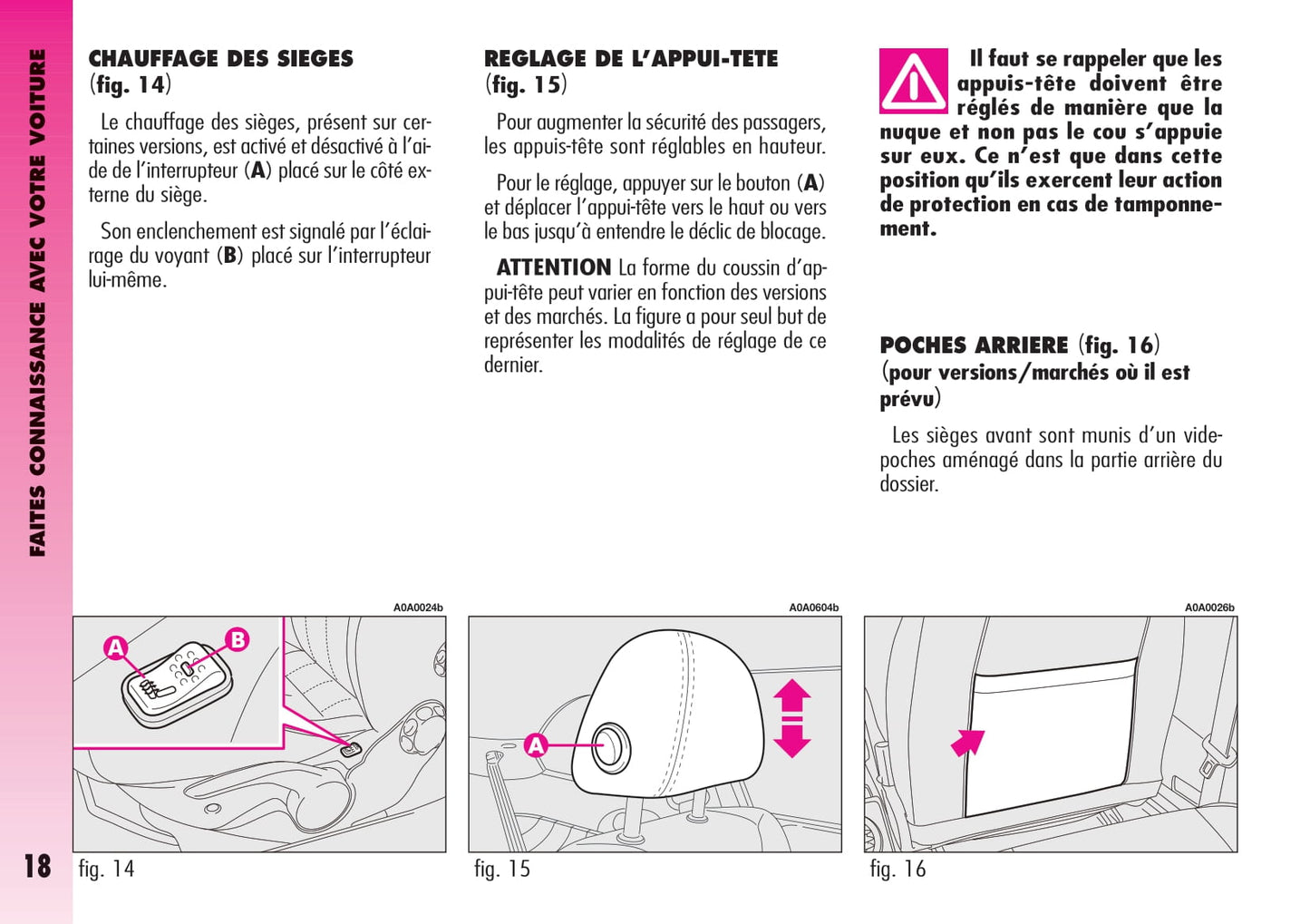 FAITES CONNAISSANCE AVEC VOTRE VOITURE

CHAUFFAGE DES SIEGES (fig. 14)

Le chauffage des sièges, présent sur certaines versions, est activé et désactivé à l'aide de l'interrupteur (A) placé sur le côté externe du siège.

Son enclenchement est signalé par l'éclairage du voyant (B) placé sur l'interrupteur lui-même.

REGLAGE DE L'APPUI-TETE (fig. 15)

Pour augmenter la sécurité des passagers, les appuis-tête sont réglables en hauteur.

Pour le réglage, appuyer sur le bouton (A) et déplacer l'appui-tête vers le haut ou vers le bas jusqu'à entendre le déclic de blocage.

ATTENTION La forme du coussin d'appui-tête peut varier en fonction des versions et des marchés. La figure a pour seul but de représenter les modalités de réglage de ce dernier.

Il faut se rappeler que les appuis-tête doivent être réglés de manière que la nuque et non pas le cou s'appuie sur eux. Ce n'est que dans cette position qu'ils exercent leur action de protection en cas de tamponnement.

POCHES ARRIERE (fig. 16) (pour versions/marchés où il est prévu)

Les sièges avant sont munis d'un vide-poches aménagé dans la partie arrière du dossier.

A0A0024b

A

B

fig. 14

A0A0604b

A

fig. 15

A0A0026b

fig. 16

18