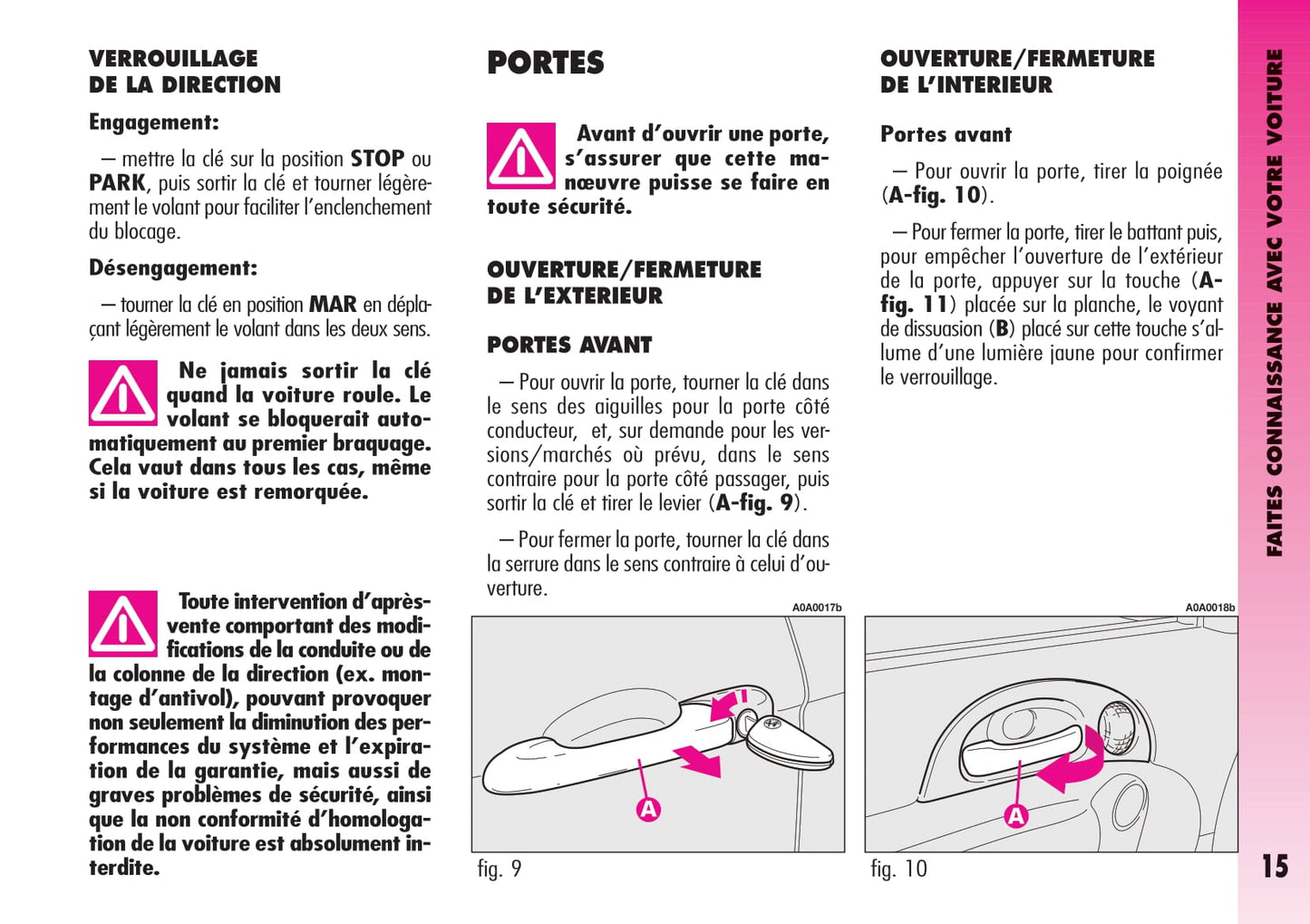 VERROUILLAGE DE LA DIRECTION

Engagement:

– mettre la clé sur la position STOP ou PARK, puis sortir la clé et tourner légèrement le volant pour faciliter l'enclenchement du blocage.

Désengagement:

– tourner la clé en position MAR en déplaçant légèrement le volant dans les deux sens.

Ne jamais sortir la clé quand la voiture roule. Le volant se bloquerait automatiquement au premier braquage. Cela vaut dans tous les cas, même si la voiture est remorquée.

Toute intervention d'après-vente comportant des modifications de la conduite ou de la colonne de la direction (ex. montage d'antivol), pouvant provoquer non seulement la diminution des performances du système et l'expiration de la garantie, mais aussi de graves problèmes de sécurité, ainsi que la non conformité d'homologation de la voiture est absolument interdite.

PORTES

Avant d'ouvrir une porte, s'assurer que cette manœuvre puisse se faire en toute sécurité.

OUVERTURE/FERMETURE DE L'EXTERIEUR

PORTES AVANT

– Pour ouvrir la porte, tourner la clé dans le sens des aiguilles pour la porte côté conducteur, et, sur demande pour les versions/marchés où prévu, dans le sens contraire pour la porte côté passager, puis sortir la clé et tirer le levier (A-fig. 9).

– Pour fermer la porte, tourner la clé dans la serrure dans le sens contraire à celui d'ouverture.

A0A0017b

A

fig. 9

OUVERTURE/FERMETURE DE L'INTERIEUR

Portes avant

– Pour ouvrir la porte, tirer la poignée (A-fig. 10).

– Pour fermer la porte, tirer le battant puis, pour empêcher l'ouverture de l'extérieur de la porte, appuyer sur la touche (A-fig. 11) placée sur la planche, le voyant de dissuasion (B) placé sur cette touche s'allume d'une lumière jaune pour confirmer le verrouillage.

A0A0018b

A

fig. 10

FAITES CONNAISSANCE AVEC VOTRE VOITURE

15