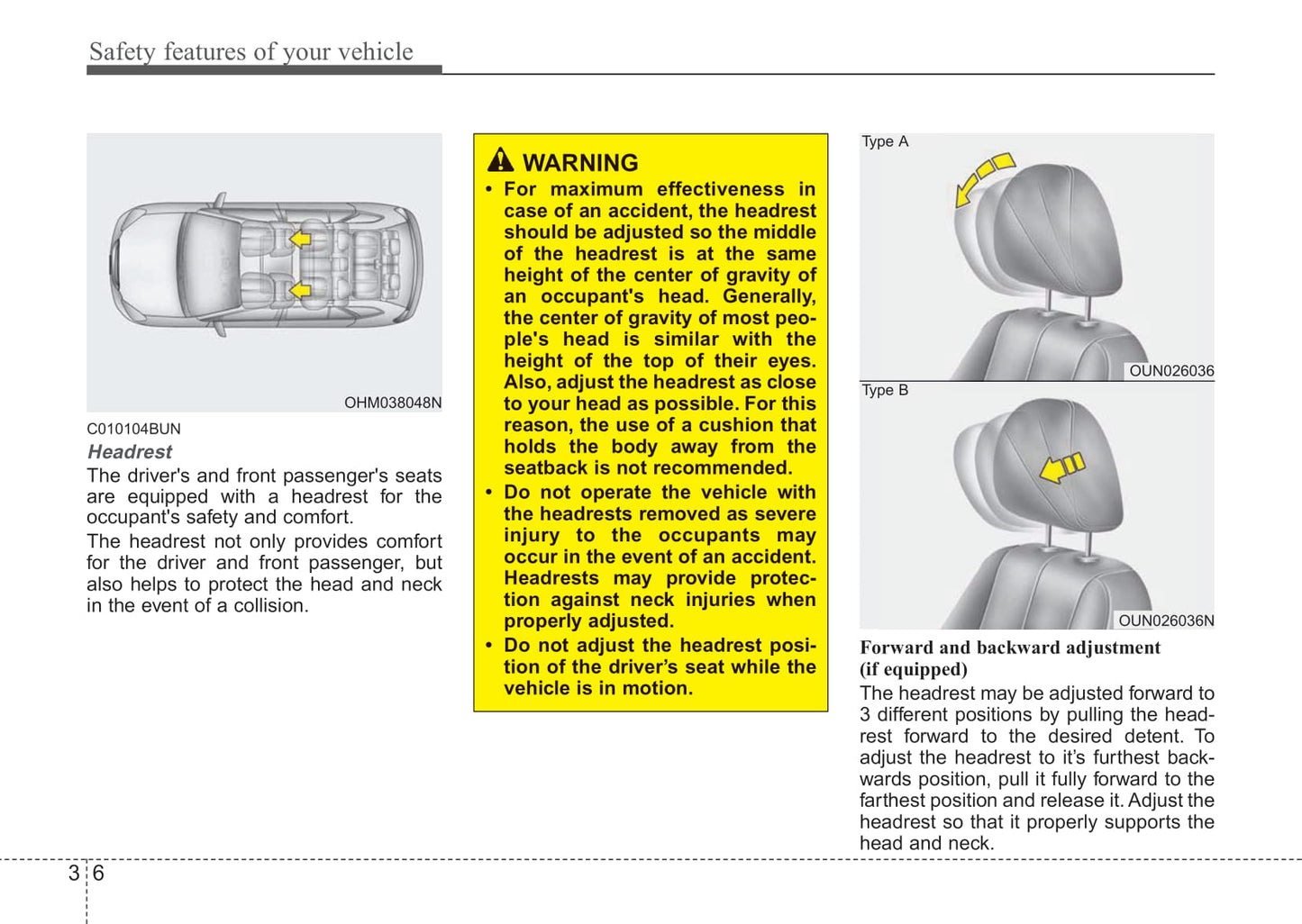 Safety features of your vehicle

OHM038048N

C010104BUN

Headrest

The driver's and front passenger's seats are equipped with a headrest for the occupant's safety and comfort.

The headrest not only provides comfort for the driver and front passenger, but also helps to protect the head and neck in the event of a collision.

WARNING

• For maximum effectiveness in case of an accident, the headrest should be adjusted so the middle of the headrest is at the same height of the center of gravity of an occupant's head. Generally, the center of gravity of most people's head is similar with the height of the top of their eyes. Also, adjust the headrest as close to your head as possible. For this reason, the use of a cushion that holds the body away from the seatback is not recommended.

• Do not operate the vehicle with the headrests removed as severe injury to the occupants may occur in the event of an accident. Headrests may provide protection against neck injuries when properly adjusted.

• Do not adjust the headrest position of the driver's seat while the vehicle is in motion.

Type A

OUN026036

Type B

OUN026036N

Forward and backward adjustment (if equipped)

The headrest may be adjusted forward to 3 different positions by pulling the headrest forward to the desired detent. To adjust the headrest to it's furthest backwards position, pull it fully forward to the farthest position and release it. Adjust the headrest so that it properly supports the head and neck.

3 6