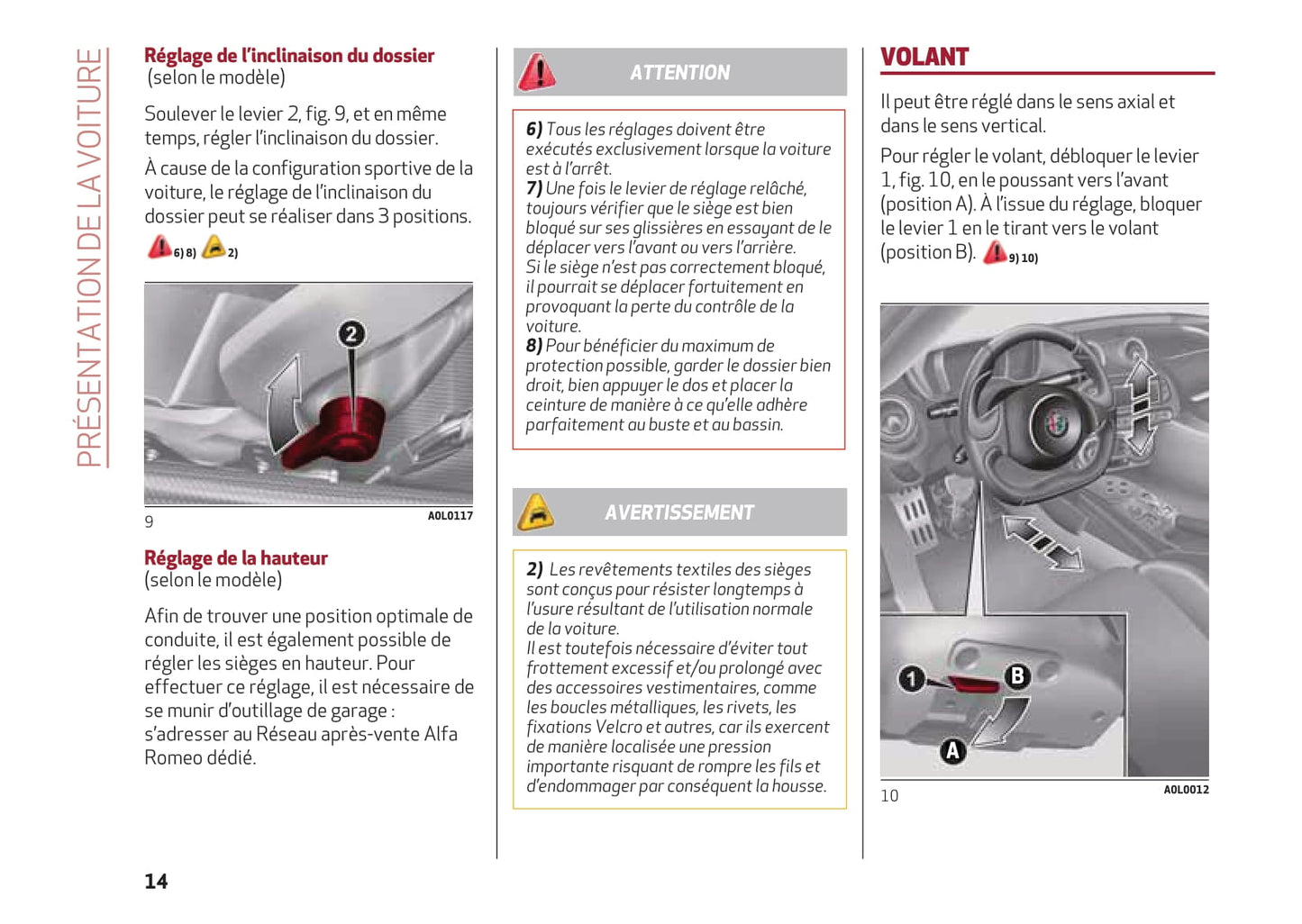 PRÉSENTATION DE LA VOITURE

Réglage de l'inclinaison du dossier (selon le modèle)

Soulever le levier 2, fig. 9, et en même temps, régler l'inclinaison du dossier.

À cause de la configuration sportive de la voiture, le réglage de l'inclinaison du dossier peut se réaliser dans 3 positions.

6) 8) 2)

2

9

A0L0117

Réglage de la hauteur (selon le modèle)

Afin de trouver une position optimale de conduite, il est également possible de régler les sièges en hauteur. Pour effectuer ce réglage, il est nécessaire de se munir d'outillage de garage : s'adresser au Réseau après-vente Alfa Romeo dédié.

14

ATTENTION

6) Tous les réglages doivent être exécutés exclusivement lorsque la voiture est à l'arrêt.
7) Une fois le levier de réglage relâché, toujours vérifier que le siège est bien bloqué sur ses glissières en essayant de le déplacer vers l'avant ou vers l'arrière. Si le siège n'est pas correctement bloqué, il pourrait se déplacer fortuitement en provoquant la perte du contrôle de la voiture.
8) Pour bénéficier du maximum de protection possible, garder le dossier bien droit, bien appuyer le dos et placer la ceinture de manière à ce qu'elle adhère parfaitement au buste et au bassin.

AVERTISSEMENT

2) Les revêtements textiles des sièges sont conçus pour résister longtemps à l'usure résultant de l'utilisation normale de la voiture.
Il est toutefois nécessaire d'éviter tout frottement excessif et/ou prolongé avec des accessoires vestimentaires, comme les boucles métalliques, les rivets, les fixations Velcro et autres, car ils exercent de manière localisée une pression importante risquant de rompre les fils et d'endommager par conséquent la housse.

VOLANT

Il peut être réglé dans le sens axial et dans le sens vertical.

Pour régler le volant, débloquer le levier 1, fig. 10, en le poussant vers l'avant (position A). À l'issue du réglage, bloquer le levier 1 en le tirant vers le volant (position B). 9) 10)

1

B

A

10

A0L0012