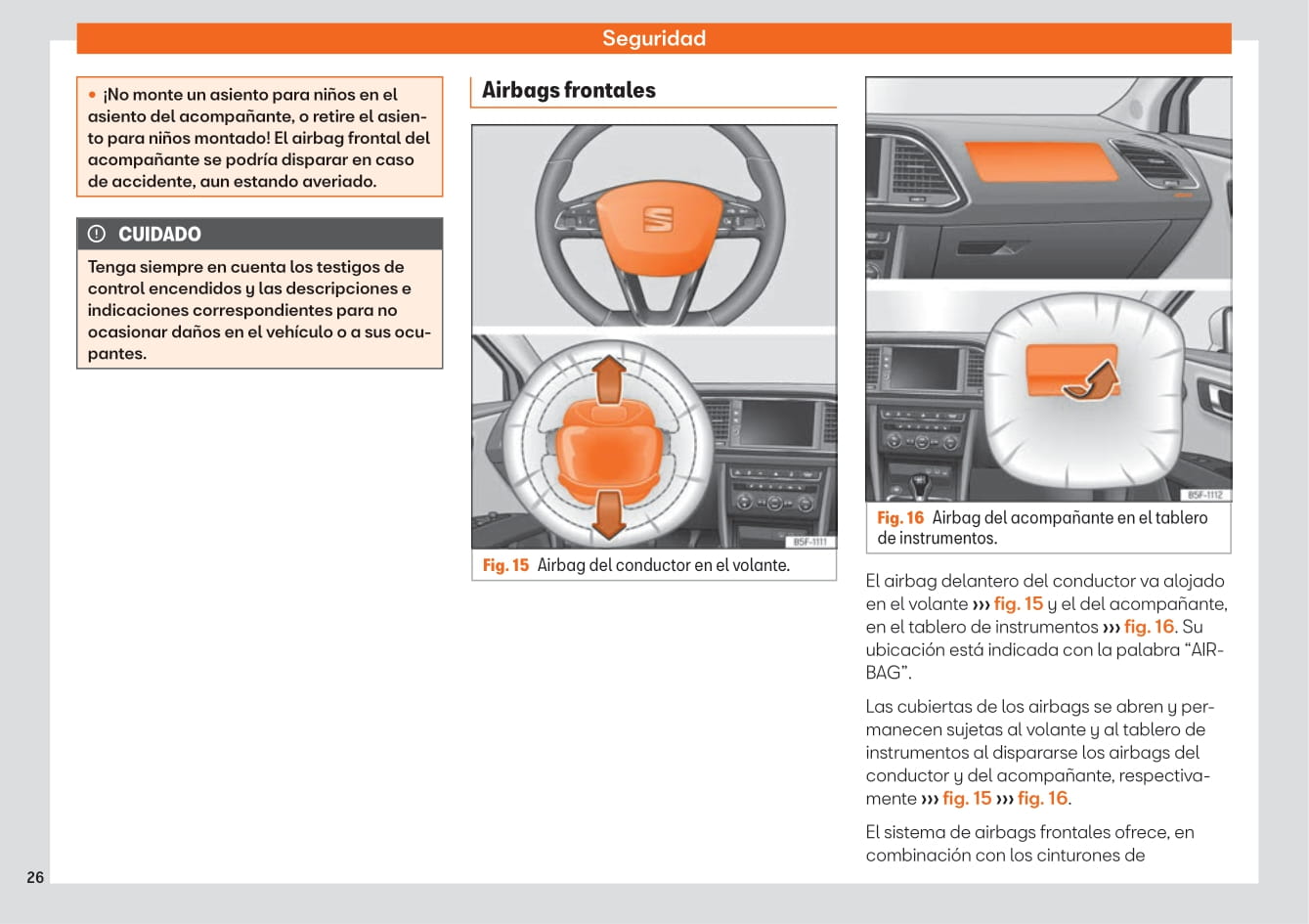 Seguridad

• ¡No monte un asiento para niños en el asiento del acompañante, o retire el asiento para niños montado! El airbag frontal del acompañante se podría disparar en caso de accidente, aun estando averiado.

CUIDADO

Tenga siempre en cuenta los testigos de control encendidos y las descripciones e indicaciones correspondientes para no ocasionar daños en el vehículo o a sus ocupantes.

Airbags frontales

B5F-1111

Fig. 15 Airbag del conductor en el volante.

B5F-1112

Fig. 16 Airbag del acompañante en el tablero de instrumentos.

El airbag delantero del conductor va alojado en el volante ››› fig. 15 y el del acompañante, en el tablero de instrumentos ››› fig. 16. Su ubicación está indicada con la palabra “AIRBAG”.

Las cubiertas de los airbags se abren y permanecen sujetas al volante y al tablero de instrumentos al dispararse los airbags del conductor y del acompañante, respectivamente ››› fig. 15 ››› fig. 16.

El sistema de airbags frontales ofrece, en combinación con los cinturones de

26