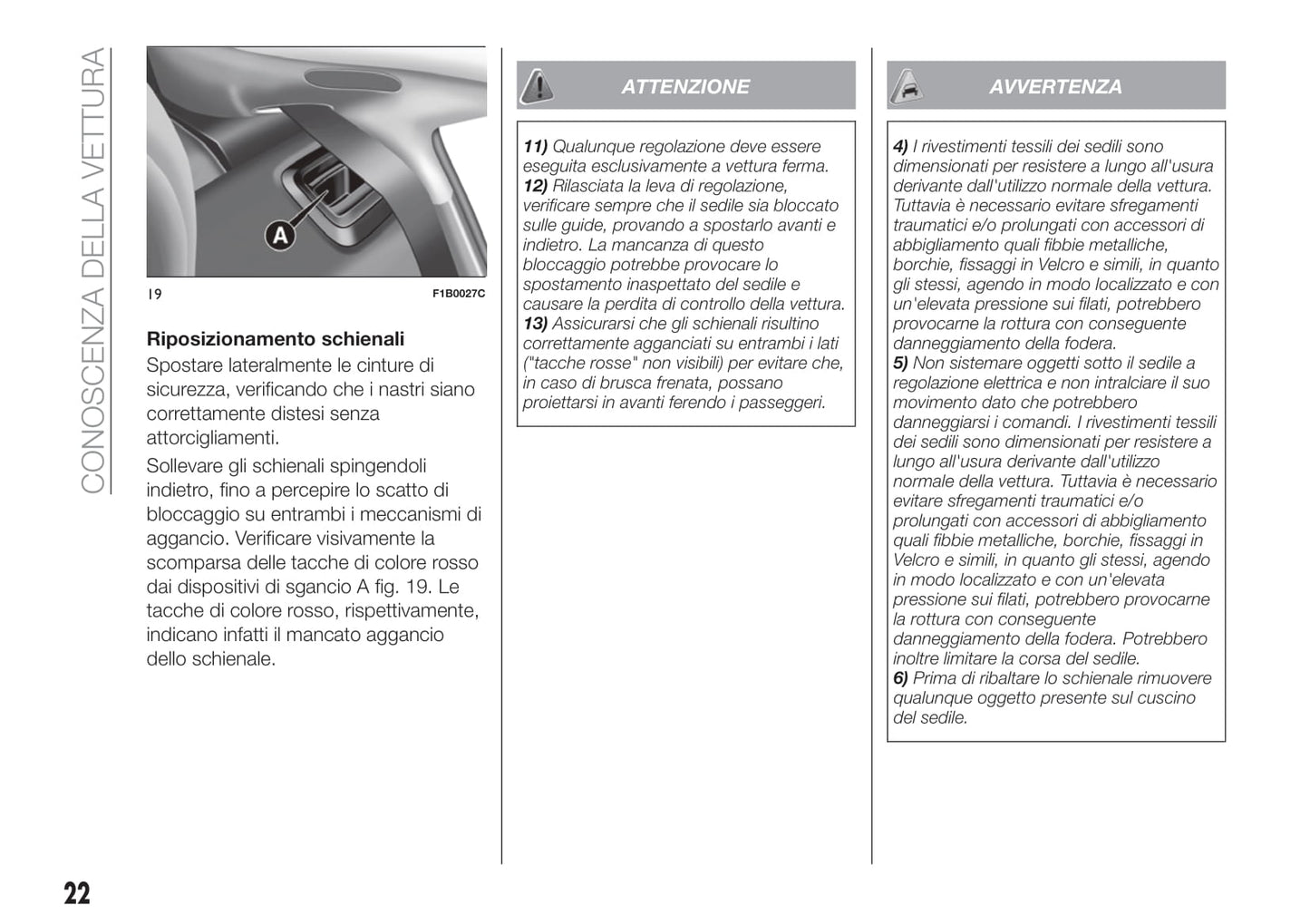 CONOSCENZA DELLA VETTURA

A

19 F1B0027C

Riposizionamento schienali
Spostare lateralmente le cinture di sicurezza, verificando che i nastri siano correttamente distesi senza attorcigliamenti.

Sollevare gli schienali spingendoli indietro, fino a percepire lo scatto di bloccaggio su entrambi i meccanismi di aggancio. Verificare visivamente la scomparsa delle tacche di colore rosso dai dispositivi di sgancio A fig. 19. Le tacche di colore rosso, rispettivamente, indicano infatti il mancato aggancio dello schienale.

ATTENZIONE

11) Qualunque regolazione deve essere eseguita esclusivamente a vettura ferma.
12) Rilasciata la leva di regolazione, verificare sempre che il sedile sia bloccato sulle guide, provando a spostarlo avanti e indietro. La mancanza di questo bloccaggio potrebbe provocare lo spostamento inaspettato del sedile e causare la perdita di controllo della vettura.
13) Assicurarsi che gli schienali risultino correttamente agganciati su entrambi i lati ("tacche rosse" non visibili) per evitare che, in caso di brusca frenata, possano proiettarsi in avanti ferendo i passeggeri.

AVVERTENZA

4) I rivestimenti tessili dei sedili sono dimensionati per resistere a lungo all'usura derivante dall'utilizzo normale della vettura. Tuttavia è necessario evitare sfregamenti traumatici e/o prolungati con accessori di abbigliamento quali fibbie metalliche, borchie, fissaggi in Velcro e simili, in quanto gli stessi, agendo in modo localizzato e con un'elevata pressione sui filati, potrebbero provocarne la rottura con conseguente danneggiamento della fodera.
5) Non sistemare oggetti sotto il sedile a regolazione elettrica e non intralciare il suo movimento dato che potrebbero danneggiarsi i comandi. I rivestimenti tessili dei sedili sono dimensionati per resistere a lungo all'usura derivante dall'utilizzo normale della vettura. Tuttavia è necessario evitare sfregamenti traumatici e/o prolungati con accessori di abbigliamento quali fibbie metalliche, borchie, fissaggi in Velcro e simili, in quanto gli stessi, agendo in modo localizzato e con un'elevata pressione sui filati, potrebbero provocarne la rottura con conseguente danneggiamento della fodera. Potrebbero inoltre limitare la corsa del sedile.
6) Prima di ribaltare lo schienale rimuovere qualunque oggetto presente sul cuscino del sedile.

22