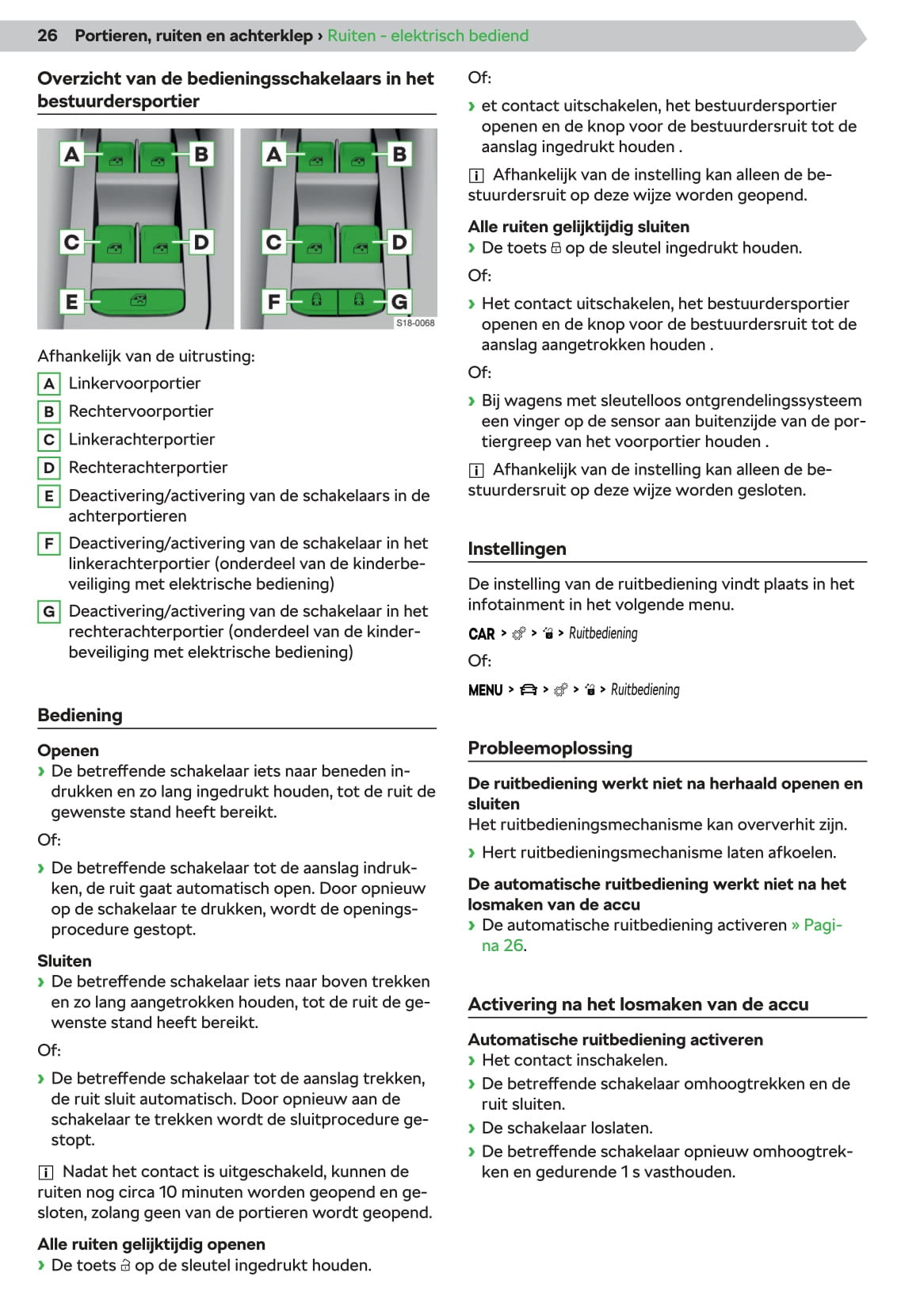 26 Portieren, ruiten en achterklep › Ruiten - elektrisch bediend

Overzicht van de bedieningsschakelaars in het bestuurdersportier

A B C D E A B C D F G S18-0068

Afhankelijk van de uitrusting:
A Linkervoorportier
B Rechtervoorportier
C Linkerachterportier
D Rechterachterportier
E Deactivering/activering van de schakelaars in de achterportieren
F Deactivering/activering van de schakelaar in het linkerachterportier (onderdeel van de kinderbeveiliging met elektrische bediening)
G Deactivering/activering van de schakelaar in het rechterachterportier (onderdeel van de kinderbeveiliging met elektrische bediening)

Bediening

Openen
› De betreffende schakelaar iets naar beneden indrukken en zo lang ingedrukt houden, tot de ruit de gewenste stand heeft bereikt.
Of:
› De betreffende schakelaar tot de aanslag indrukken, de ruit gaat automatisch open. Door opnieuw op de schakelaar te drukken, wordt de openingsprocedure gestopt.

Sluiten
› De betreffende schakelaar iets naar boven trekken en zo lang aangetrokken houden, tot de ruit de gewenste stand heeft bereikt.
Of:
› De betreffende schakelaar tot de aanslag trekken, de ruit sluit automatisch. Door opnieuw aan de schakelaar te trekken wordt de sluitprocedure gestopt.

i Nadat het contact is uitgeschakeld, kunnen de ruiten nog circa 10 minuten worden geopend en gesloten, zolang geen van de portieren wordt geopend.

Alle ruiten gelijktijdig openen
› De toets op de sleutel ingedrukt houden.

Of:
› et contact uitschakelen, het bestuurdersportier openen en de knop voor de bestuurdersruit tot de aanslag ingedrukt houden .

i Afhankelijk van de instelling kan alleen de bestuurdersruit op deze wijze worden geopend.

Alle ruiten gelijktijdig sluiten
› De toets op de sleutel ingedrukt houden.
Of:
› Het contact uitschakelen, het bestuurdersportier openen en de knop voor de bestuurdersruit tot de aanslag aangetrokken houden .
Of:
› Bij wagens met sleutelloos ontgrendelingssysteem een vinger op de sensor aan buitenzijde van de portiergreep van het voorportier houden .

i Afhankelijk van de instelling kan alleen de bestuurdersruit op deze wijze worden gesloten.

Instellingen

De instelling van de ruitbediening vindt plaats in het infotainment in het volgende menu.
CAR > > > Ruitbediening
Of:
MENU > > > > Ruitbediening

Probleemoplossing

De ruitbediening werkt niet na herhaald openen en sluiten
Het ruitbedieningsmechanisme kan oververhit zijn.
› Hert ruitbedieningsmechanisme laten afkoelen.

De automatische ruitbediening werkt niet na het losmaken van de accu
› De automatische ruitbediening activeren » Pagina 26.

Activering na het losmaken van de accu

Automatische ruitbediening activeren
› Het contact inschakelen.
› De betreffende schakelaar omhoogtrekken en de ruit sluiten.
› De schakelaar loslaten.
› De betreffende schakelaar opnieuw omhoogtrekken en gedurende 1 s vasthouden.