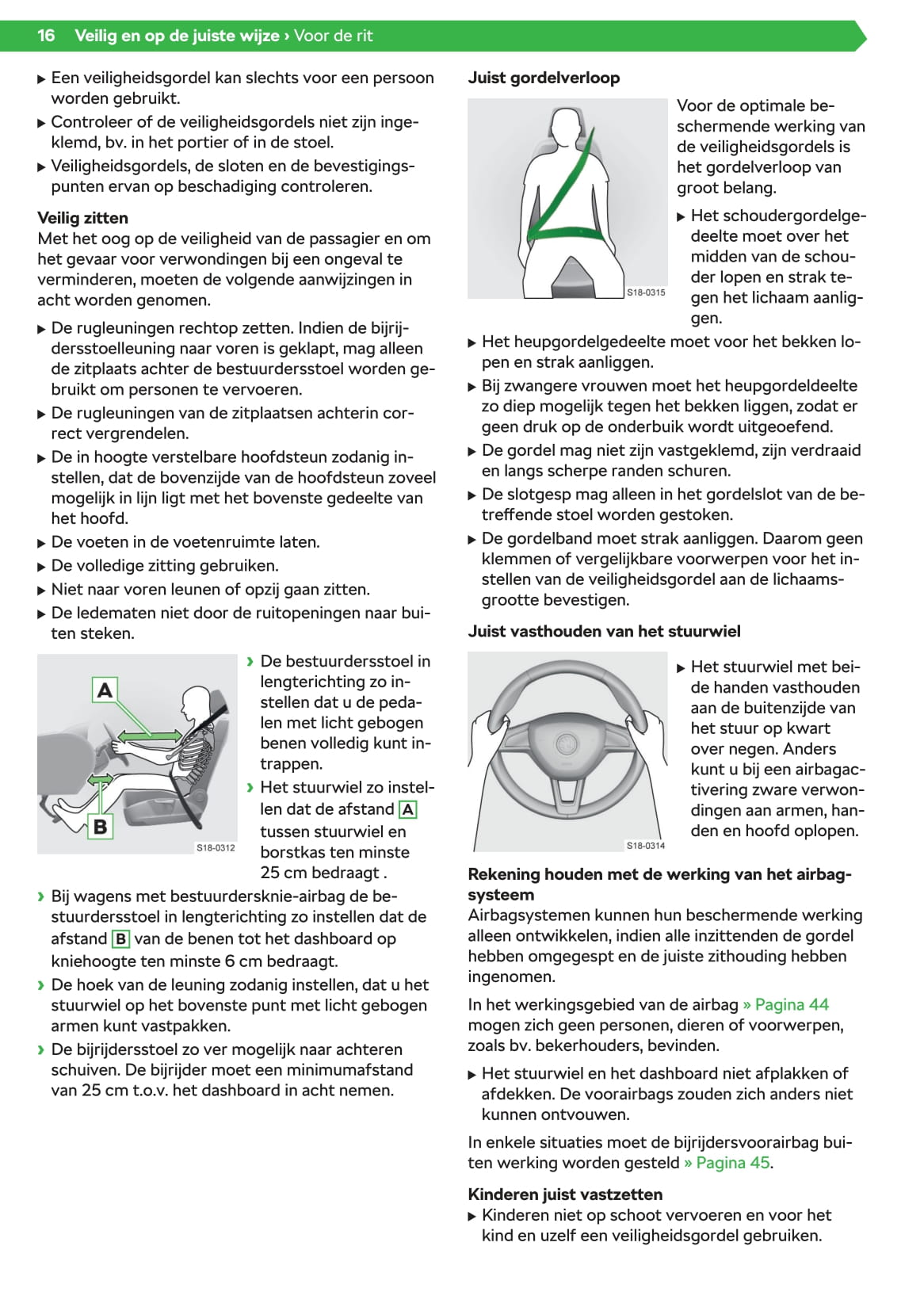 16 Veilig en op de juiste wijze › Voor de rit

▶ Een veiligheidsgordel kan slechts voor een persoon worden gebruikt.
▶ Controleer of de veiligheidsgordels niet zijn ingeklemd, bv. in het portier of in de stoel.
▶ Veiligheidsgordels, de sloten en de bevestigingspunten ervan op beschadiging controleren.

Veilig zitten
Met het oog op de veiligheid van de passagier en om het gevaar voor verwondingen bij een ongeval te verminderen, moeten de volgende aanwijzingen in acht worden genomen.

▶ De rugleuningen rechtop zetten. Indien de bijrijdersstoelleuning naar voren is geklapt, mag alleen de zitplaats achter de bestuurdersstoel worden gebruikt om personen te vervoeren.
▶ De rugleuningen van de zitplaatsen achterin correct vergrendelen.
▶ De in hoogte verstelbare hoofdsteun zodanig instellen, dat de bovenzijde van de hoofdsteun zoveel mogelijk in lijn ligt met het bovenste gedeelte van het hoofd.
▶ De voeten in de voetenruimte laten.
▶ De volledige zitting gebruiken.
▶ Niet naar voren leunen of opzij gaan zitten.
▶ De ledematen niet door de ruitopeningen naar buiten steken.

A
B
S18-0312

› De bestuurdersstoel in lengterichting zo instellen dat u de pedalen met licht gebogen benen volledig kunt intrappen.
› Het stuurwiel zo instellen dat de afstand A tussen stuurwiel en borstkas ten minste 25 cm bedraagt .
› Bij wagens met bestuurdersknie-airbag de bestuurdersstoel in lengterichting zo instellen dat de afstand B van de benen tot het dashboard op kniehoogte ten minste 6 cm bedraagt.
› De hoek van de leuning zodanig instellen, dat u het stuurwiel op het bovenste punt met licht gebogen armen kunt vastpakken.
› De bijrijdersstoel zo ver mogelijk naar achteren schuiven. De bijrijder moet een minimumafstand van 25 cm t.o.v. het dashboard in acht nemen.

Juist gordelverloop

S18-0315

Voor de optimale beschermende werking van de veiligheidsgordels is het gordelverloop van groot belang.

▶ Het schoudergordelgedeelte moet over het midden van de schouder lopen en strak tegen het lichaam aanliggen.
▶ Het heupgordelgedeelte moet voor het bekken lopen en strak aanliggen.
▶ Bij zwangere vrouwen moet het heupgordeldeelte zo diep mogelijk tegen het bekken liggen, zodat er geen druk op de onderbuik wordt uitgeoefend.
▶ De gordel mag niet zijn vastgeklemd, zijn verdraaid en langs scherpe randen schuren.
▶ De slotgesp mag alleen in het gordelslot van de betreffende stoel worden gestoken.
▶ De gordelband moet strak aanliggen. Daarom geen klemmen of vergelijkbare voorwerpen voor het instellen van de veiligheidsgordel aan de lichaamsgrootte bevestigen.

Juist vasthouden van het stuurwiel

S18-0314

▶ Het stuurwiel met beide handen vasthouden aan de buitenzijde van het stuur op kwart over negen. Anders kunt u bij een airbagactivering zware verwondingen aan armen, handen en hoofd oplopen.

Rekening houden met de werking van het airbagsysteem
Airbagsystemen kunnen hun beschermende werking alleen ontwikkelen, indien alle inzittenden de gordel hebben omgegespt en de juiste zithouding hebben ingenomen.

In het werkingsgebied van de airbag » Pagina 44 mogen zich geen personen, dieren of voorwerpen, zoals bv. bekerhouders, bevinden.

▶ Het stuurwiel en het dashboard niet afplakken of afdekken. De voorairbags zouden zich anders niet kunnen ontvouwen.

In enkele situaties moet de bijrijdersvoorairbag buiten werking worden gesteld » Pagina 45.

Kinderen juist vastzetten
▶ Kinderen niet op schoot vervoeren en voor het kind en uzelf een veiligheidsgordel gebruiken.