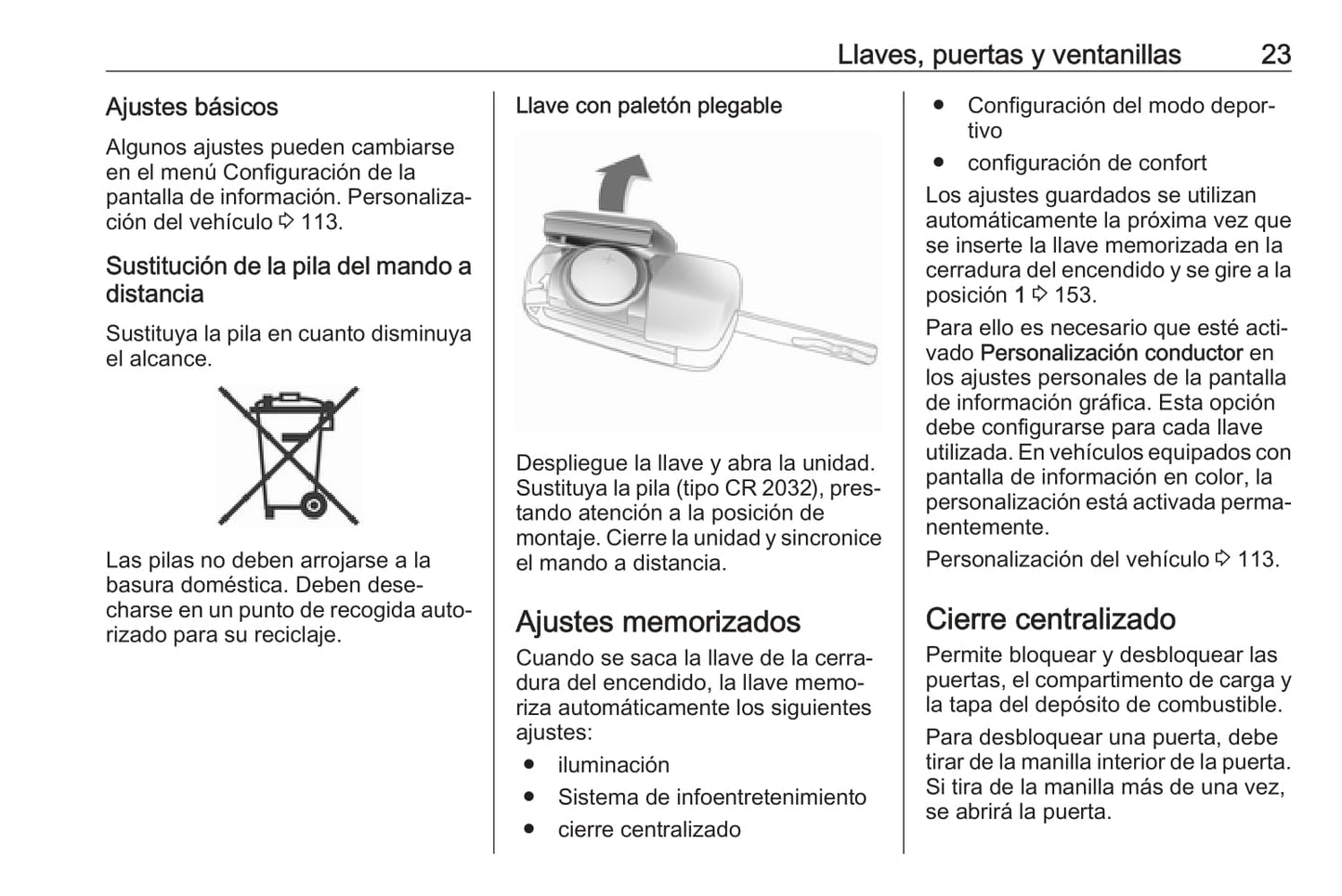 Llaves, puertas y ventanillas 23

Ajustes básicos

Algunos ajustes pueden cambiarse en el menú Configuración de la pantalla de información. Personalización del vehículo ⇨ 113.

Sustitución de la pila del mando a distancia

Sustituya la pila en cuanto disminuya el alcance.

Las pilas no deben arrojarse a la basura doméstica. Deben desecharse en un punto de recogida autorizado para su reciclaje.

Llave con paletón plegable

Despliegue la llave y abra la unidad. Sustituya la pila (tipo CR 2032), prestando atención a la posición de montaje. Cierre la unidad y sincronice el mando a distancia.

Ajustes memorizados

Cuando se saca la llave de la cerradura del encendido, la llave memoriza automáticamente los siguientes ajustes:

● iluminación
● Sistema de infoentretenimiento
● cierre centralizado
● Configuración del modo deportivo
● configuración de confort

Los ajustes guardados se utilizan automáticamente la próxima vez que se inserte la llave memorizada en la cerradura del encendido y se gire a la posición 1 ⇨ 153.

Para ello es necesario que esté activado Personalización conductor en los ajustes personales de la pantalla de información gráfica. Esta opción debe configurarse para cada llave utilizada. En vehículos equipados con pantalla de información en color, la personalización está activada permanentemente.

Personalización del vehículo ⇨ 113.

Cierre centralizado

Permite bloquear y desbloquear las puertas, el compartimento de carga y la tapa del depósito de combustible.

Para desbloquear una puerta, debe tirar de la manilla interior de la puerta. Si tira de la manilla más de una vez, se abrirá la puerta.