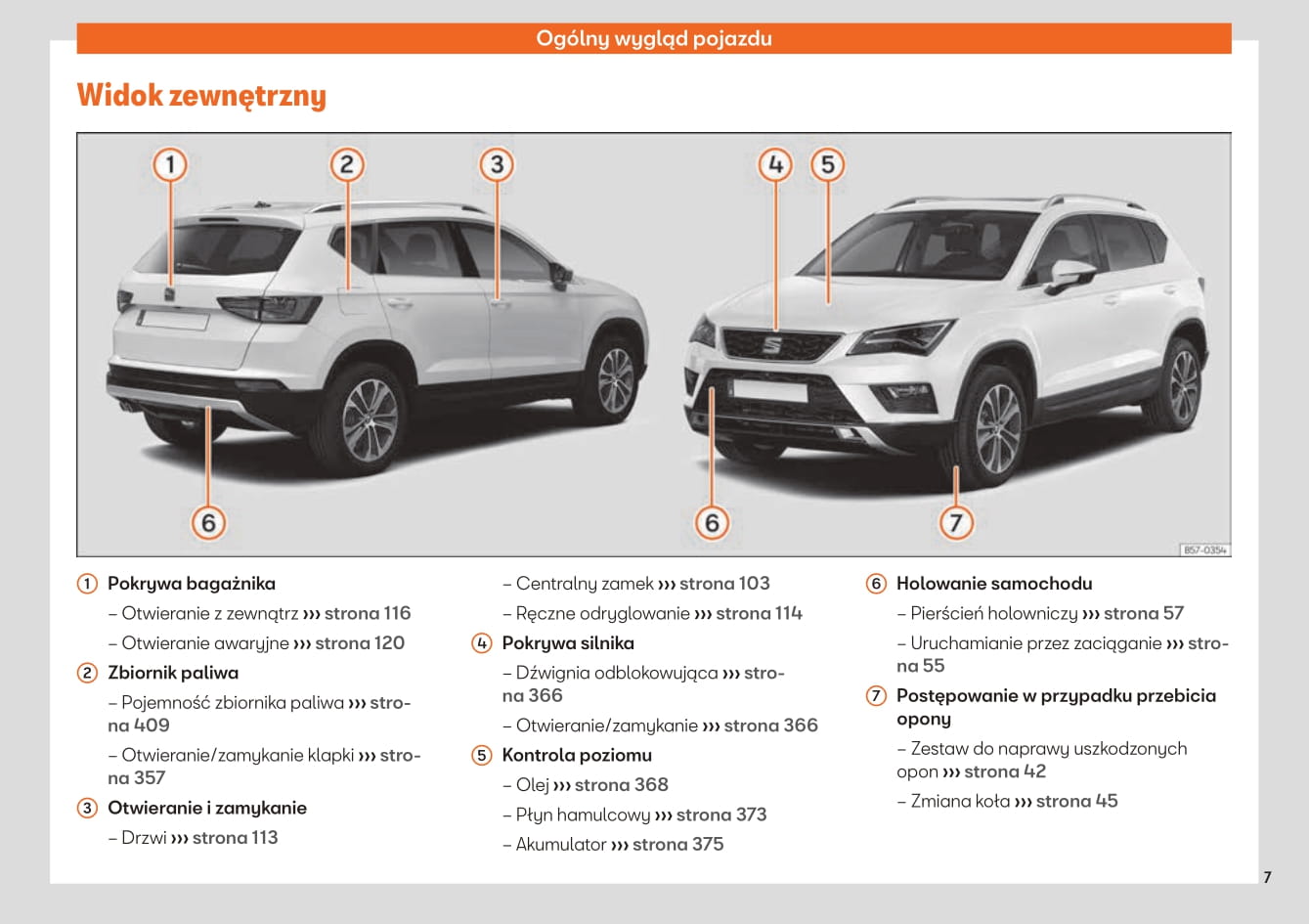 Ogólny wygląd pojazdu

Widok zewnętrzny

1 2 3 4 5 6 6 7

B57-0354

1 Pokrywa bagażnika
– Otwieranie z zewnątrz ››› strona 116
– Otwieranie awaryjne ››› strona 120

2 Zbiornik paliwa
– Pojemność zbiornika paliwa ››› strona 409
– Otwieranie/zamykanie klapki ››› strona 357

3 Otwieranie i zamykanie
– Drzwi ››› strona 113
– Centralny zamek ››› strona 103
– Ręczne odryglowanie ››› strona 114

4 Pokrywa silnika
– Dźwignia odblokowująca ››› strona 366
– Otwieranie/zamykanie ››› strona 366

5 Kontrola poziomu
– Olej ››› strona 368
– Płyn hamulcowy ››› strona 373
– Akumulator ››› strona 375

6 Holowanie samochodu
– Pierścień holowniczy ››› strona 57
– Uruchamianie przez zaciąganie ››› strona 55

7 Postępowanie w przypadku przebicia opony
– Zestaw do naprawy uszkodzonych opon ››› strona 42
– Zmiana koła ››› strona 45

7