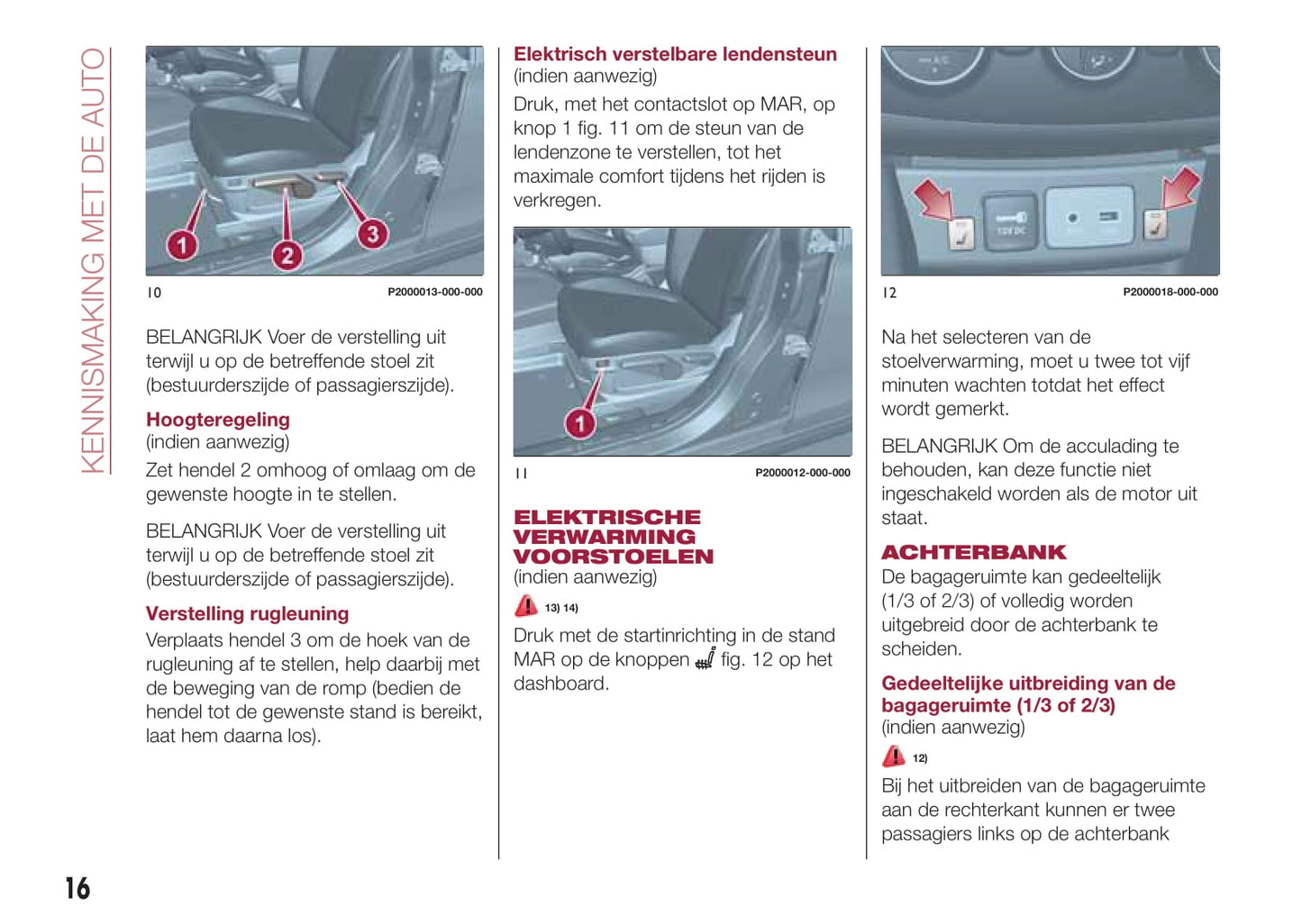 KENNISMAKING MET DE AUTO

1 2 3

10 P2000013-000-000

BELANGRIJK Voer de verstelling uit terwijl u op de betreffende stoel zit (bestuurderszijde of passagierszijde).

Hoogteregeling
(indien aanwezig)
Zet hendel 2 omhoog of omlaag om de gewenste hoogte in te stellen.

BELANGRIJK Voer de verstelling uit terwijl u op de betreffende stoel zit (bestuurderszijde of passagierszijde).

Verstelling rugleuning
Verplaats hendel 3 om de hoek van de rugleuning af te stellen, help daarbij met de beweging van de romp (bedien de hendel tot de gewenste stand is bereikt, laat hem daarna los).

Elektrisch verstelbare lendensteun
(indien aanwezig)
Druk, met het contactslot op MAR, op knop 1 fig. 11 om de steun van de lendenzone te verstellen, tot het maximale comfort tijdens het rijden is verkregen.

1

11 P2000012-000-000

ELEKTRISCHE VERWARMING VOORSTOELEN
(indien aanwezig)

13) 14)

Druk met de startinrichting in de stand MAR op de knoppen fig. 12 op het dashboard.

12 P2000018-000-000

Na het selecteren van de stoelverwarming, moet u twee tot vijf minuten wachten totdat het effect wordt gemerkt.

BELANGRIJK Om de acculading te behouden, kan deze functie niet ingeschakeld worden als de motor uit staat.

ACHTERBANK
De bagageruimte kan gedeeltelijk (1/3 of 2/3) of volledig worden uitgebreid door de achterbank te scheiden.

Gedeeltelijke uitbreiding van de bagageruimte (1/3 of 2/3)
(indien aanwezig)

12)

Bij het uitbreiden van de bagageruimte aan de rechterkant kunnen er twee passagiers links op de achterbank

16