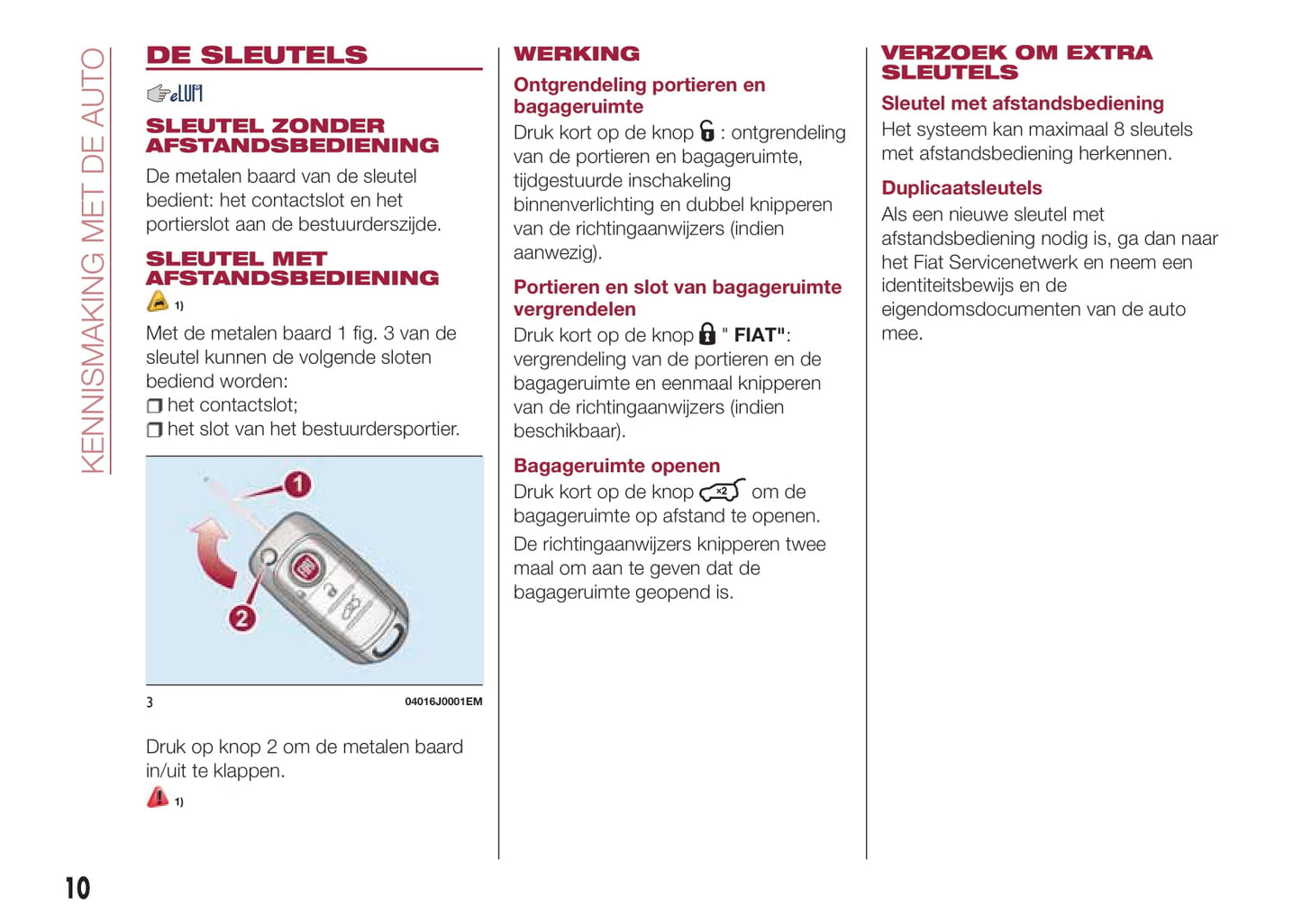 KENNISMAKING MET DE AUTO

DE SLEUTELS

eLUM

SLEUTEL ZONDER AFSTANDSBEDIENING

De metalen baard van de sleutel bedient: het contactslot en het portierslot aan de bestuurderszijde.

SLEUTEL MET AFSTANDSBEDIENING

1)

Met de metalen baard 1 fig. 3 van de sleutel kunnen de volgende sloten bediend worden:
❒ het contactslot;
❒ het slot van het bestuurdersportier.

1

2

3 04016J0001EM

Druk op knop 2 om de metalen baard in/uit te klappen.

1)

WERKING

Ontgrendeling portieren en bagageruimte

Druk kort op de knop : ontgrendeling van de portieren en bagageruimte, tijdgestuurde inschakeling binnenverlichting en dubbel knipperen van de richtingaanwijzers (indien aanwezig).

Portieren en slot van bagageruimte vergrendelen

Druk kort op de knop " FIAT": vergrendeling van de portieren en de bagageruimte en eenmaal knipperen van de richtingaanwijzers (indien beschikbaar).

Bagageruimte openen

Druk kort op de knop ×2 om de bagageruimte op afstand te openen.

De richtingaanwijzers knipperen twee maal om aan te geven dat de bagageruimte geopend is.

VERZOEK OM EXTRA SLEUTELS

Sleutel met afstandsbediening

Het systeem kan maximaal 8 sleutels met afstandsbediening herkennen.

Duplicaatsleutels

Als een nieuwe sleutel met afstandsbediening nodig is, ga dan naar het Fiat Servicenetwerk en neem een identiteitsbewijs en de eigendomsdocumenten van de auto mee.

10