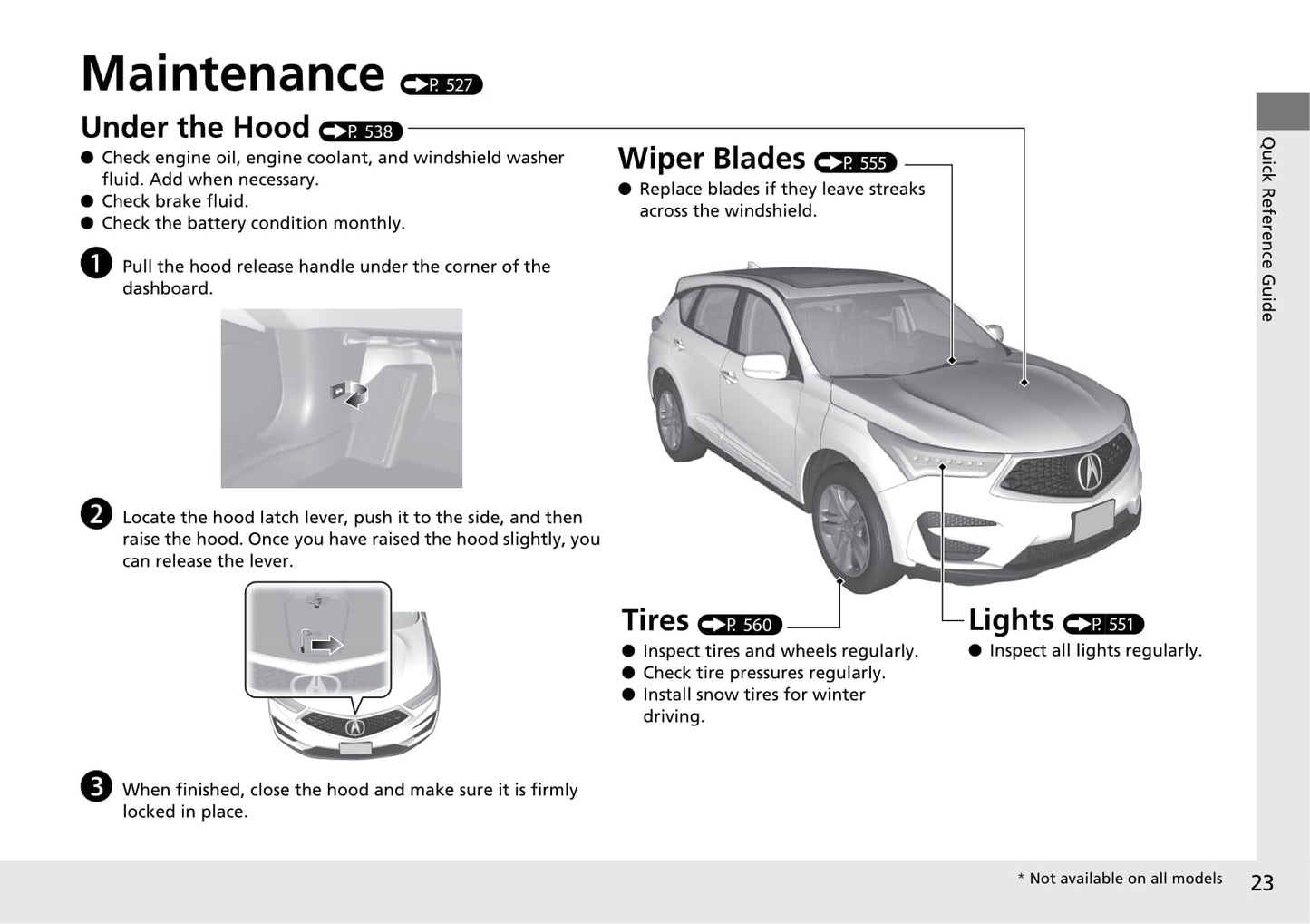 Maintenance P. 527

Under the Hood P. 538

● Check engine oil, engine coolant, and windshield washer fluid. Add when necessary.
● Check brake fluid.
● Check the battery condition monthly.

1 Pull the hood release handle under the corner of the dashboard.

2 Locate the hood latch lever, push it to the side, and then raise the hood. Once you have raised the hood slightly, you can release the lever.

3 When finished, close the hood and make sure it is firmly locked in place.

Wiper Blades P. 555

● Replace blades if they leave streaks across the windshield.

Tires P. 560

● Inspect tires and wheels regularly.
● Check tire pressures regularly.
● Install snow tires for winter driving.

Lights P. 551

● Inspect all lights regularly.

Quick Reference Guide

* Not available on all models

23