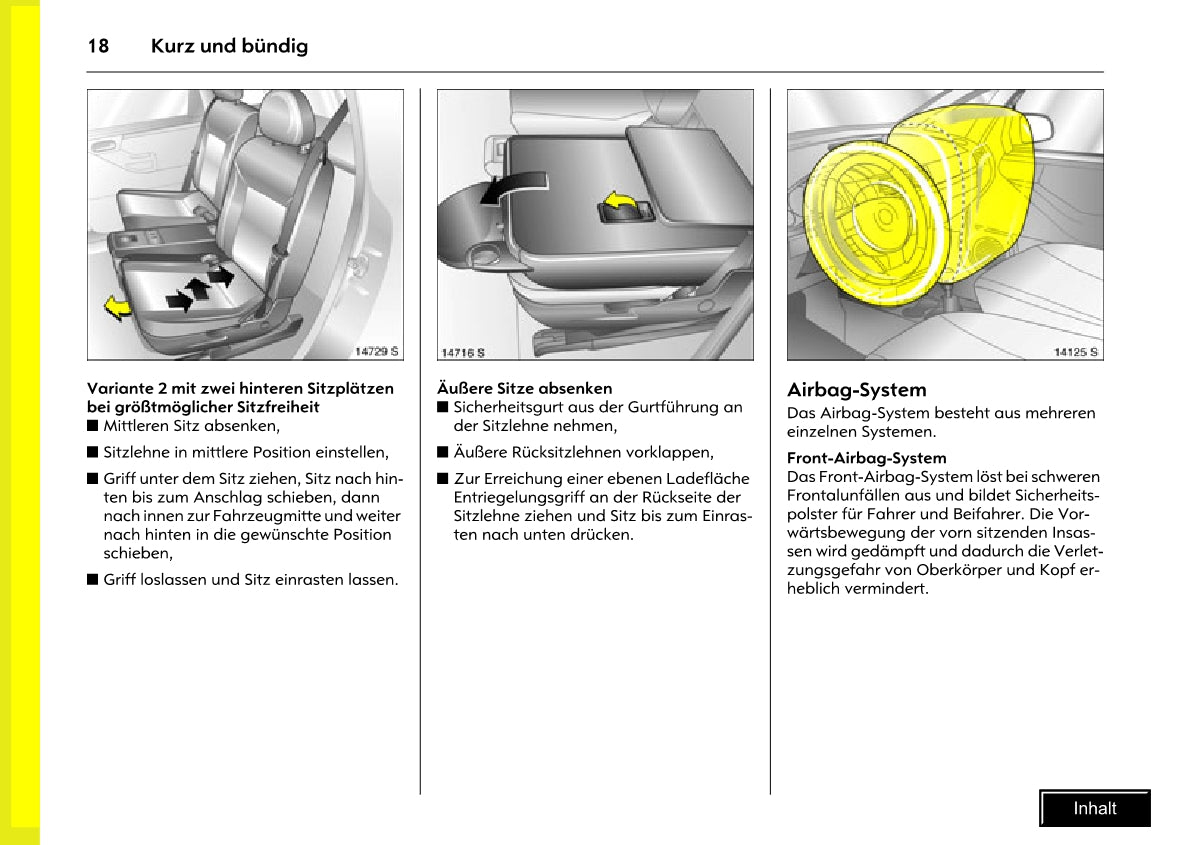 18 Kurz und bündig

14729 S

Variante 2 mit zwei hinteren Sitzplätzen bei größtmöglicher Sitzfreiheit
■ Mittleren Sitz absenken,

■ Sitzlehne in mittlere Position einstellen,

■ Griff unter dem Sitz ziehen, Sitz nach hinten bis zum Anschlag schieben, dann nach innen zur Fahrzeugmitte und weiter nach hinten in die gewünschte Position schieben,

■ Griff loslassen und Sitz einrasten lassen.

14716 S

Äußere Sitze absenken
■ Sicherheitsgurt aus der Gurtführung an der Sitzlehne nehmen,

■ Äußere Rücksitzlehnen vorklappen,

■ Zur Erreichung einer ebenen Ladefläche Entriegelungsgriff an der Rückseite der Sitzlehne ziehen und Sitz bis zum Einrasten nach unten drücken.

14125 S

Airbag-System
Das Airbag-System besteht aus mehreren einzelnen Systemen.

Front-Airbag-System
Das Front-Airbag-System löst bei schweren Frontalunfällen aus und bildet Sicherheitspolster für Fahrer und Beifahrer. Die Vorwärtsbewegung der vorn sitzenden Insassen wird gedämpft und dadurch die Verletzungsgefahr von Oberkörper und Kopf erheblich vermindert.

Inhalt