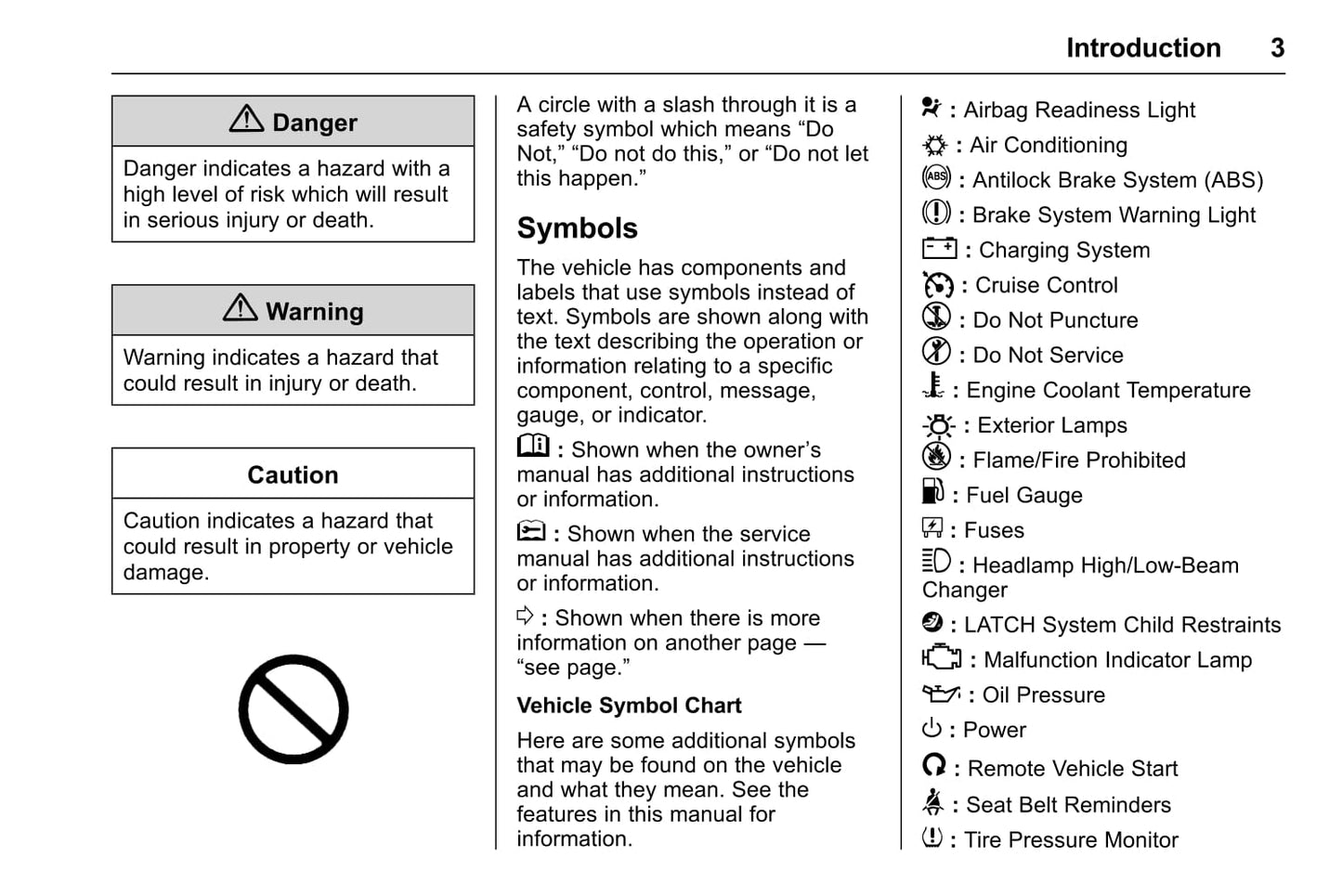 Introduction 3

Danger

Danger indicates a hazard with a high level of risk which will result in serious injury or death.

Warning

Warning indicates a hazard that could result in injury or death.

Caution

Caution indicates a hazard that could result in property or vehicle damage.

A circle with a slash through it is a safety symbol which means “Do Not,” “Do not do this,” or “Do not let this happen.”

Symbols

The vehicle has components and labels that use symbols instead of text. Symbols are shown along with the text describing the operation or information relating to a specific component, control, message, gauge, or indicator.

: Shown when the owner’s manual has additional instructions or information.

: Shown when the service manual has additional instructions or information.

: Shown when there is more information on another page — “see page.”

Vehicle Symbol Chart

Here are some additional symbols that may be found on the vehicle and what they mean. See the features in this manual for information.

: Airbag Readiness Light

: Air Conditioning

: Antilock Brake System (ABS)

: Brake System Warning Light

: Charging System

: Cruise Control

: Do Not Puncture

: Do Not Service

: Engine Coolant Temperature

: Exterior Lamps

: Flame/Fire Prohibited

: Fuel Gauge

: Fuses

: Headlamp High/Low-Beam Changer

: LATCH System Child Restraints

: Malfunction Indicator Lamp

: Oil Pressure

: Power

: Remote Vehicle Start

: Seat Belt Reminders

: Tire Pressure Monitor