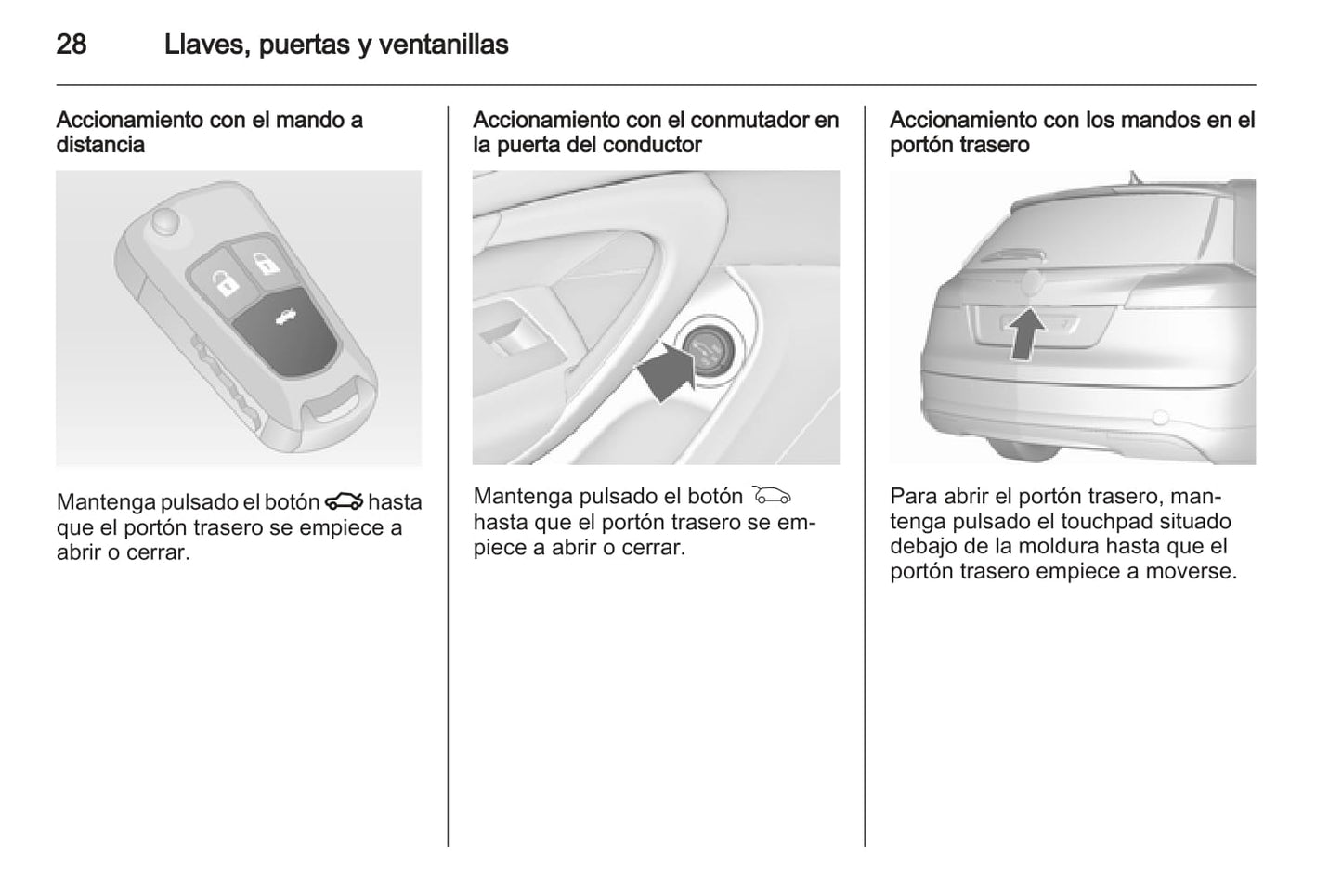 28 Llaves, puertas y ventanillas

Accionamiento con el mando a distancia

Mantenga pulsado el botón hasta que el portón trasero se empiece a abrir o cerrar.

Accionamiento con el conmutador en la puerta del conductor

Mantenga pulsado el botón hasta que el portón trasero se empiece a abrir o cerrar.

Accionamiento con los mandos en el portón trasero

Para abrir el portón trasero, mantenga pulsado el touchpad situado debajo de la moldura hasta que el portón trasero empiece a moverse.