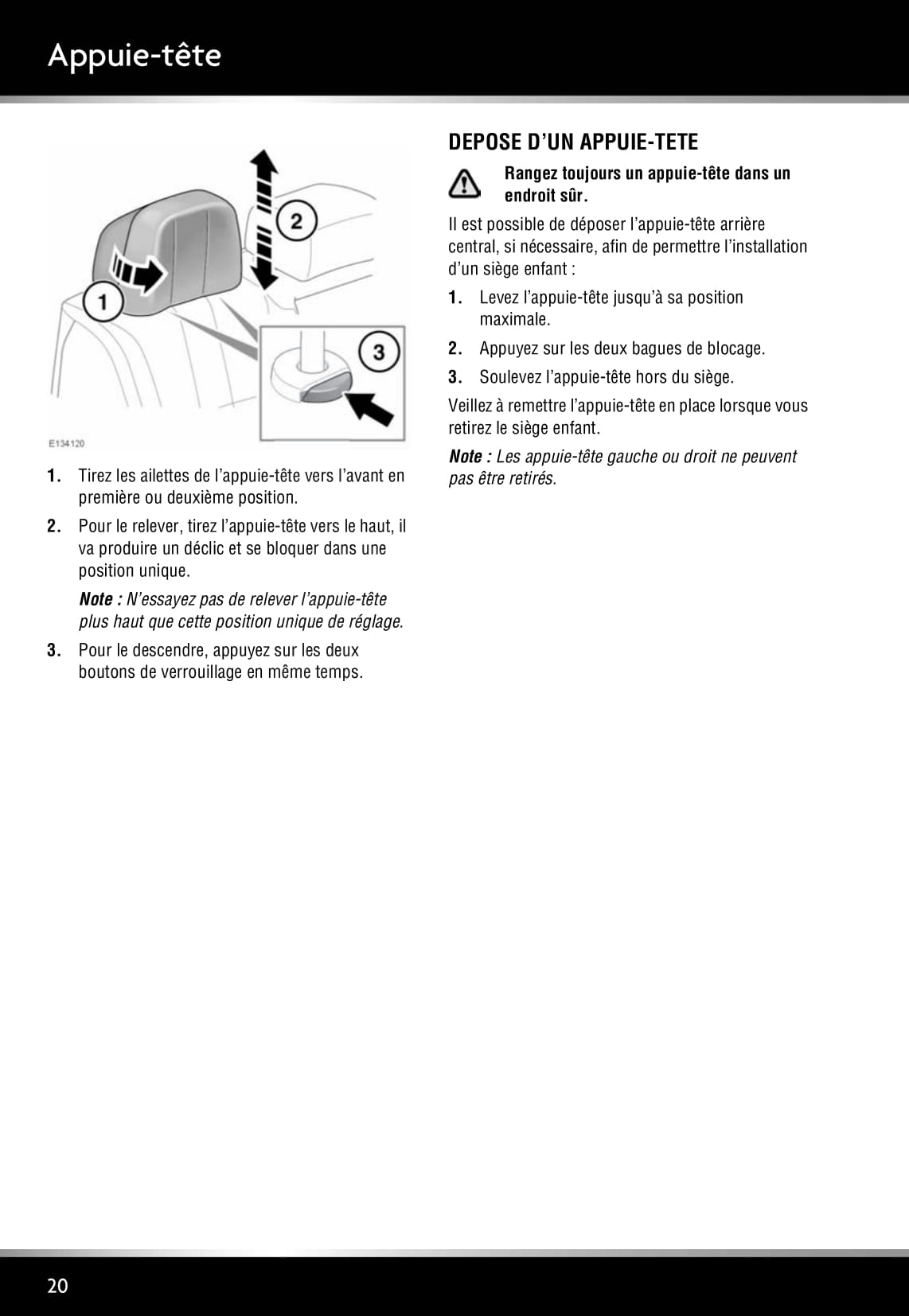 Appuie-tête

2

1

3

E134120

1. Tirez les ailettes de l'appuie-tête vers l'avant en première ou deuxième position.

2. Pour le relever, tirez l'appuie-tête vers le haut, il va produire un déclic et se bloquer dans une position unique.

Note : N'essayez pas de relever l'appuie-tête plus haut que cette position unique de réglage.

3. Pour le descendre, appuyez sur les deux boutons de verrouillage en même temps.

DEPOSE D'UN APPUIE-TETE

Rangez toujours un appuie-tête dans un endroit sûr.

Il est possible de déposer l'appuie-tête arrière central, si nécessaire, afin de permettre l'installation d'un siège enfant :

1. Levez l'appuie-tête jusqu'à sa position maximale.

2. Appuyez sur les deux bagues de blocage.

3. Soulevez l'appuie-tête hors du siège.

Veillez à remettre l'appuie-tête en place lorsque vous retirez le siège enfant.

Note : Les appuie-tête gauche ou droit ne peuvent pas être retirés.

20