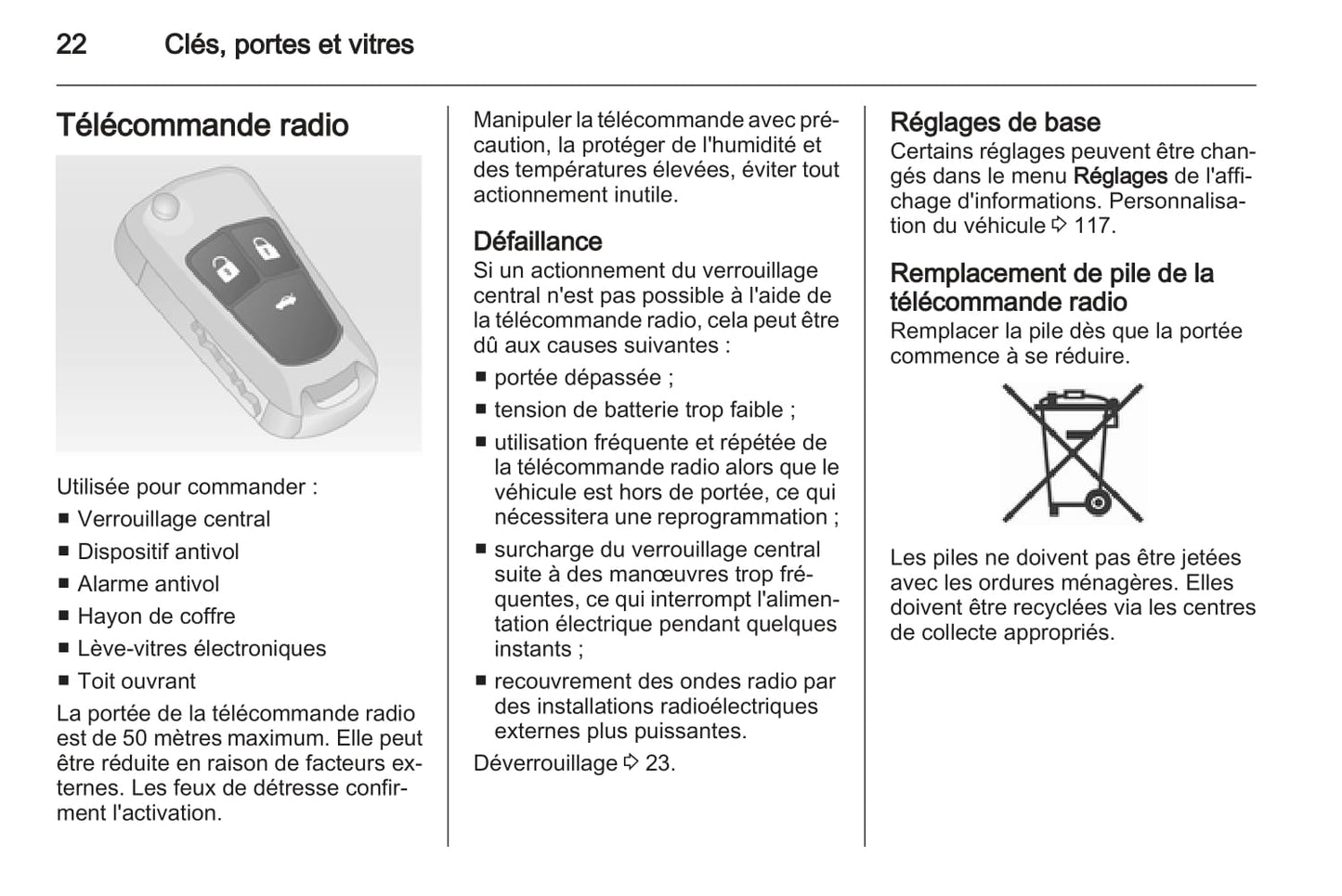 22 Clés, portes et vitres

Télécommande radio

Utilisée pour commander :
■ Verrouillage central
■ Dispositif antivol
■ Alarme antivol
■ Hayon de coffre
■ Lève-vitres électroniques
■ Toit ouvrant

La portée de la télécommande radio est de 50 mètres maximum. Elle peut être réduite en raison de facteurs externes. Les feux de détresse confirment l'activation.

Manipuler la télécommande avec précaution, la protéger de l'humidité et des températures élevées, éviter tout actionnement inutile.

Défaillance
Si un actionnement du verrouillage central n'est pas possible à l'aide de la télécommande radio, cela peut être dû aux causes suivantes :
■ portée dépassée ;
■ tension de batterie trop faible ;
■ utilisation fréquente et répétée de la télécommande radio alors que le véhicule est hors de portée, ce qui nécessitera une reprogrammation ;
■ surcharge du verrouillage central suite à des manœuvres trop fréquentes, ce qui interrompt l'alimentation électrique pendant quelques instants ;
■ recouvrement des ondes radio par des installations radioélectriques externes plus puissantes.

Déverrouillage ⇨ 23.

Réglages de base
Certains réglages peuvent être changés dans le menu Réglages de l'affichage d'informations. Personnalisation du véhicule ⇨ 117.

Remplacement de pile de la télécommande radio
Remplacer la pile dès que la portée commence à se réduire.

Les piles ne doivent pas être jetées avec les ordures ménagères. Elles doivent être recyclées via les centres de collecte appropriés.