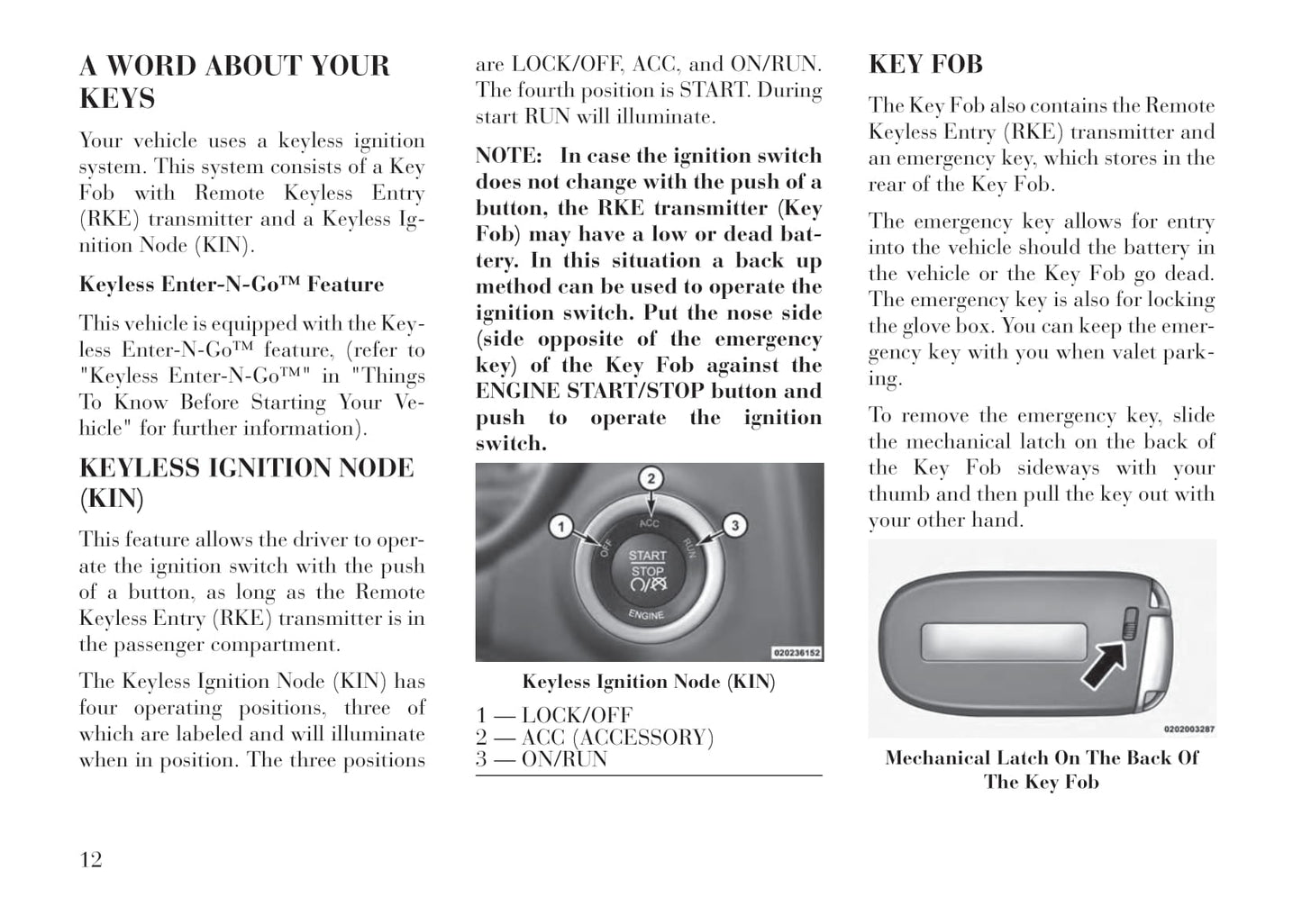 A WORD ABOUT YOUR KEYS

Your vehicle uses a keyless ignition system. This system consists of a Key Fob with Remote Keyless Entry (RKE) transmitter and a Keyless Ignition Node (KIN).

Keyless Enter-N-Go™ Feature

This vehicle is equipped with the Keyless Enter-N-Go™ feature, (refer to "Keyless Enter-N-Go™" in "Things To Know Before Starting Your Vehicle" for further information).

KEYLESS IGNITION NODE (KIN)

This feature allows the driver to operate the ignition switch with the push of a button, as long as the Remote Keyless Entry (RKE) transmitter is in the passenger compartment.

The Keyless Ignition Node (KIN) has four operating positions, three of which are labeled and will illuminate when in position. The three positions are LOCK/OFF, ACC, and ON/RUN. The fourth position is START. During start RUN will illuminate.

NOTE: In case the ignition switch does not change with the push of a button, the RKE transmitter (Key Fob) may have a low or dead battery. In this situation a back up method can be used to operate the ignition switch. Put the nose side (side opposite of the emergency key) of the Key Fob against the ENGINE START/STOP button and push to operate the ignition switch.

1
2
3
OFF
ACC
RUN
START
STOP
ENGINE
020236152

Keyless Ignition Node (KIN)

1 — LOCK/OFF
2 — ACC (ACCESSORY)
3 — ON/RUN

KEY FOB

The Key Fob also contains the Remote Keyless Entry (RKE) transmitter and an emergency key, which stores in the rear of the Key Fob.

The emergency key allows for entry into the vehicle should the battery in the vehicle or the Key Fob go dead. The emergency key is also for locking the glove box. You can keep the emergency key with you when valet parking.

To remove the emergency key, slide the mechanical latch on the back of the Key Fob sideways with your thumb and then pull the key out with your other hand.

0202003287

Mechanical Latch On The Back Of The Key Fob

12