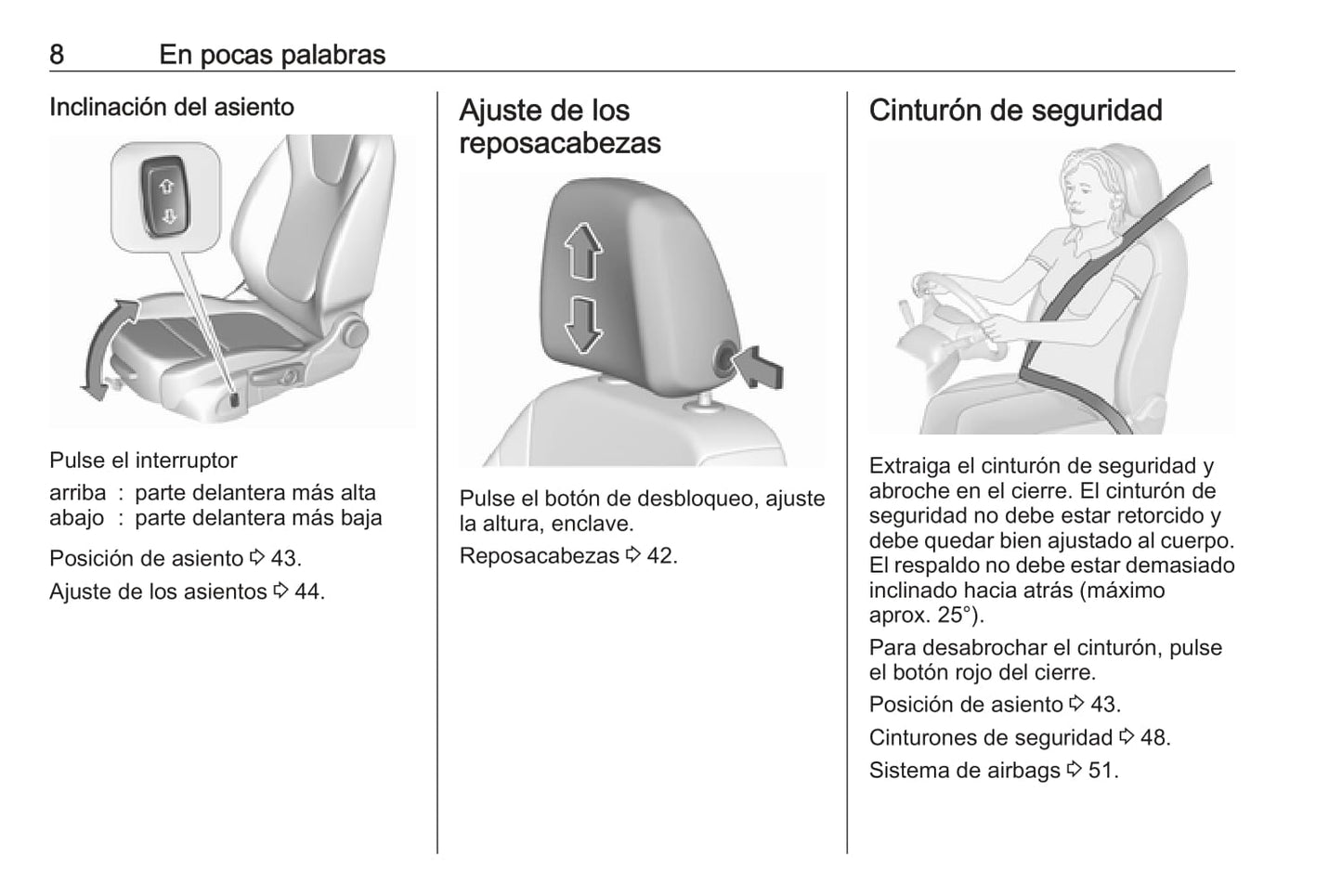 8 En pocas palabras

Inclinación del asiento

Pulse el interruptor
arriba : parte delantera más alta
abajo : parte delantera más baja

Posición de asiento ⇨ 43.

Ajuste de los asientos ⇨ 44.

Ajuste de los reposacabezas

Pulse el botón de desbloqueo, ajuste la altura, enclave.

Reposacabezas ⇨ 42.

Cinturón de seguridad

Extraiga el cinturón de seguridad y abroche en el cierre. El cinturón de seguridad no debe estar retorcido y debe quedar bien ajustado al cuerpo. El respaldo no debe estar demasiado inclinado hacia atrás (máximo aprox. 25°).

Para desabrochar el cinturón, pulse el botón rojo del cierre.

Posición de asiento ⇨ 43.

Cinturones de seguridad ⇨ 48.

Sistema de airbags ⇨ 51.